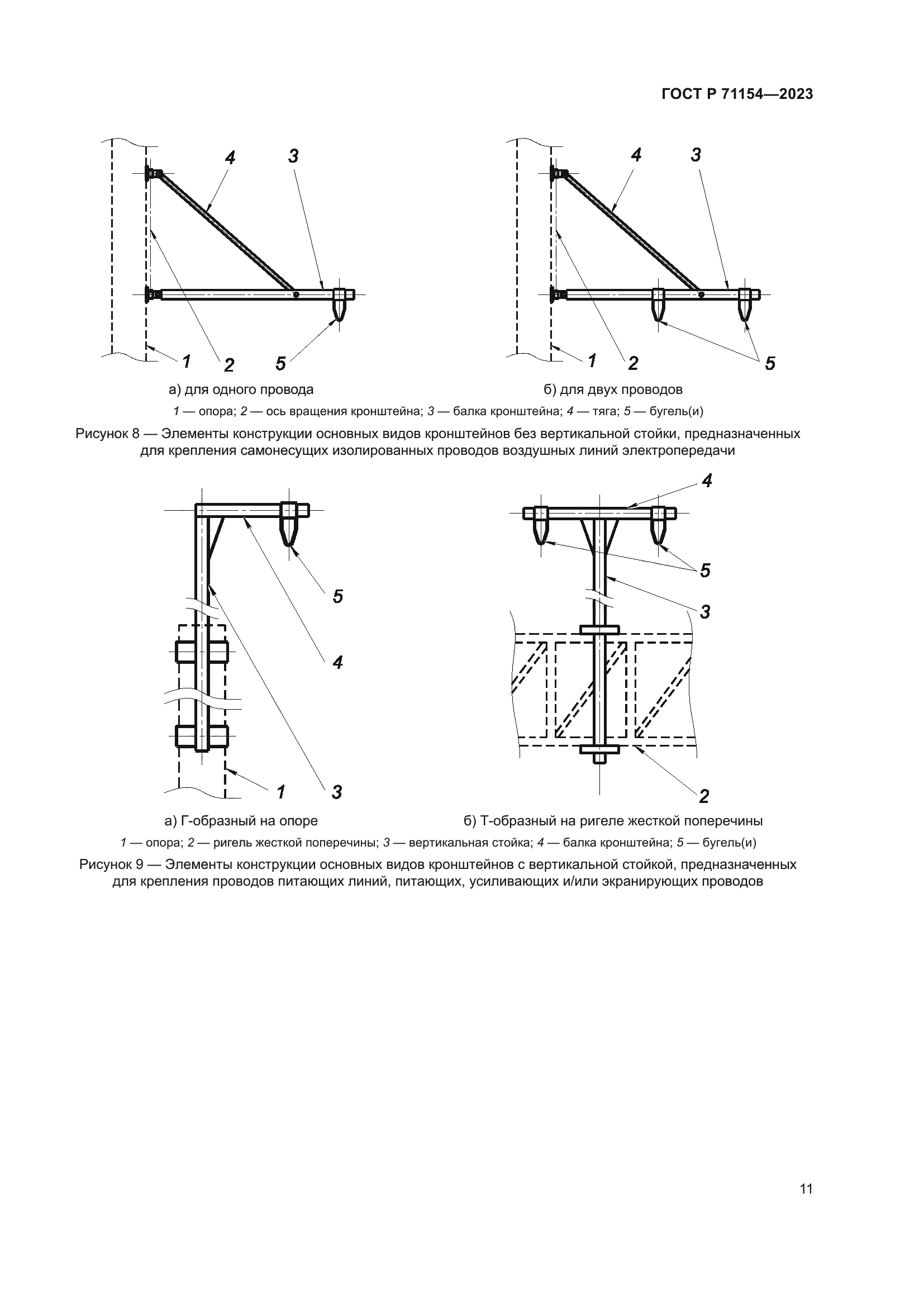 ГОСТ Р 71154—2023

4 3

1 2 5

а) для одного провода

4 3

1 2 5

б) для двух проводов

1 — опора; 2 — ось вращения кронштейна; 3 — балка кронштейна; 4 — тяга; 5 — бугель(и)

Рисунок 8 — Элементы конструкции основных видов кронштейнов без вертикальной стойки, предназначенных для крепления самонесущих изолированных проводов воздушных линий электропередачи

5

4

1 3

а) Г-образный на опоре

4

5

3

2

б) Т-образный на ригеле жесткой поперечины

1 — опора; 2 — ригель жесткой поперечины; 3 — вертикальная стойка; 4 — балка кронштейна; 5 — бугель(и)

Рисунок 9 — Элементы конструкции основных видов кронштейнов с вертикальной стойкой, предназначенных для крепления проводов питающих линий, питающих, усиливающих и/или экранирующих проводов

11