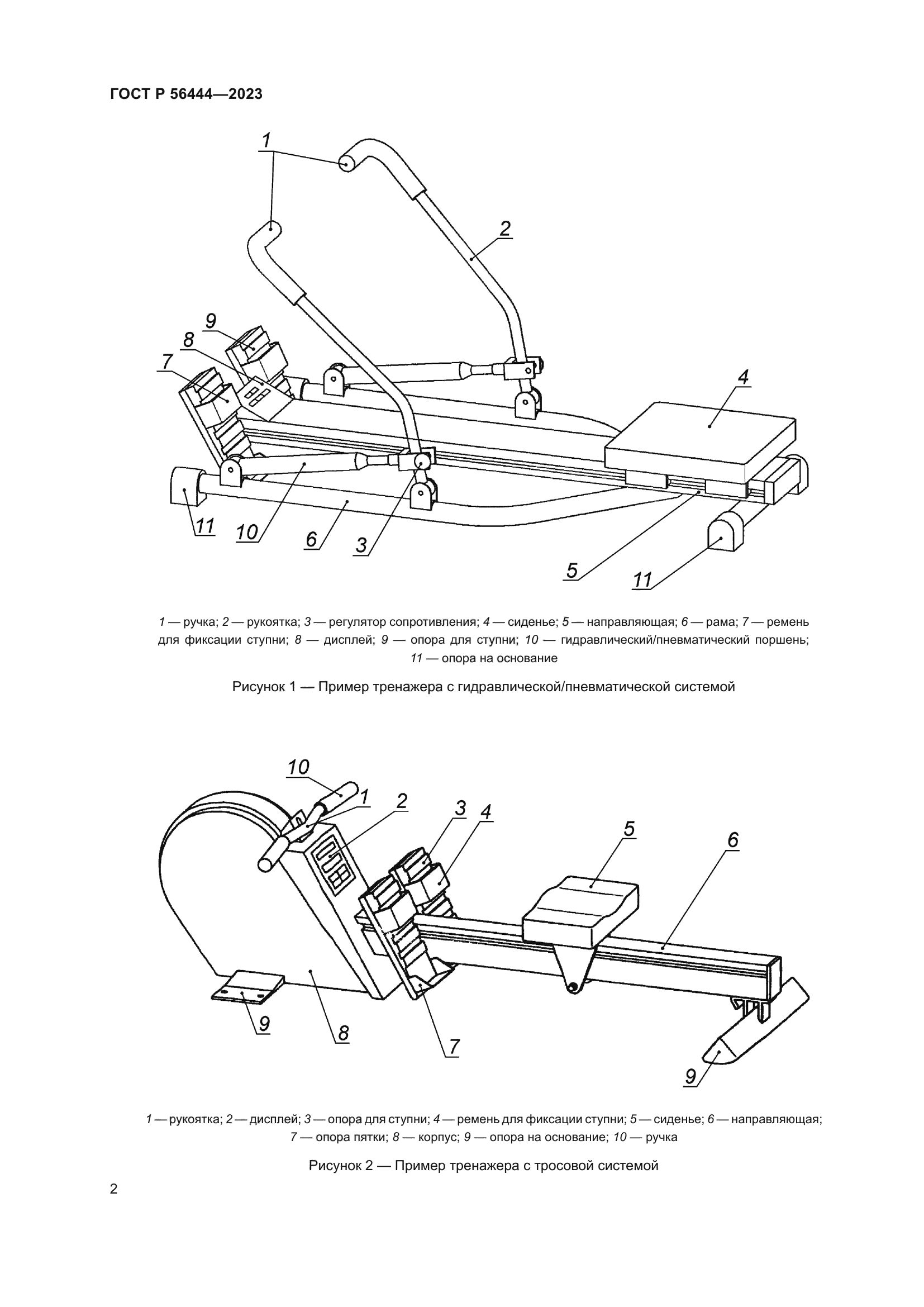 ГОСТ Р 56444—2023

1

2

9

8

7

4

11

10

6

3

5

11

1 — ручка; 2 — рукоятка; 3 — регулятор сопротивления; 4 — сиденье; 5 — направляющая; 6 — рама; 7 — ремень для фиксации ступни; 8 — дисплей; 9 — опора для ступни; 10 — гидравлический/пневматический поршень; 11 — опора на основание

Рисунок 1 — Пример тренажера с гидравлической/пневматической системой

10

1

2

3

4

5

6

9

8

7

9

1 — рукоятка; 2 — дисплей; 3 — опора для ступни; 4 — ремень для фиксации ступни; 5 — сиденье; 6 — направляющая; 7 — опора пятки; 8 — корпус; 9 — опора на основание; 10 — ручка

Рисунок 2 — Пример тренажера с тросовой системой

2