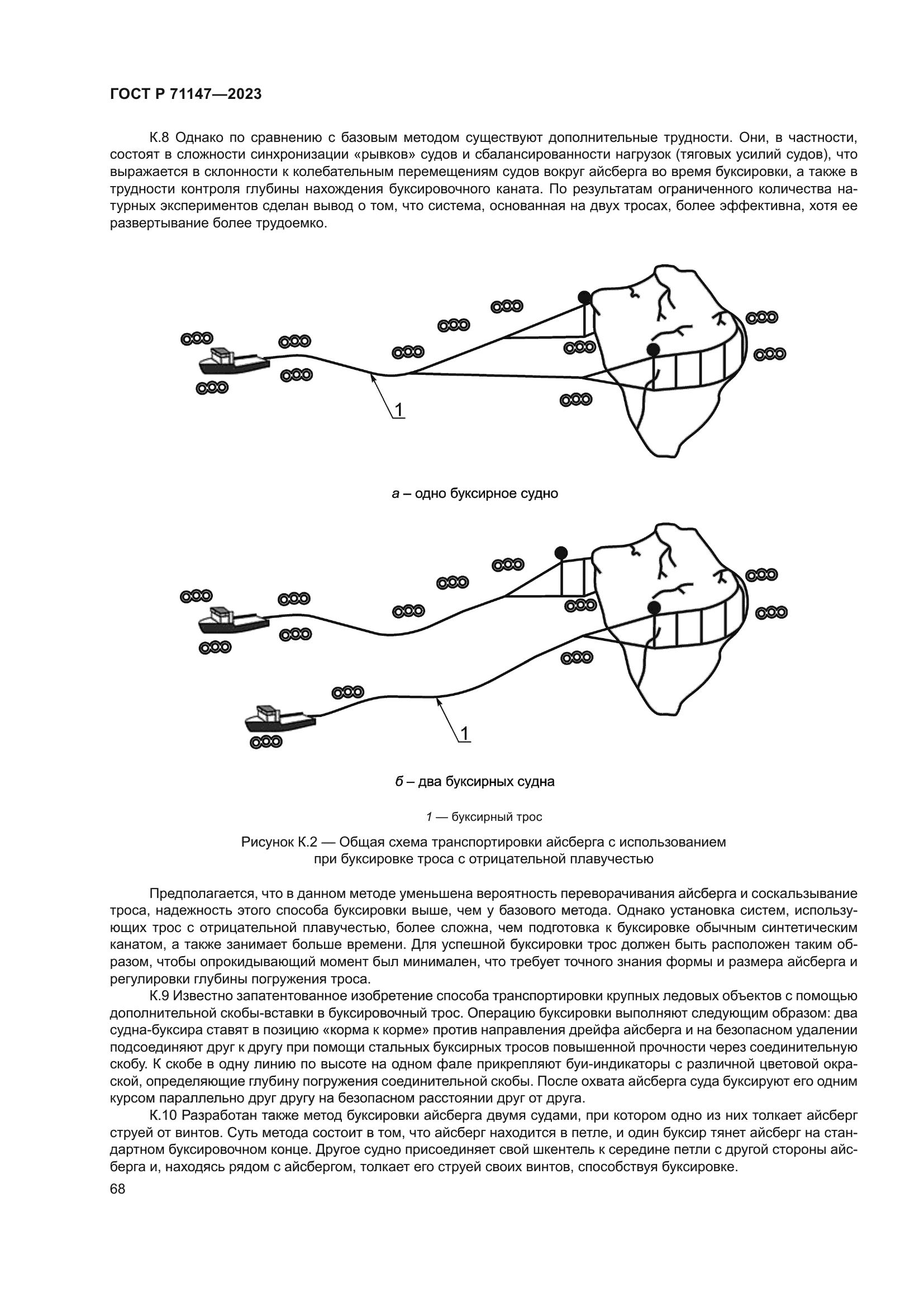 ГОСТ Р 71147—2023

К.8 Однако по сравнению с базовым методом существуют дополнительные трудности. Они, в частности, состоят в сложности синхронизации «рывков» судов и сбалансированности нагрузок (тяговых усилий судов), что выражается в склонности к колебательным перемещениям судов вокруг айсберга во время буксировки, а также в трудности контроля глубины нахождения буксировочного каната. По результатам ограниченного количества натурных экспериментов сделан вывод о том, что система, основанная на двух тросах, более эффективна, хотя ее развертывание более трудоемко.

1

а – одно буксирное судно

1

б – два буксирных судна

1 — буксирный трос

Рисунок К.2 — Общая схема транспортировки айсберга с использованием при буксировке троса с отрицательной плавучестью

Предполагается, что в данном методе уменьшена вероятность переворачивания айсберга и соскальзывание троса, надежность этого способа буксировки выше, чем у базового метода. Однако установка систем, использующих трос с отрицательной плавучестью, более сложна, чем подготовка к буксировке обычным синтетическим канатом, а также занимает больше времени. Для успешной буксировки трос должен быть расположен таким образом, чтобы опрокидывающий момент был минимален, что требует точного знания формы и размера айсберга и регулировки глубины погружения троса.

К.9 Известно запатентованное изобретение способа транспортировки крупных ледовых объектов с помощью дополнительной скобы-вставки в буксировочный трос. Операцию буксировки выполняют следующим образом: два судна-буксира ставят в позицию «корма к корме» против направления дрейфа айсберга и на безопасном удалении подсоединяют друг к другу при помощи стальных буксирных тросов повышенной прочности через соединительную скобу. К скобе в одну линию по высоте на одном фале прикрепляют буи-индикаторы с различной цветовой окраской, определяющие глубину погружения соединительной скобы. После охвата айсберга суда буксируют его одним курсом параллельно друг другу на безопасном расстоянии друг от друга.

К.10 Разработан также метод буксировки айсберга двумя судами, при котором одно из них толкает айсберг струей от винтов. Суть метода состоит в том, что айсберг находится в петле, и один буксир тянет айсберг на стандартном буксировочном конце. Другое судно присоединяет свой шкентель к середине петли с другой стороны айсберга и, находясь рядом с айсбергом, толкает его струей своих винтов, способствуя буксировке.

68