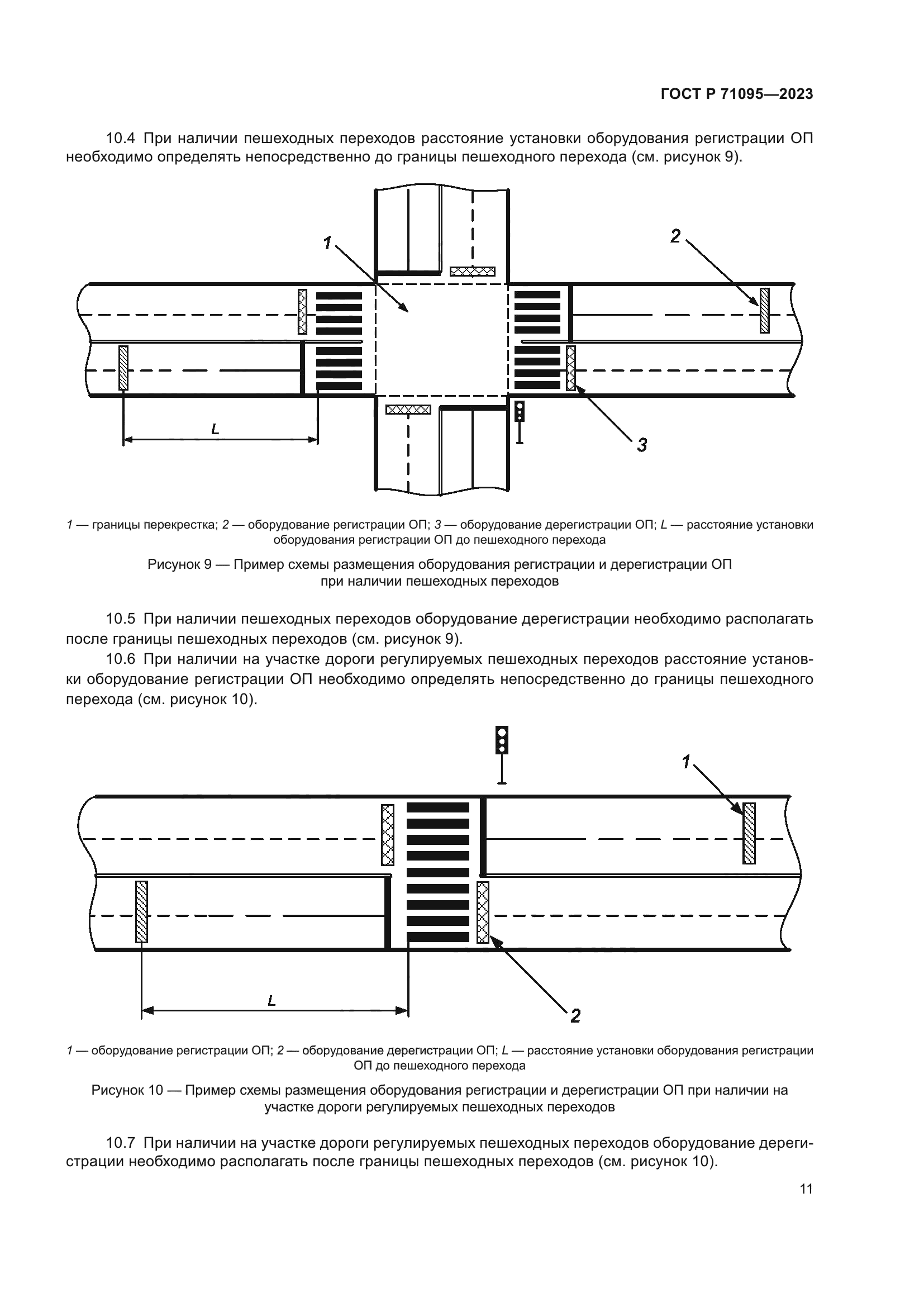 ГОСТ Р 71095—2023

10.4 При наличии пешеходных переходов расстояние установки оборудования регистрации ОП необходимо определять непосредственно до границы пешеходного перехода (см. рисунок 9).

1

2

L

3

1 — границы перекрестка; 2 — оборудование регистрации ОП; 3 — оборудование дерегистрации ОП; L — расстояние установки оборудования регистрации ОП до пешеходного перехода

Рисунок 9 — Пример схемы размещения оборудования регистрации и дерегистрации ОП при наличии пешеходных переходов

10.5 При наличии пешеходных переходов оборудование дерегистрации необходимо располагать после границы пешеходных переходов (см. рисунок 9).

10.6 При наличии на участке дороги регулируемых пешеходных переходов расстояние установки оборудование регистрации ОП необходимо определять непосредственно до границы пешеходного перехода (см. рисунок 10).

1

L

2

1 — оборудование регистрации ОП; 2 — оборудование дерегистрации ОП; L — расстояние установки оборудования регистрации ОП до пешеходного перехода

Рисунок 10 — Пример схемы размещения оборудования регистрации и дерегистрации ОП при наличии на участке дороги регулируемых пешеходных переходов

10.7 При наличии на участке дороги регулируемых пешеходных переходов оборудование дерегистрации необходимо располагать после границы пешеходных переходов (см. рисунок 10).

11