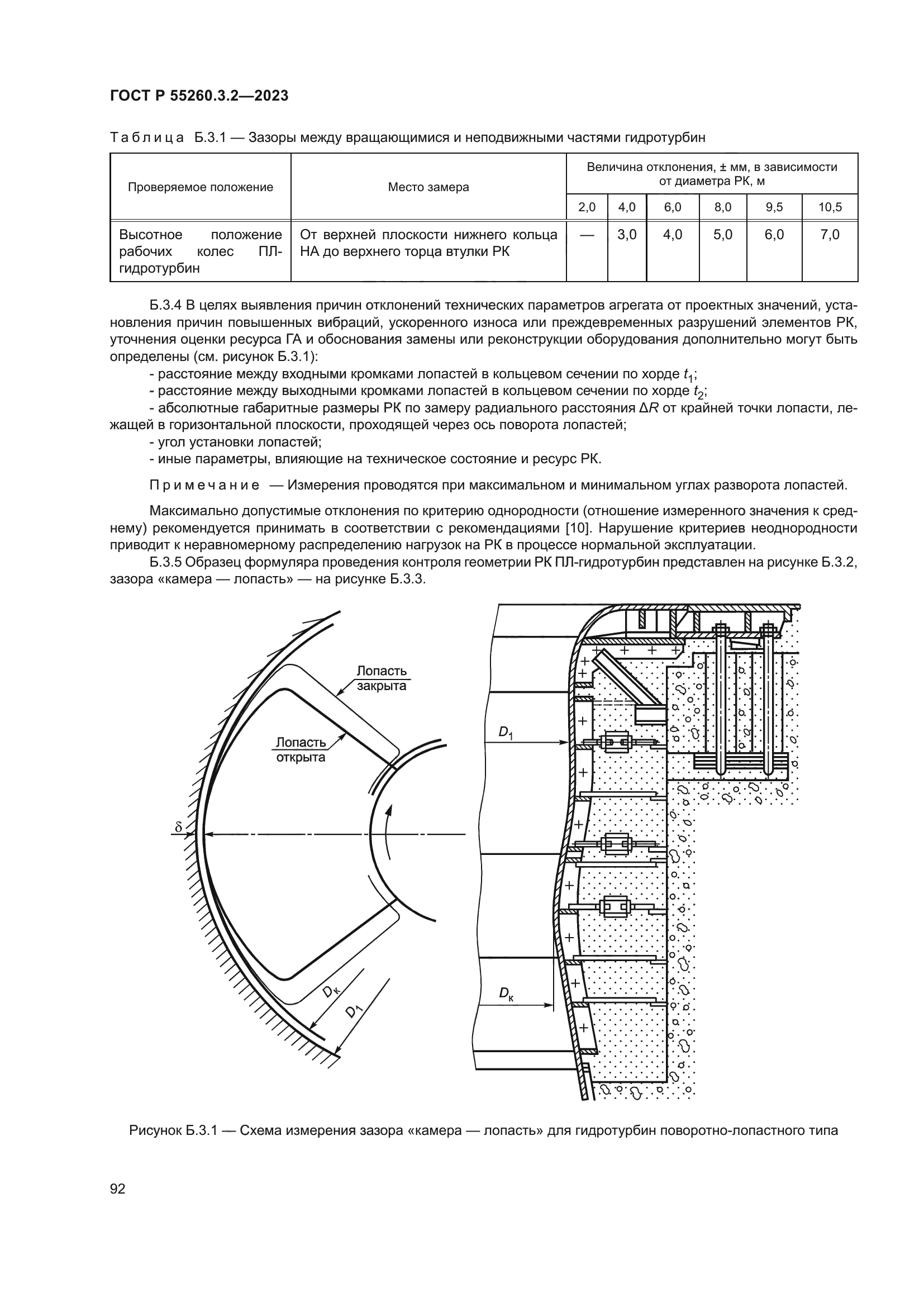 ГОСТ Р 55260.3.2—2023

Таблица Б.3.1 — Зазоры между вращающимися и неподвижными частями гидротурбин

| Проверяемое положение | Место замера | Величина отклонения, ± мм, в зависимости от диаметра РК, м | | | | | |
|---|---|---|---|---|---|---|---|
| | | 2,0 | 4,0 | 6,0 | 8,0 | 9,5 | 10,5 |
| Высотное положение рабочих колес ПЛ-гидротурбин | От верхней плоскости нижнего кольца НА до верхнего торца втулки РК | — | 3,0 | 4,0 | 5,0 | 6,0 | 7,0 |

Б.3.4 В целях выявления причин отклонений технических параметров агрегата от проектных значений, установления причин повышенных вибраций, ускоренного износа или преждевременных разрушений элементов РК, уточнения оценки ресурса ГА и обоснования замены или реконструкции оборудования дополнительно могут быть определены (см. рисунок Б.3.1):
- расстояние между входными кромками лопастей в кольцевом сечении по хорде $t_1$;
- расстояние между выходными кромками лопастей в кольцевом сечении по хорде $t_2$;
- абсолютные габаритные размеры РК по замеру радиального расстояния $\Delta R$ от крайней точки лопасти, лежащей в горизонтальной плоскости, проходящей через ось поворота лопастей;
- угол установки лопастей;
- иные параметры, влияющие на техническое состояние и ресурс РК.

Примечание — Измерения проводятся при максимальном и минимальном углах разворота лопастей.

Максимально допустимые отклонения по критерию однородности (отношение измеренного значения к среднему) рекомендуется принимать в соответствии с рекомендациями [10]. Нарушение критериев неоднородности приводит к неравномерному распределению нагрузок на РК в процессе нормальной эксплуатации.

Б.3.5 Образец формуляра проведения контроля геометрии РК ПЛ-гидротурбин представлен на рисунке Б.3.2, зазора «камера — лопасть» — на рисунке Б.3.3.

Лопасть закрыта
Лопасть открыта
$\delta$
$D_к$
$D_1$
$D_1$
$D_к$

Рисунок Б.3.1 — Схема измерения зазора «камера — лопасть» для гидротурбин поворотно-лопастного типа

92