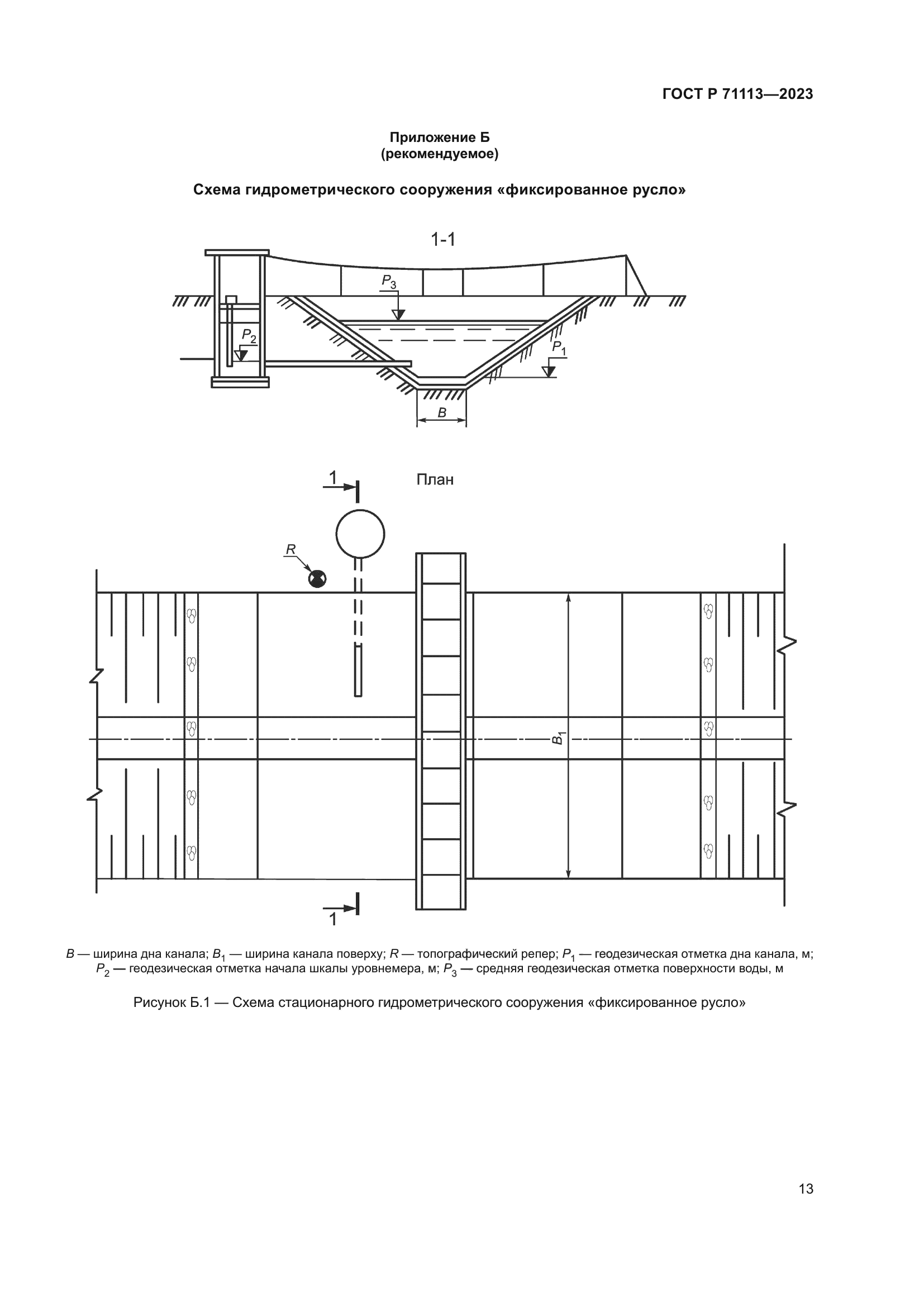 ГОСТ Р 71113—2023

Приложение Б
(рекомендуемое)

Схема гидрометрического сооружения «фиксированное русло»

1-1

$P_3$

$P_2$

$P_1$

$B$

1

План

$R$

$B_1$

1

$B$ — ширина дна канала; $B_1$ — ширина канала поверху; $R$ — топографический репер; $P_1$ — геодезическая отметка дна канала, м; $P_2$ — геодезическая отметка начала шкалы уровнемера, м; $P_3$ — средняя геодезическая отметка поверхности воды, м

Рисунок Б.1 — Схема стационарного гидрометрического сооружения «фиксированное русло»

13