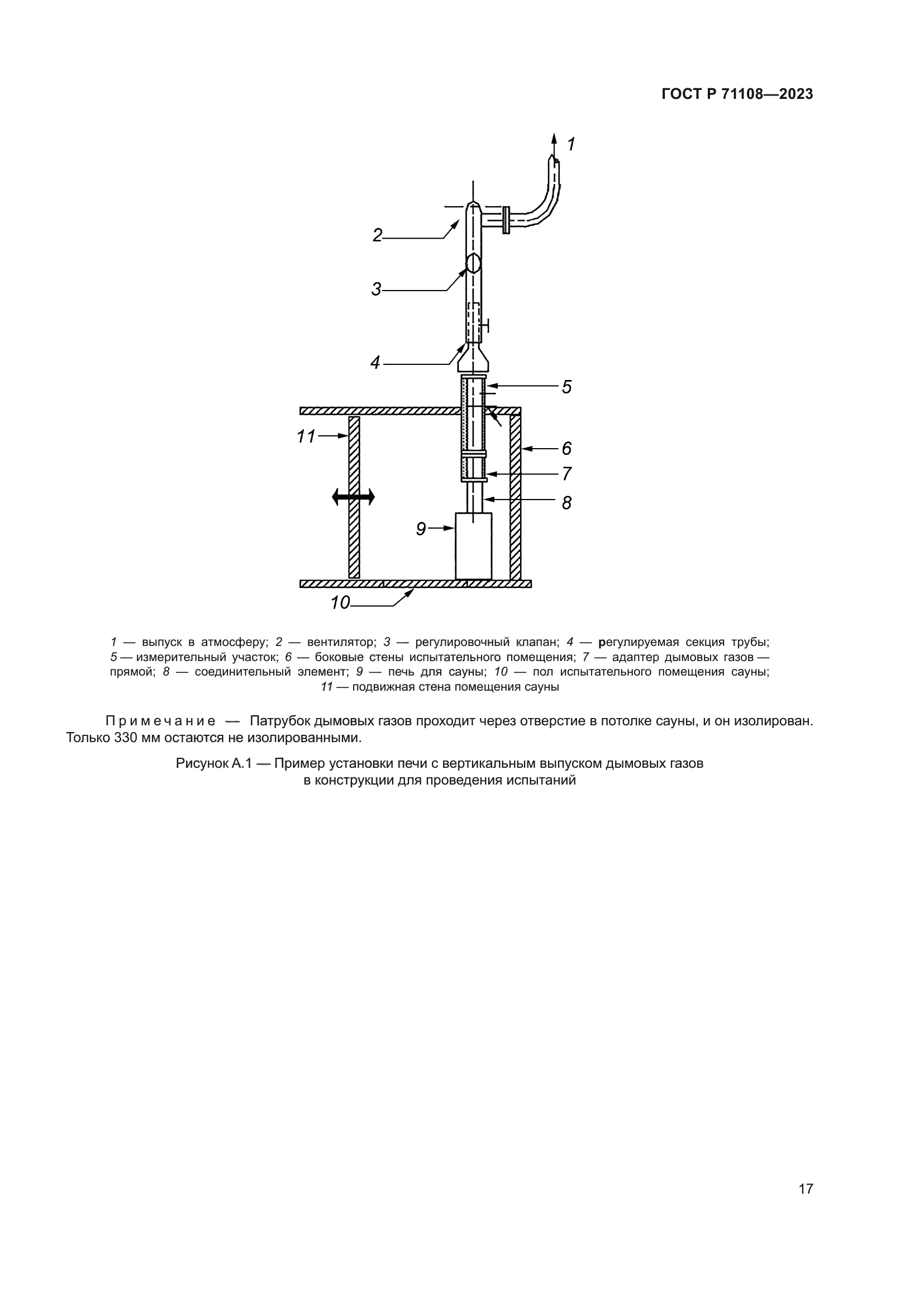 ГОСТ Р 71108—2023

1

2

3

4

5

11

6

7

8

9

10

1 — выпуск в атмосферу; 2 — вентилятор; 3 — регулировочный клапан; 4 — регулируемая секция трубы; 5 — измерительный участок; 6 — боковые стены испытательного помещения; 7 — адаптер дымовых газов — прямой; 8 — соединительный элемент; 9 — печь для сауны; 10 — пол испытательного помещения сауны; 11 — подвижная стена помещения сауны

Примечание — Патрубок дымовых газов проходит через отверстие в потолке сауны, и он изолирован. Только 330 мм остаются не изолированными.

Рисунок А.1 — Пример установки печи с вертикальным выпуском дымовых газов в конструкции для проведения испытаний

17