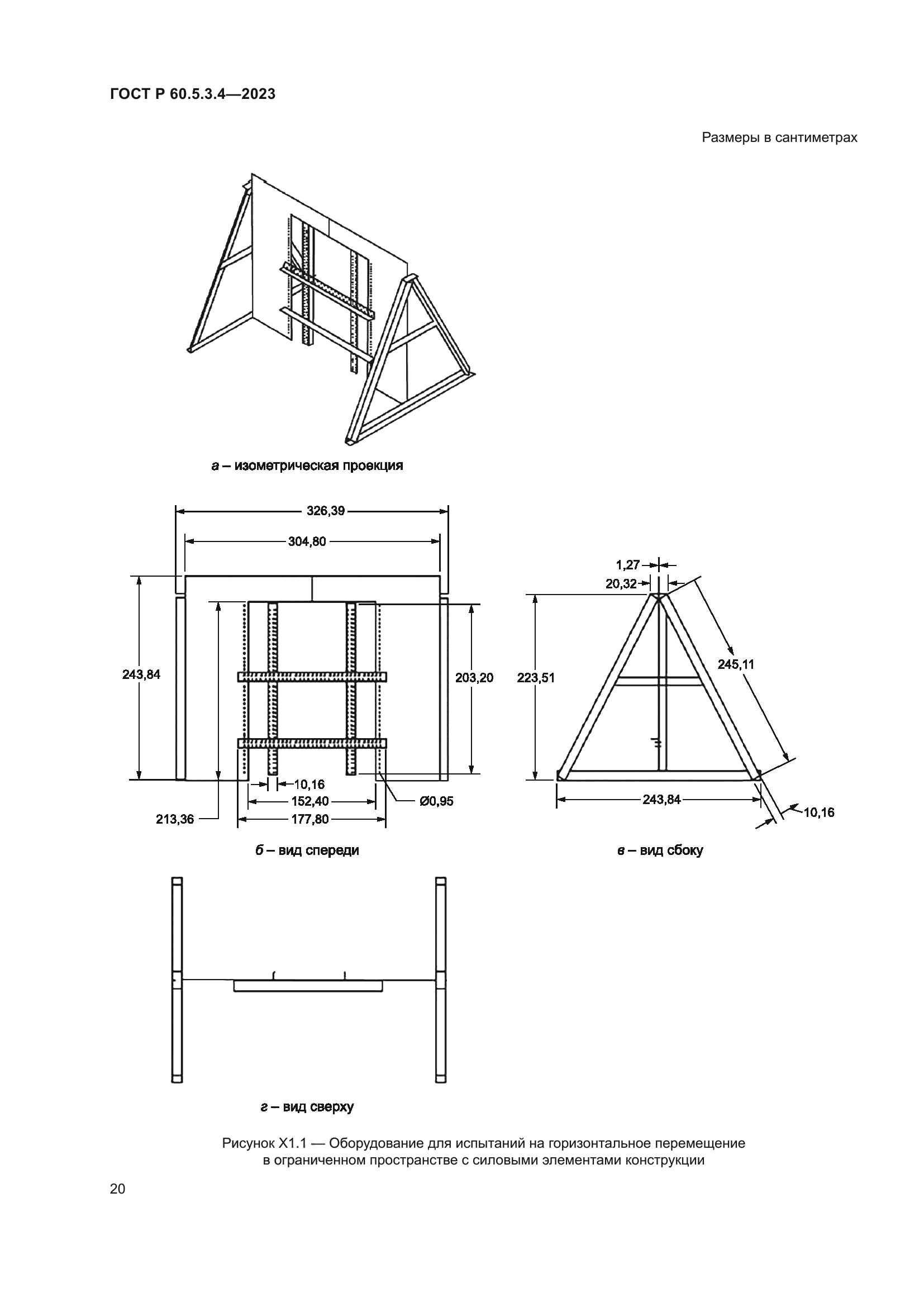 ГОСТ Р 60.5.3.4—2023

Размеры в сантиметрах

а – изометрическая проекция

326,39

304,80

243,84

203,20

213,36

10,16

152,40

177,80

Ø0,95

б – вид спереди

1,27

20,32

223,51

245,11

243,84

10,16

в – вид сбоку

г – вид сверху

Рисунок Х1.1 — Оборудование для испытаний на горизонтальное перемещение в ограниченном пространстве с силовыми элементами конструкции

20