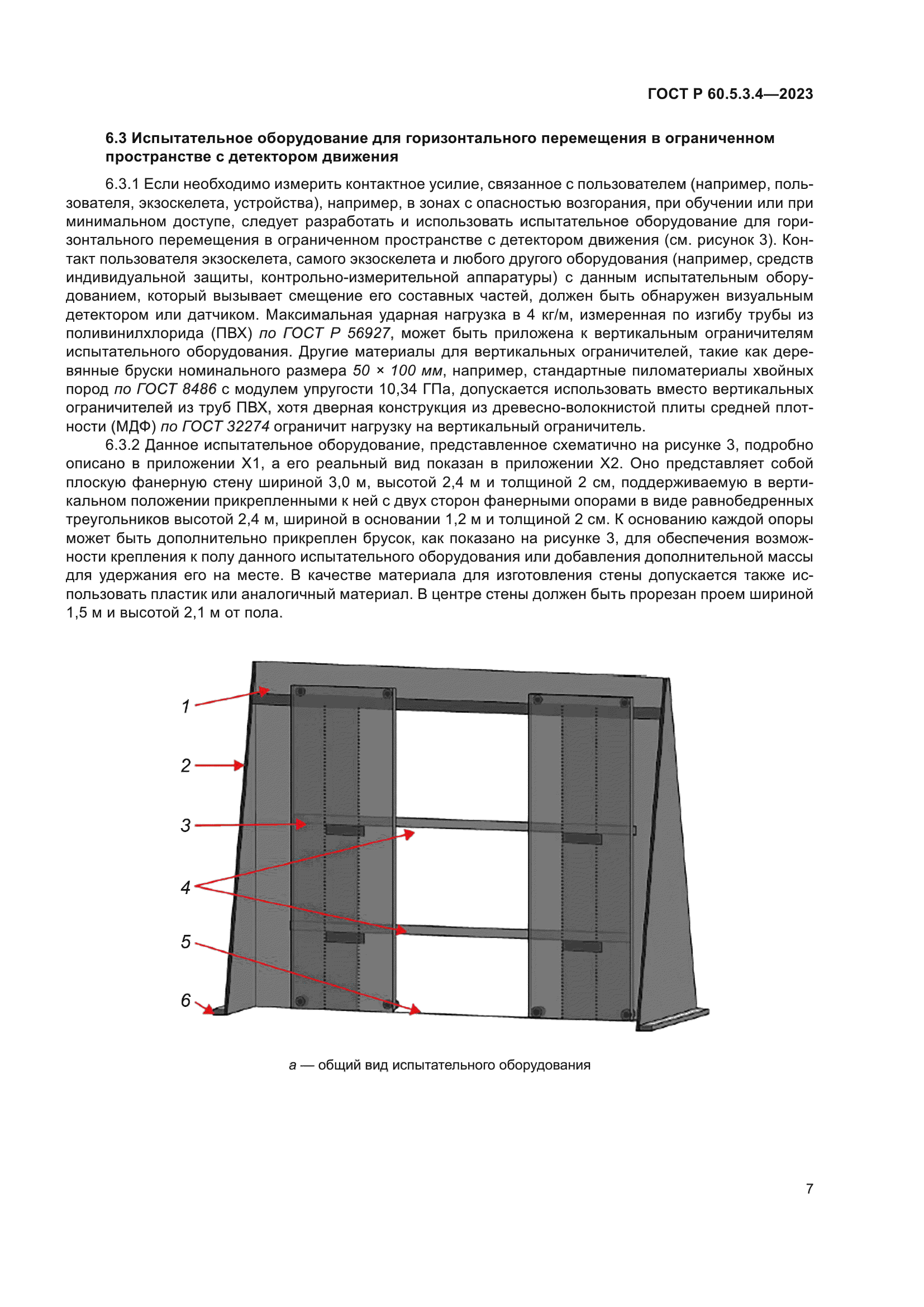 ГОСТ Р 60.5.3.4—2023

6.3 Испытательное оборудование для горизонтального перемещения в ограниченном пространстве с детектором движения

6.3.1 Если необходимо измерить контактное усилие, связанное с пользователем (например, пользователя, экзоскелета, устройства), например, в зонах с опасностью возгорания, при обучении или при минимальном доступе, следует разработать и использовать испытательное оборудование для горизонтального перемещения в ограниченном пространстве с детектором движения (см. рисунок 3). Контакт пользователя экзоскелета, самого экзоскелета и любого другого оборудования (например, средств индивидуальной защиты, контрольно-измерительной аппаратуры) с данным испытательным оборудованием, который вызывает смещение его составных частей, должен быть обнаружен визуальным детектором или датчиком. Максимальная ударная нагрузка в 4 кг/м, измеренная по изгибу трубы из поливинилхлорида (ПВХ) по ГОСТ Р 56927, может быть приложена к вертикальным ограничителям испытательного оборудования. Другие материалы для вертикальных ограничителей, такие как деревянные бруски номинального размера 50 × 100 мм, например, стандартные пиломатериалы хвойных пород по ГОСТ 8486 с модулем упругости 10,34 ГПа, допускается использовать вместо вертикальных ограничителей из труб ПВХ, хотя дверная конструкция из древесно-волокнистой плиты средней плотности (МДФ) по ГОСТ 32274 ограничит нагрузку на вертикальный ограничитель.

6.3.2 Данное испытательное оборудование, представленное схематично на рисунке 3, подробно описано в приложении X1, а его реальный вид показан в приложении X2. Оно представляет собой плоскую фанерную стену шириной 3,0 м, высотой 2,4 м и толщиной 2 см, поддерживаемую в вертикальном положении прикрепленными к ней с двух сторон фанерными опорами в виде равнобедренных треугольников высотой 2,4 м, шириной в основании 1,2 м и толщиной 2 см. К основанию каждой опоры может быть дополнительно прикреплен брусок, как показано на рисунке 3, для обеспечения возможности крепления к полу данного испытательного оборудования или добавления дополнительной массы для удержания его на месте. В качестве материала для изготовления стены допускается также использовать пластик или аналогичный материал. В центре стены должен быть прорезан проем шириной 1,5 м и высотой 2,1 м от пола.

1
2
3
4
5
6

а — общий вид испытательного оборудования

7