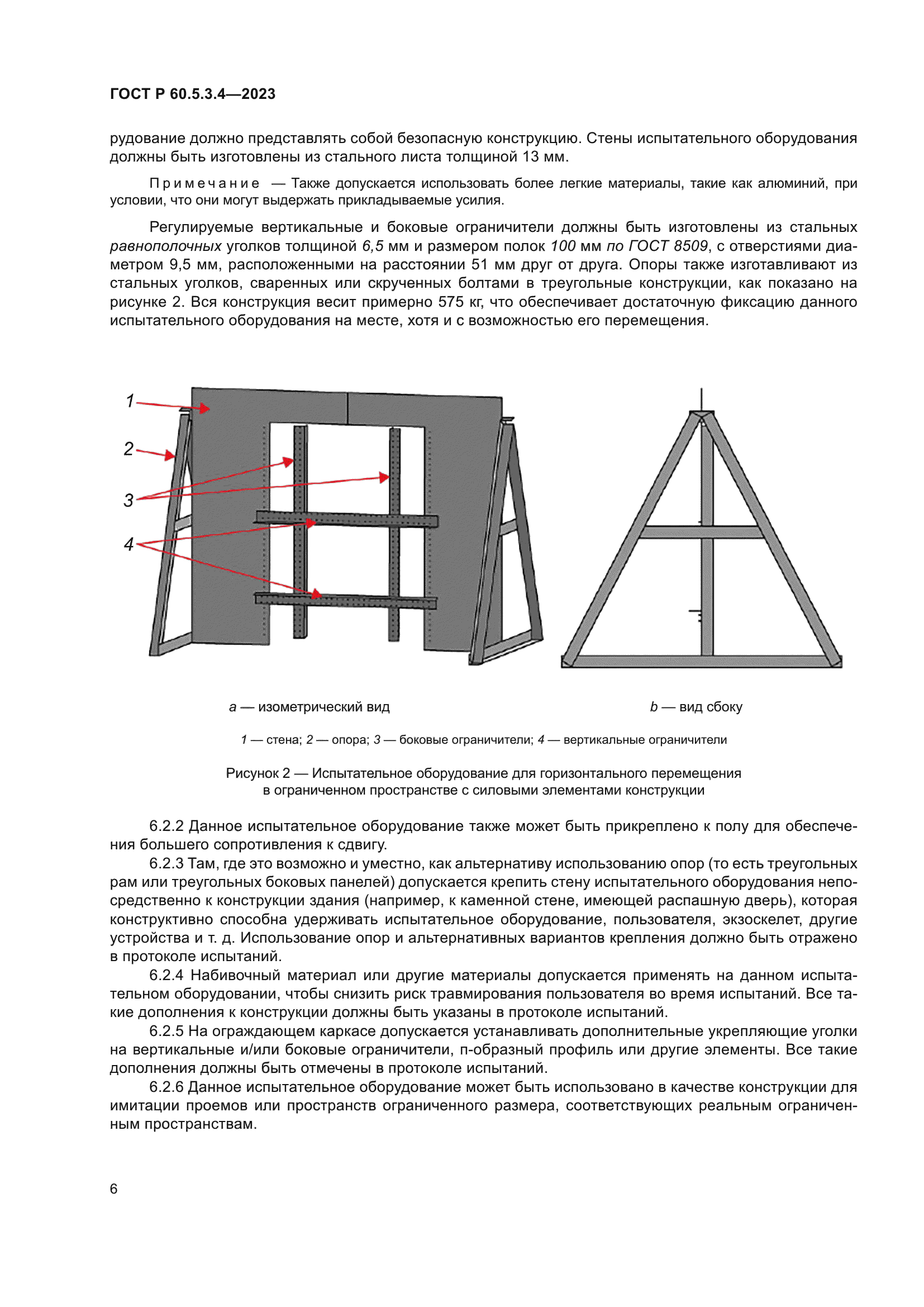 ГОСТ Р 60.5.3.4—2023

рудование должно представлять собой безопасную конструкцию. Стены испытательного оборудования должны быть изготовлены из стального листа толщиной 13 мм.

Примечание — Также допускается использовать более легкие материалы, такие как алюминий, при условии, что они могут выдержать прикладываемые усилия.

Регулируемые вертикальные и боковые ограничители должны быть изготовлены из стальных равнополочных уголков толщиной 6,5 мм и размером полок 100 мм по ГОСТ 8509, с отверстиями диаметром 9,5 мм, расположенными на расстоянии 51 мм друг от друга. Опоры также изготавливают из стальных уголков, сваренных или скрученных болтами в треугольные конструкции, как показано на рисунке 2. Вся конструкция весит примерно 575 кг, что обеспечивает достаточную фиксацию данного испытательного оборудования на месте, хотя и с возможностью его перемещения.

1
2
3
4

a — изометрический вид

b — вид сбоку

1 — стена; 2 — опора; 3 — боковые ограничители; 4 — вертикальные ограничители

Рисунок 2 — Испытательное оборудование для горизонтального перемещения в ограниченном пространстве с силовыми элементами конструкции

6.2.2 Данное испытательное оборудование также может быть прикреплено к полу для обеспечения большего сопротивления к сдвигу.

6.2.3 Там, где это возможно и уместно, как альтернативу использованию опор (то есть треугольных рам или треугольных боковых панелей) допускается крепить стену испытательного оборудования непосредственно к конструкции здания (например, к каменной стене, имеющей распашную дверь), которая конструктивно способна удерживать испытательное оборудование, пользователя, экзоскелет, другие устройства и т. д. Использование опор и альтернативных вариантов крепления должно быть отражено в протоколе испытаний.

6.2.4 Набивочный материал или другие материалы допускается применять на данном испытательном оборудовании, чтобы снизить риск травмирования пользователя во время испытаний. Все такие дополнения к конструкции должны быть указаны в протоколе испытаний.

6.2.5 На ограждающем каркасе допускается устанавливать дополнительные укрепляющие уголки на вертикальные и/или боковые ограничители, п-образный профиль или другие элементы. Все такие дополнения должны быть отмечены в протоколе испытаний.

6.2.6 Данное испытательное оборудование может быть использовано в качестве конструкции для имитации проемов или пространств ограниченного размера, соответствующих реальным ограниченным пространствам.

6