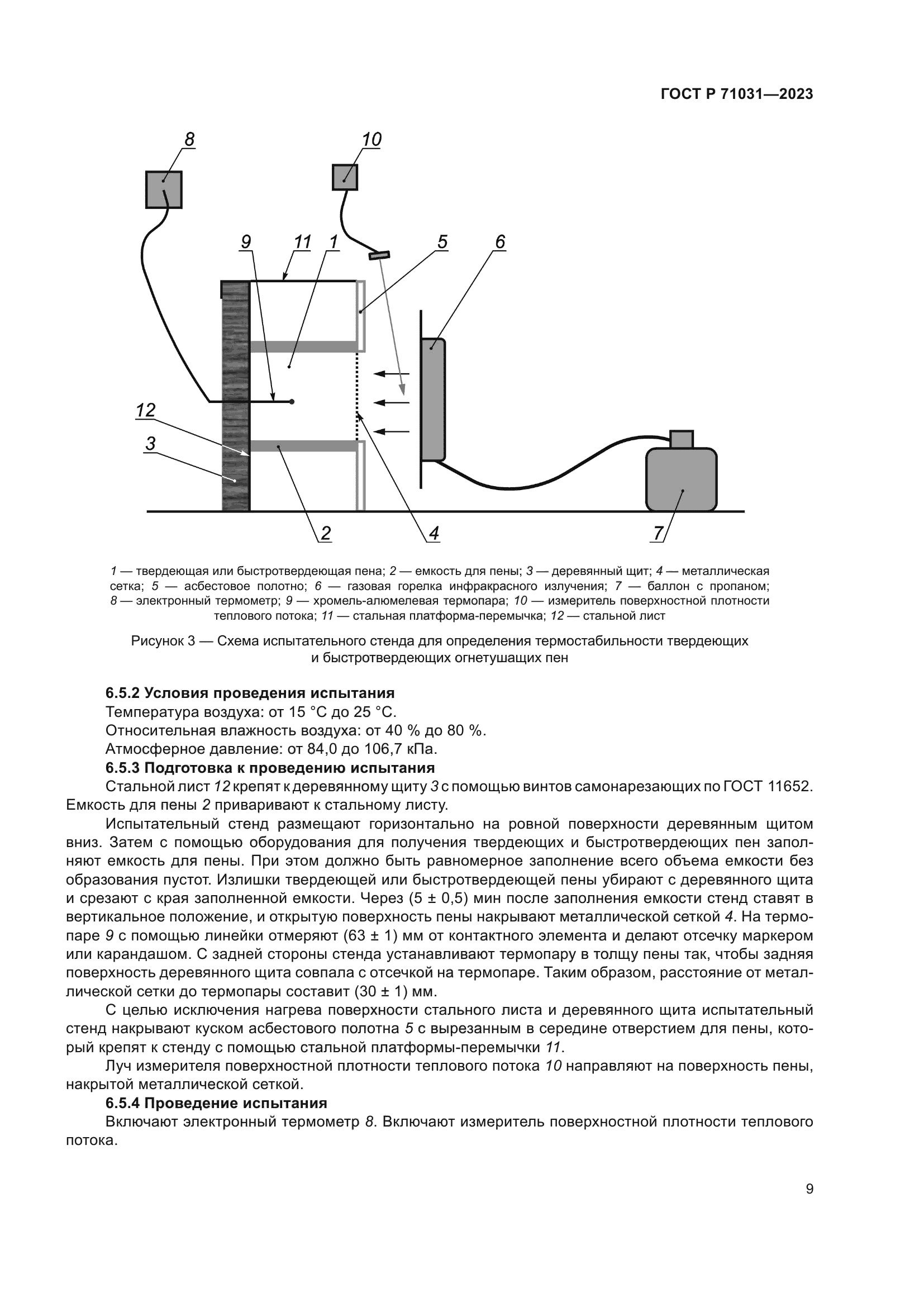 ГОСТ Р 71031—2023

8

10

9

11

1

5

6

12

3

2

4

7

1 — твердеющая или быстротвердеющая пена; 2 — емкость для пены; 3 — деревянный щит; 4 — металлическая сетка; 5 — асбестовое полотно; 6 — газовая горелка инфракрасного излучения; 7 — баллон с пропаном; 8 — электронный термометр; 9 — хромель-алюмелевая термопара; 10 — измеритель поверхностной плотности теплового потока; 11 — стальная платформа-перемычка; 12 — стальной лист

Рисунок 3 — Схема испытательного стенда для определения термостабильности твердеющих и быстротвердеющих огнетушащих пен

6.5.2 Условия проведения испытания

Температура воздуха: от 15 °С до 25 °С.

Относительная влажность воздуха: от 40 % до 80 %.

Атмосферное давление: от 84,0 до 106,7 кПа.

6.5.3 Подготовка к проведению испытания

Стальной лист 12 крепят к деревянному щиту 3 с помощью винтов самонарезающих по ГОСТ 11652. Емкость для пены 2 приваривают к стальному листу.

Испытательный стенд размещают горизонтально на ровной поверхности деревянным щитом вниз. Затем с помощью оборудования для получения твердеющих и быстротвердеющих пен заполняют емкость для пены. При этом должно быть равномерное заполнение всего объема емкости без образования пустот. Излишки твердеющей или быстротвердеющей пены убирают с деревянного щита и срезают с края заполненной емкости. Через (5 ± 0,5) мин после заполнения емкости стенд ставят в вертикальное положение, и открытую поверхность пены накрывают металлической сеткой 4. На термопаре 9 с помощью линейки отмеряют (63 ± 1) мм от контактного элемента и делают отсечку маркером или карандашом. С задней стороны стенда устанавливают термопару в толщу пены так, чтобы задняя поверхность деревянного щита совпала с отсечкой на термопаре. Таким образом, расстояние от металлической сетки до термопары составит (30 ± 1) мм.

С целью исключения нагрева поверхности стального листа и деревянного щита испытательный стенд накрывают куском асбестового полотна 5 с вырезанным в середине отверстием для пены, который крепят к стенду с помощью стальной платформы-перемычки 11.

Луч измерителя поверхностной плотности теплового потока 10 направляют на поверхность пены, накрытой металлической сеткой.

6.5.4 Проведение испытания

Включают электронный термометр 8. Включают измеритель поверхностной плотности теплового потока.

9