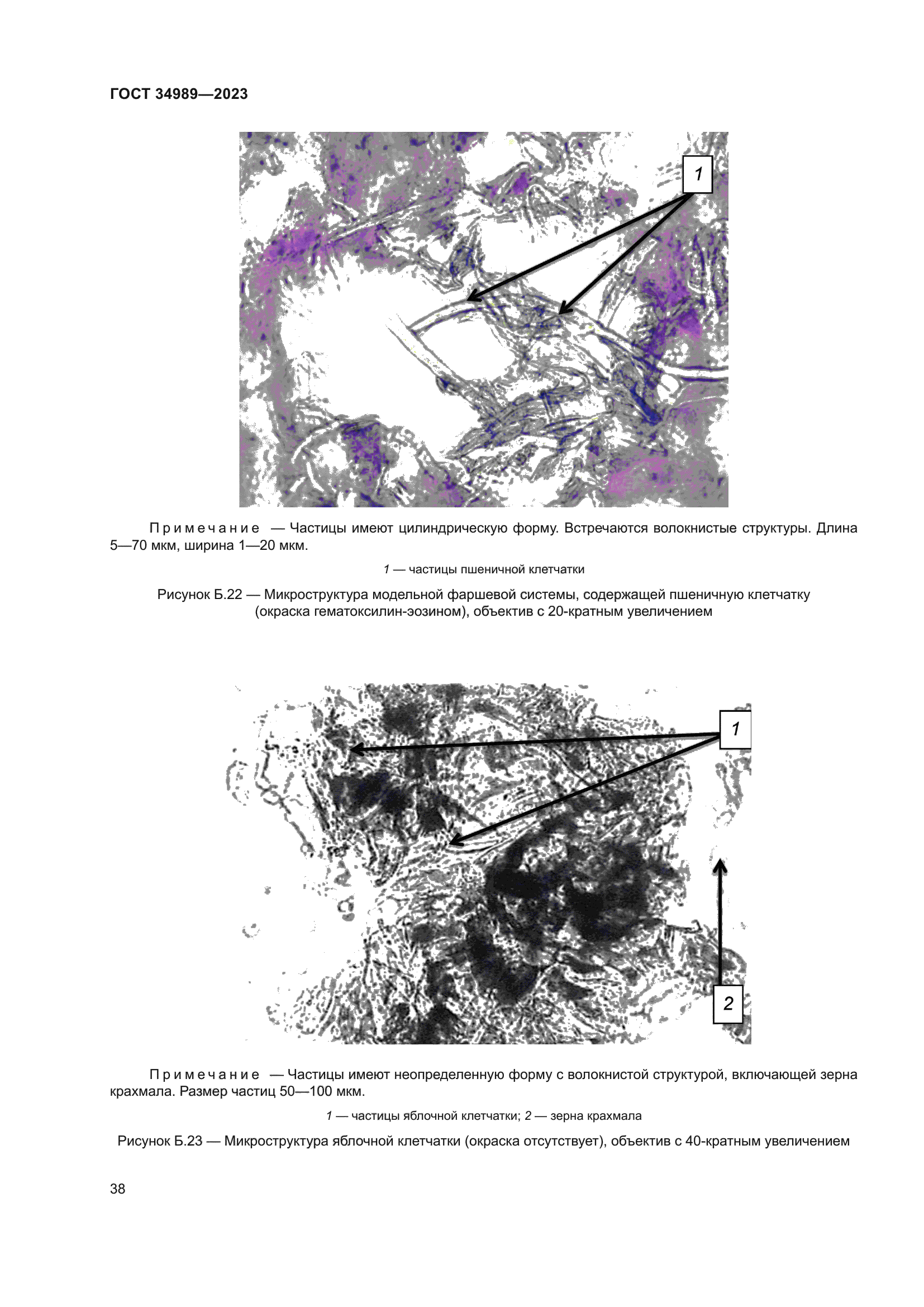 ГОСТ 34989—2023

1

Примечание — Частицы имеют цилиндрическую форму. Встречаются волокнистые структуры. Длина 5—70 мкм, ширина 1—20 мкм.

1 — частицы пшеничной клетчатки

Рисунок Б.22 — Микроструктура модельной фаршевой системы, содержащей пшеничную клетчатку (окраска гематоксилин-эозином), объектив с 20-кратным увеличением

1

2

Примечание — Частицы имеют неопределенную форму с волокнистой структурой, включающей зерна крахмала. Размер частиц 50—100 мкм.

1 — частицы яблочной клетчатки; 2 — зерна крахмала

Рисунок Б.23 — Микроструктура яблочной клетчатки (окраска отсутствует), объектив с 40-кратным увеличением

38