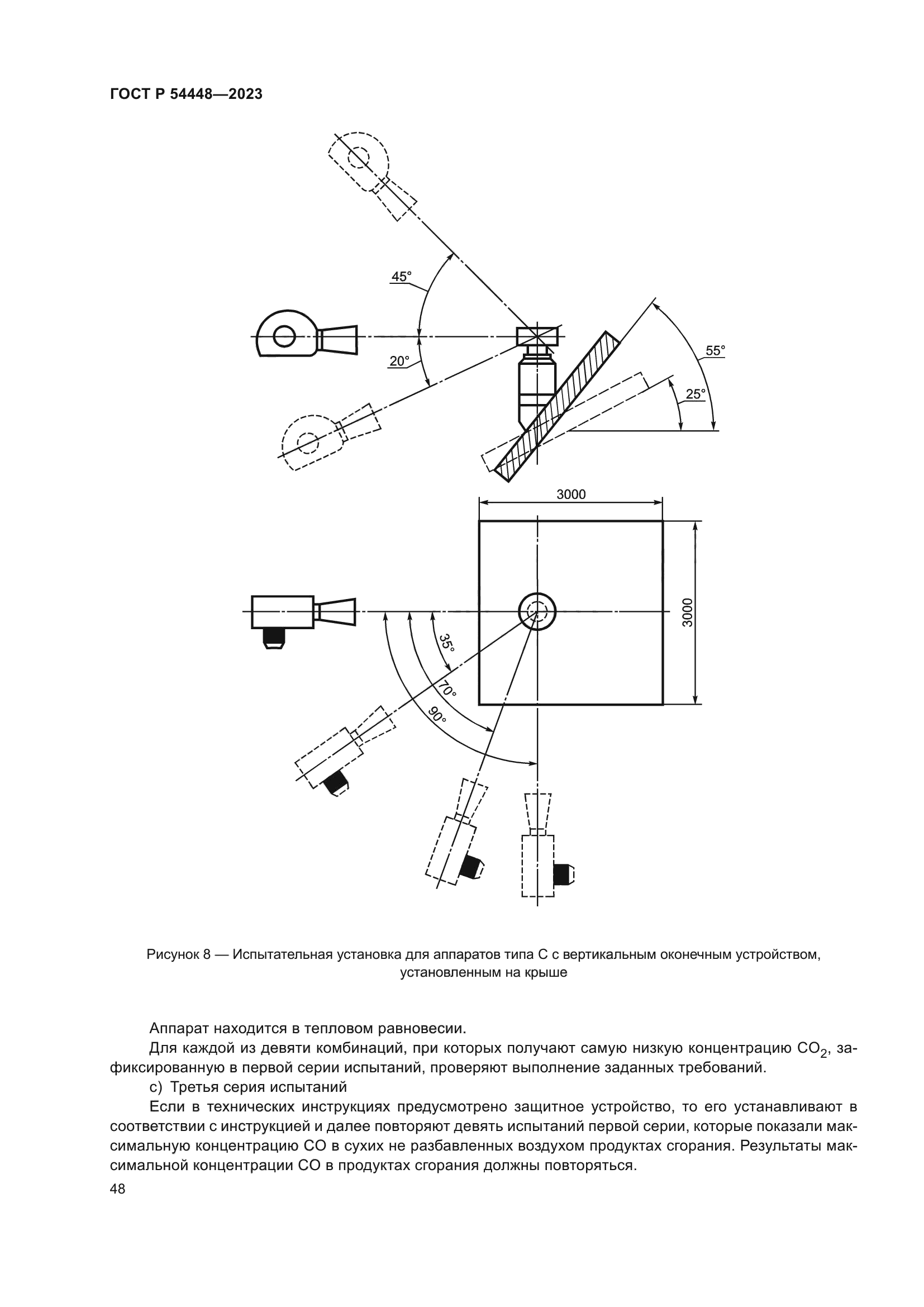 ГОСТ Р 54448—2023

45°

20°

55°

25°

3000

3000

35°

70°

90°

Рисунок 8 — Испытательная установка для аппаратов типа С с вертикальным оконечным устройством, установленным на крыше

Аппарат находится в тепловом равновесии.

Для каждой из девяти комбинаций, при которых получают самую низкую концентрацию $CO_2$, зафиксированную в первой серии испытаний, проверяют выполнение заданных требований.

с) Третья серия испытаний

Если в технических инструкциях предусмотрено защитное устройство, то его устанавливают в соответствии с инструкцией и далее повторяют девять испытаний первой серии, которые показали максимальную концентрацию СО в сухих не разбавленных воздухом продуктах сгорания. Результаты максимальной концентрации СО в продуктах сгорания должны повторяться.

48