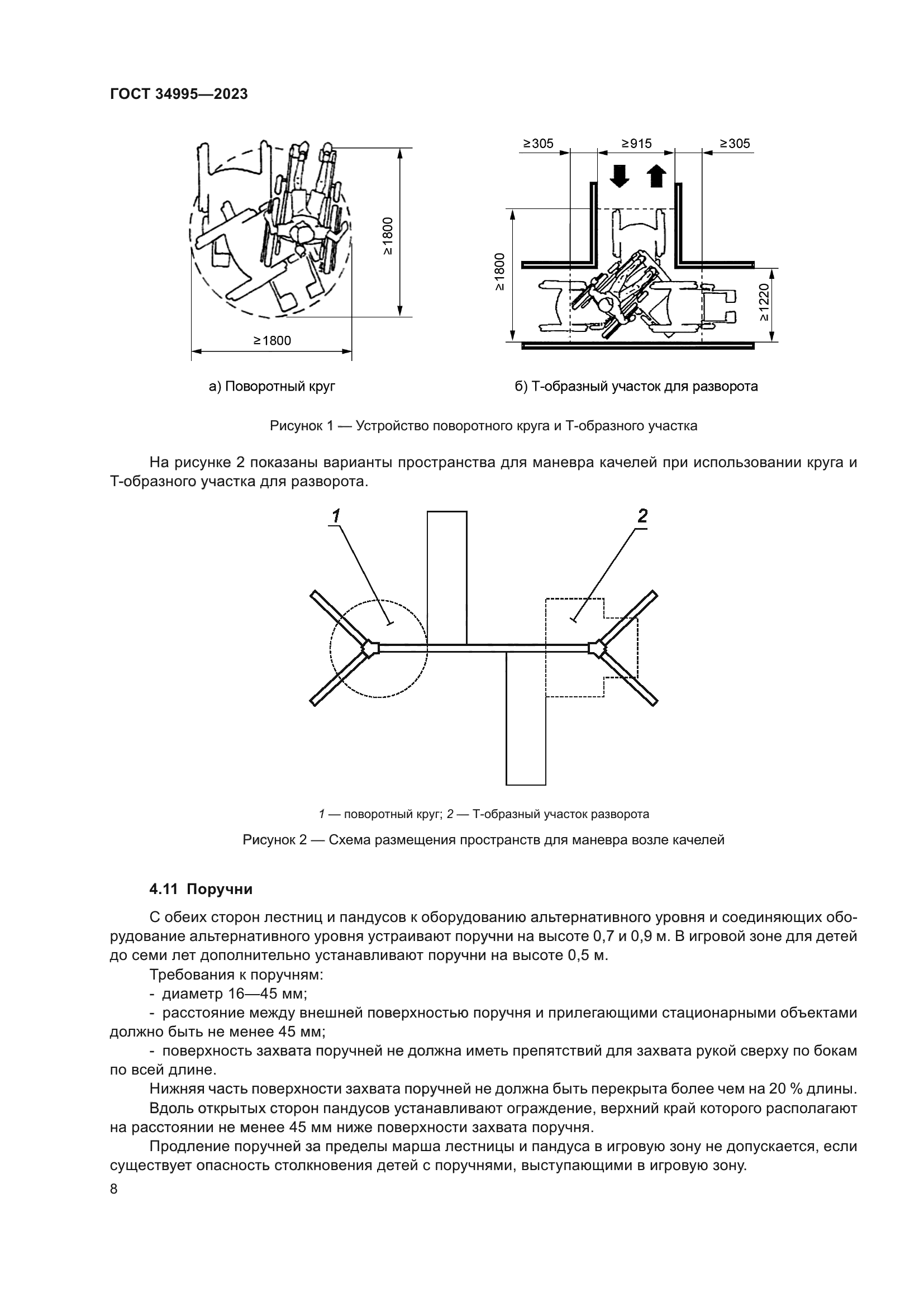 ГОСТ 34995—2023

≥1800

≥1800

а) Поворотный круг

≥305 ≥915 ≥305

≥1800

≥1220

б) Т-образный участок для разворота

Рисунок 1 — Устройство поворотного круга и Т-образного участка

На рисунке 2 показаны варианты пространства для маневра качелей при использовании круга и Т-образного участка для разворота.

1

2

1 — поворотный круг; 2 — Т-образный участок разворота

Рисунок 2 — Схема размещения пространств для маневра возле качелей

4.11 Поручни

С обеих сторон лестниц и пандусов к оборудованию альтернативного уровня и соединяющих оборудование альтернативного уровня устраивают поручни на высоте 0,7 и 0,9 м. В игровой зоне для детей до семи лет дополнительно устанавливают поручни на высоте 0,5 м.

Требования к поручням:

- диаметр 16—45 мм;

- расстояние между внешней поверхностью поручня и прилегающими стационарными объектами должно быть не менее 45 мм;

- поверхность захвата поручней не должна иметь препятствий для захвата рукой сверху по бокам по всей длине.

Нижняя часть поверхности захвата поручней не должна быть перекрыта более чем на 20 % длины.

Вдоль открытых сторон пандусов устанавливают ограждение, верхний край которого располагают на расстоянии не менее 45 мм ниже поверхности захвата поручня.

Продление поручней за пределы марша лестницы и пандуса в игровую зону не допускается, если существует опасность столкновения детей с поручнями, выступающими в игровую зону.

8