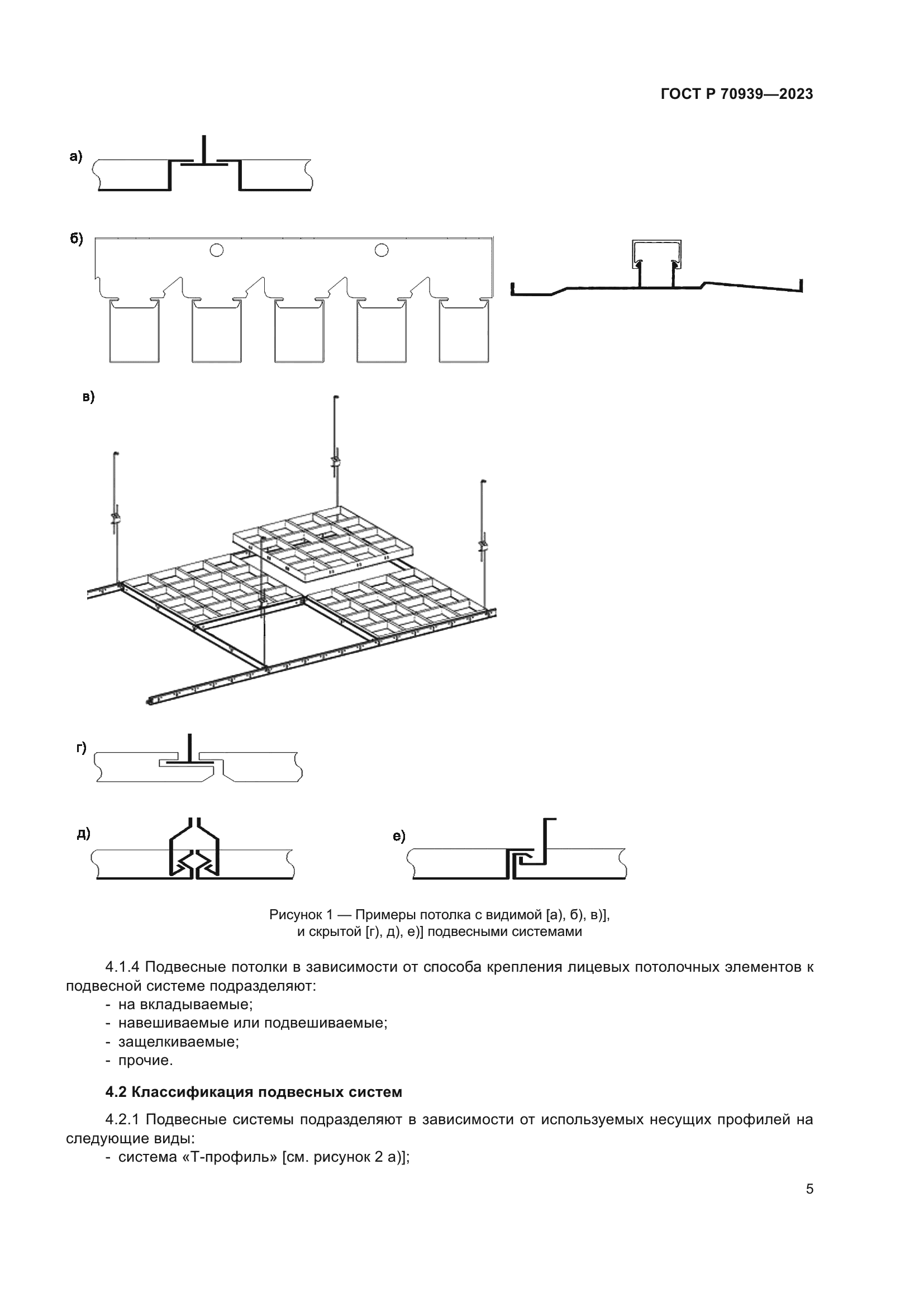 ГОСТ Р 70939—2023

а)

б)

в)

г)

д)

е)

Рисунок 1 — Примеры потолка с видимой [а), б), в)], и скрытой [г), д), е)] подвесными системами

4.1.4 Подвесные потолки в зависимости от способа крепления лицевых потолочных элементов к подвесной системе подразделяют:
- на вкладываемые;
- навешиваемые или подвешиваемые;
- защелкиваемые;
- прочие.

4.2 Классификация подвесных систем

4.2.1 Подвесные системы подразделяют в зависимости от используемых несущих профилей на следующие виды:
- система «Т-профиль» [см. рисунок 2 а)];

5