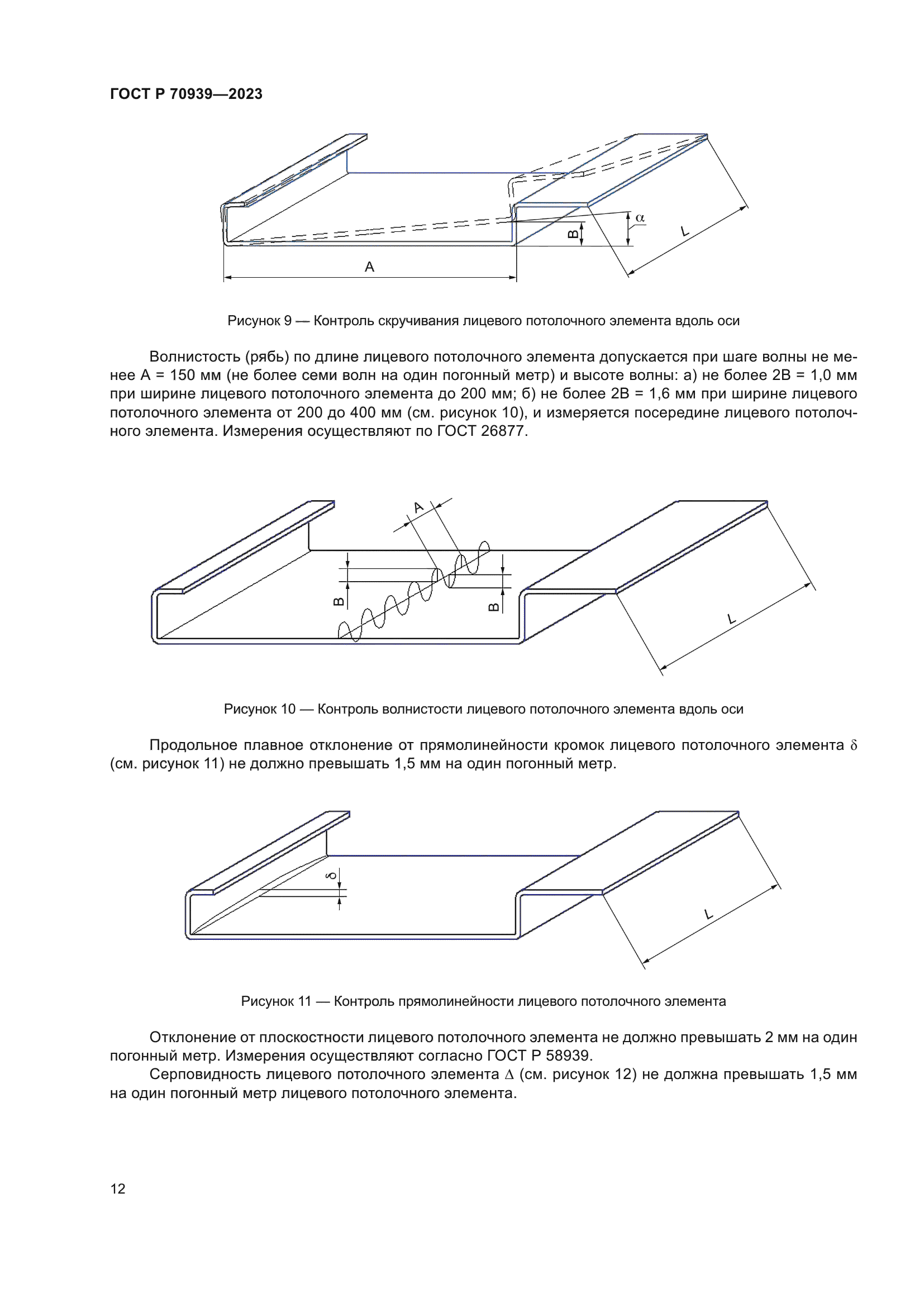 ГОСТ Р 70939—2023

$\alpha$

B

L

A

Рисунок 9 — Контроль скручивания лицевого потолочного элемента вдоль оси

Волнистость (рябь) по длине лицевого потолочного элемента допускается при шаге волны не менее А = 150 мм (не более семи волн на один погонный метр) и высоте волны: а) не более 2В = 1,0 мм при ширине лицевого потолочного элемента до 200 мм; б) не более 2В = 1,6 мм при ширине лицевого потолочного элемента от 200 до 400 мм (см. рисунок 10), и измеряется посередине лицевого потолочного элемента. Измерения осуществляют по ГОСТ 26877.

A

B

B

L

Рисунок 10 — Контроль волнистости лицевого потолочного элемента вдоль оси

Продольное плавное отклонение от прямолинейности кромок лицевого потолочного элемента $\delta$ (см. рисунок 11) не должно превышать 1,5 мм на один погонный метр.

$\delta$

L

Рисунок 11 — Контроль прямолинейности лицевого потолочного элемента

Отклонение от плоскостности лицевого потолочного элемента не должно превышать 2 мм на один погонный метр. Измерения осуществляют согласно ГОСТ Р 58939.

Серповидность лицевого потолочного элемента $\Delta$ (см. рисунок 12) не должна превышать 1,5 мм на один погонный метр лицевого потолочного элемента.

12