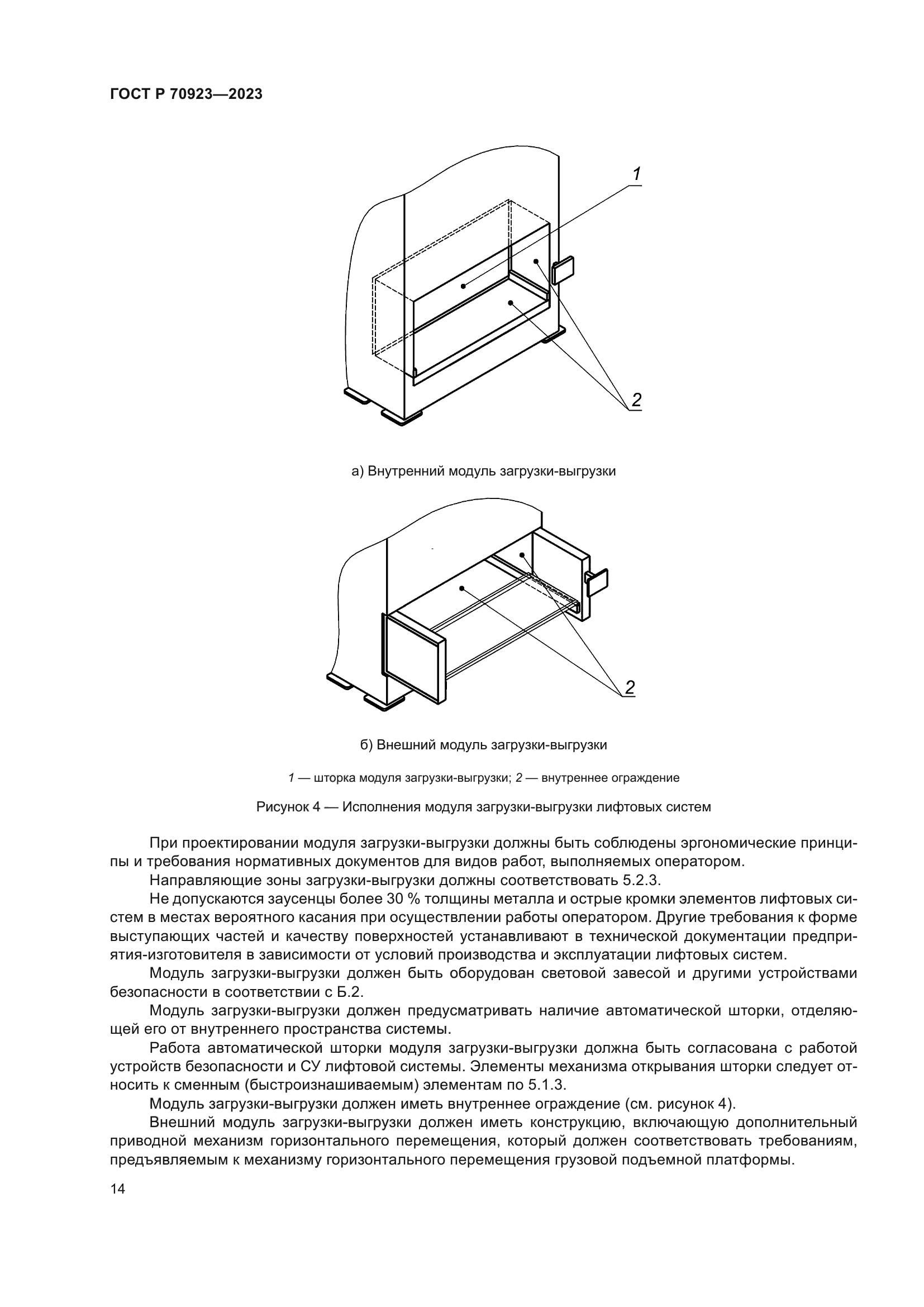 ГОСТ Р 70923—2023

1

2

а) Внутренний модуль загрузки-выгрузки

2

б) Внешний модуль загрузки-выгрузки

1 — шторка модуля загрузки-выгрузки; 2 — внутреннее ограждение

Рисунок 4 — Исполнения модуля загрузки-выгрузки лифтовых систем

При проектировании модуля загрузки-выгрузки должны быть соблюдены эргономические принципы и требования нормативных документов для видов работ, выполняемых оператором.

Направляющие зоны загрузки-выгрузки должны соответствовать 5.2.3.

Не допускаются заусенцы более 30 % толщины металла и острые кромки элементов лифтовых систем в местах вероятного касания при осуществлении работы оператором. Другие требования к форме выступающих частей и качеству поверхностей устанавливают в технической документации предприятия-изготовителя в зависимости от условий производства и эксплуатации лифтовых систем.

Модуль загрузки-выгрузки должен быть оборудован световой завесой и другими устройствами безопасности в соответствии с Б.2.

Модуль загрузки-выгрузки должен предусматривать наличие автоматической шторки, отделяющей его от внутреннего пространства системы.

Работа автоматической шторки модуля загрузки-выгрузки должна быть согласована с работой устройств безопасности и СУ лифтовой системы. Элементы механизма открывания шторки следует относить к сменным (быстроизнашиваемым) элементам по 5.1.3.

Модуль загрузки-выгрузки должен иметь внутреннее ограждение (см. рисунок 4).

Внешний модуль загрузки-выгрузки должен иметь конструкцию, включающую дополнительный приводной механизм горизонтального перемещения, который должен соответствовать требованиям, предъявляемым к механизму горизонтального перемещения грузовой подъемной платформы.

14