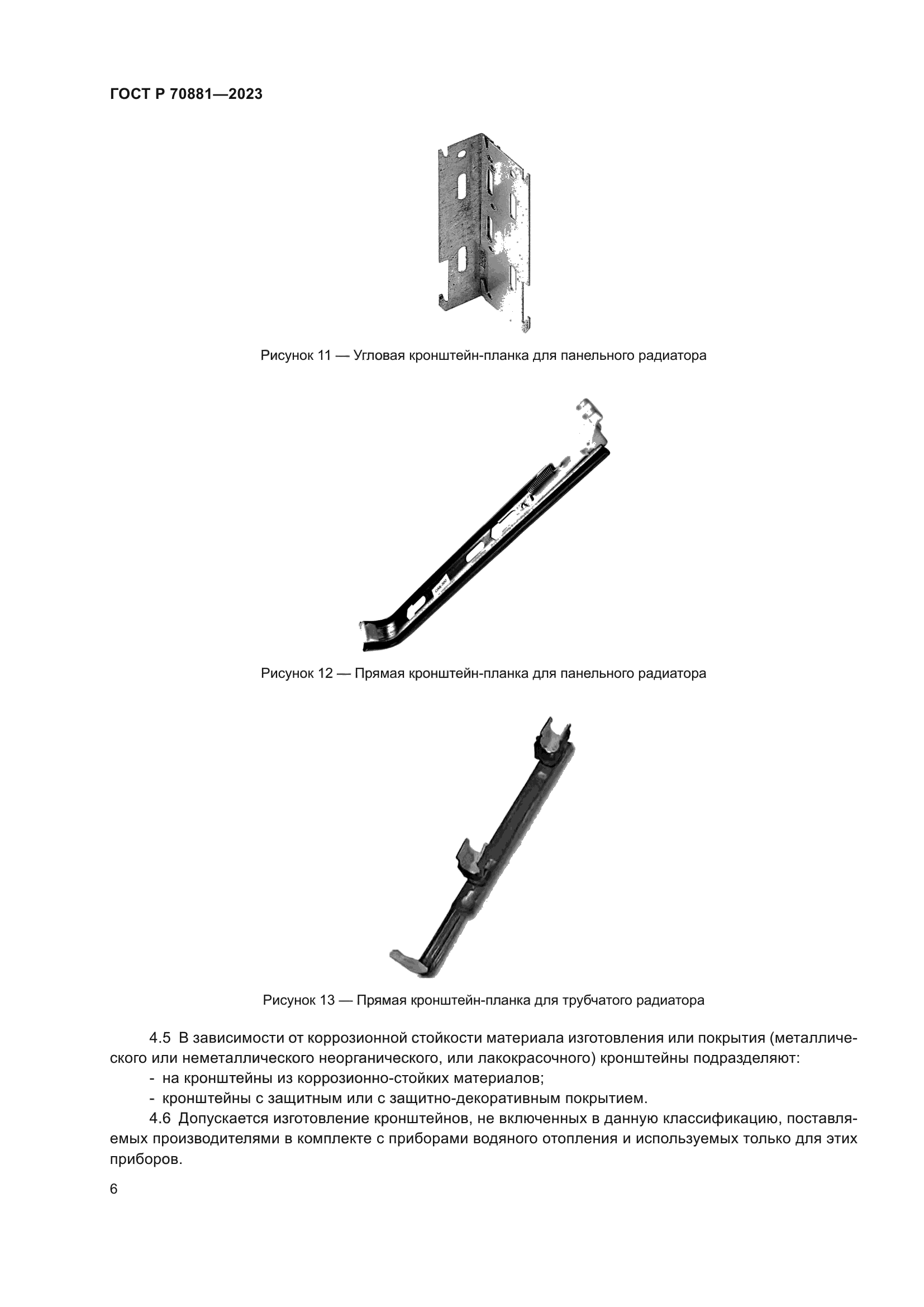 ГОСТ Р 70881—2023

Рисунок 11 — Угловая кронштейн-планка для панельного радиатора

Рисунок 12 — Прямая кронштейн-планка для панельного радиатора

Рисунок 13 — Прямая кронштейн-планка для трубчатого радиатора

4.5 В зависимости от коррозионной стойкости материала изготовления или покрытия (металлического или неметаллического неорганического, или лакокрасочного) кронштейны подразделяют:

- на кронштейны из коррозионно-стойких материалов;

- кронштейны с защитным или с защитно-декоративным покрытием.

4.6 Допускается изготовление кронштейнов, не включенных в данную классификацию, поставляемых производителями в комплекте с приборами водяного отопления и используемых только для этих приборов.

6