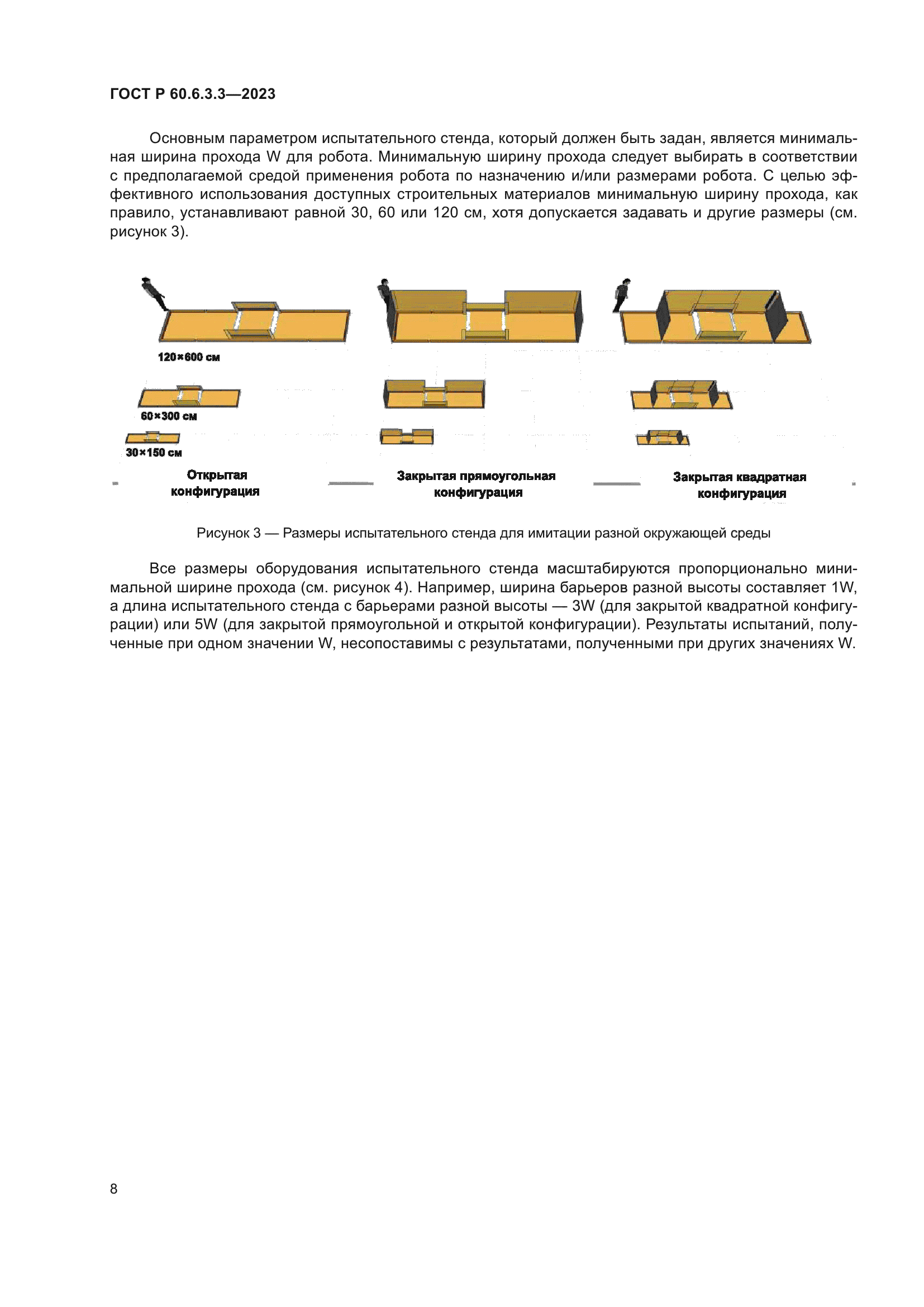 ГОСТ Р 60.6.3.3—2023

Основным параметром испытательного стенда, который должен быть задан, является минимальная ширина прохода W для робота. Минимальную ширину прохода следует выбирать в соответствии с предполагаемой средой применения робота по назначению и/или размерами робота. С целью эффективного использования доступных строительных материалов минимальную ширину прохода, как правило, устанавливают равной 30, 60 или 120 см, хотя допускается задавать и другие размеры (см. рисунок 3).

120×600 см

60×300 см

30×150 см

Открытая конфигурация

Закрытая прямоугольная конфигурация

Закрытая квадратная конфигурация

Рисунок 3 — Размеры испытательного стенда для имитации разной окружающей среды

Все размеры оборудования испытательного стенда масштабируются пропорционально минимальной ширине прохода (см. рисунок 4). Например, ширина барьеров разной высоты составляет 1W, а длина испытательного стенда с барьерами разной высоты — 3W (для закрытой квадратной конфигурации) или 5W (для закрытой прямоугольной и открытой конфигурации). Результаты испытаний, полученные при одном значении W, несопоставимы с результатами, полученными при других значениях W.

8