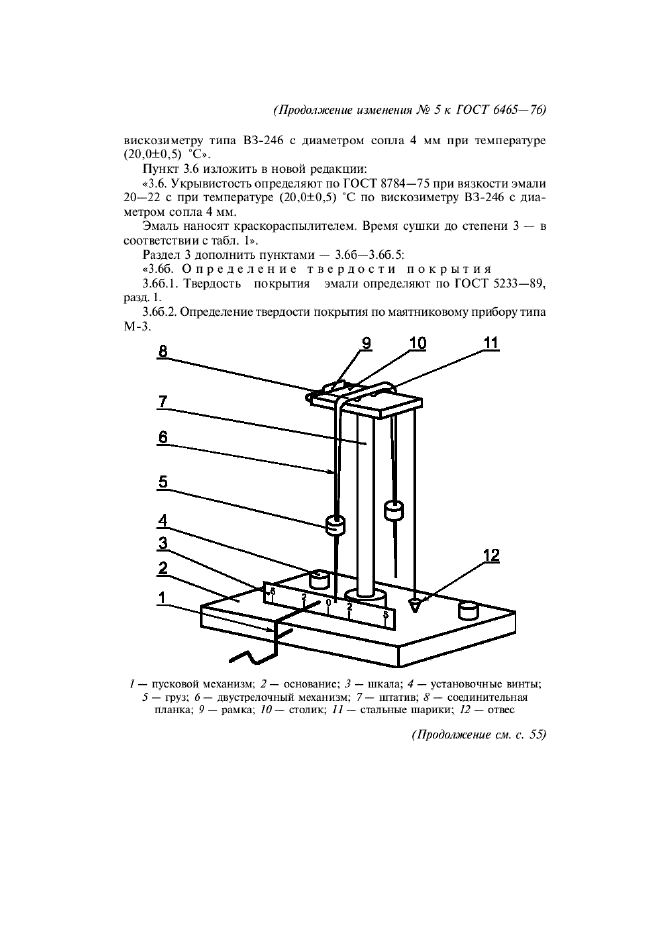 (Продолжение изменения № 5 к ГОСТ 6465—76)

вискозиметру типа ВЗ-246 с диаметром сопла 4 мм при температуре (20,0±0,5) °С».

Пункт 3.6 изложить в новой редакции:

«3.6. Укрывистость определяют по ГОСТ 8784—75 при вязкости эмали 20—22 с при температуре (20,0±0,5) °С по вискозиметру ВЗ-246 с диаметром сопла 4 мм.

Эмаль наносят краскораспылителем. Время сушки до степени 3 — в соответствии с табл. 1».

Раздел 3 дополнить пунктами — 3.6б—3.6б.5:

«3.6б. Определение твердости покрытия

3.6б.1. Твердость покрытия эмали определяют по ГОСТ 5233—89, разд. 1.

3.6б.2. Определение твердости покрытия по маятниковому прибору типа М-3.

8 9 10 11 7 6 5 4 3 2 1 12

5 2 0 2 5

1 — пусковой механизм; 2 — основание; 3 — шкала; 4 — установочные винты; 5 — груз; 6 — двустрелочный механизм; 7 — штатив; 8 — соединительная планка; 9 — рамка; 10 — столик; 11 — стальные шарики; 12 — отвес

(Продолжение см. с. 55)