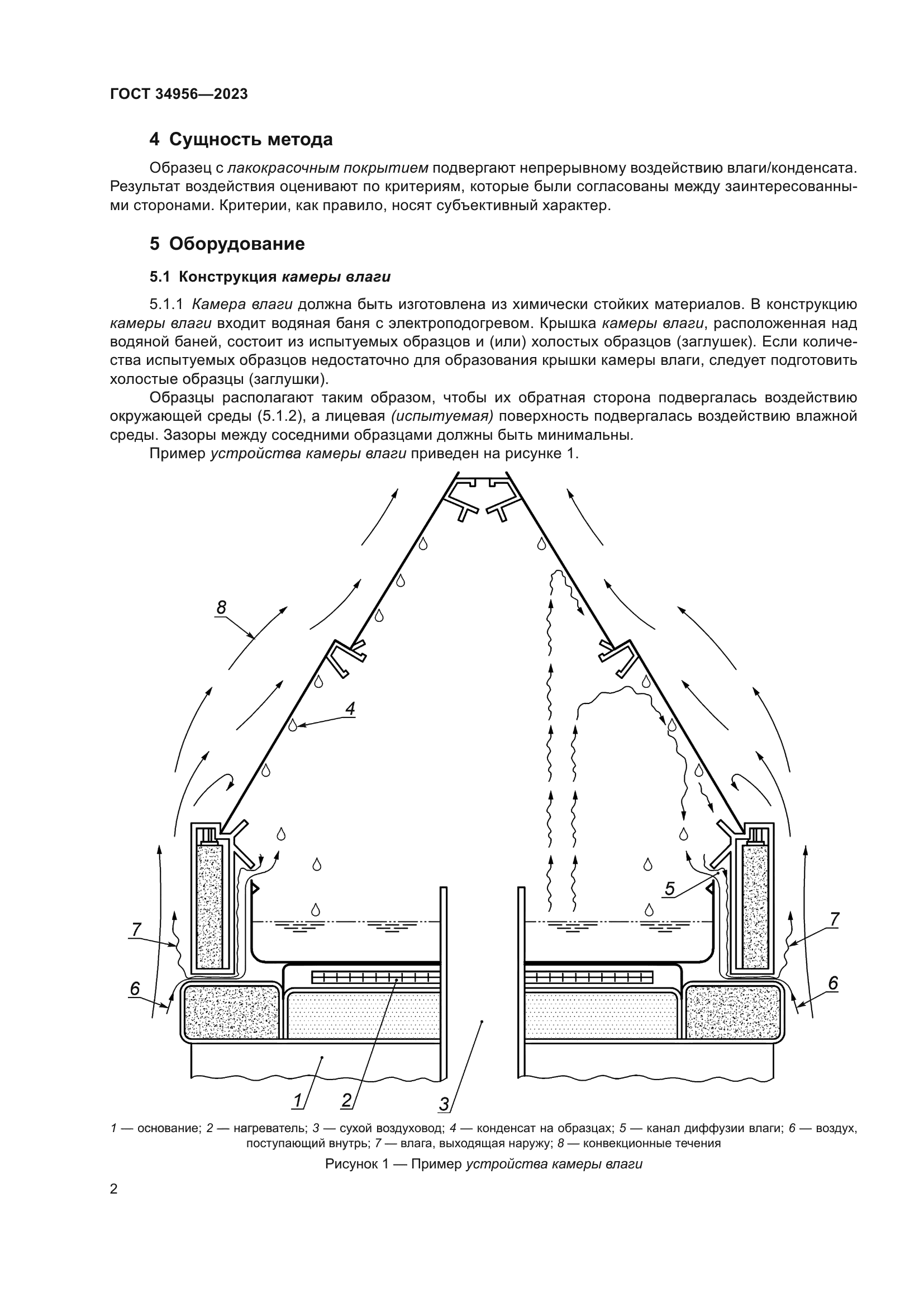 ГОСТ 34956—2023

4 Сущность метода

Образец с лакокрасочным покрытием подвергают непрерывному воздействию влаги/конденсата. Результат воздействия оценивают по критериям, которые были согласованы между заинтересованными сторонами. Критерии, как правило, носят субъективный характер.

5 Оборудование

5.1 Конструкция камеры влаги

5.1.1 Камера влаги должна быть изготовлена из химически стойких материалов. В конструкцию камеры влаги входит водяная баня с электроподогревом. Крышка камеры влаги, расположенная над водяной баней, состоит из испытуемых образцов и (или) холостых образцов (заглушек). Если количества испытуемых образцов недостаточно для образования крышки камеры влаги, следует подготовить холостые образцы (заглушки).

Образцы располагают таким образом, чтобы их обратная сторона подвергалась воздействию окружающей среды (5.1.2), а лицевая (испытуемая) поверхность подвергалась воздействию влажной среды. Зазоры между соседними образцами должны быть минимальны.

Пример устройства камеры влаги приведен на рисунке 1.

8
4
5
7
7
6
6
1
2
3

1 — основание; 2 — нагреватель; 3 — сухой воздуховод; 4 — конденсат на образцах; 5 — канал диффузии влаги; 6 — воздух, поступающий внутрь; 7 — влага, выходящая наружу; 8 — конвекционные течения

Рисунок 1 — Пример устройства камеры влаги

2