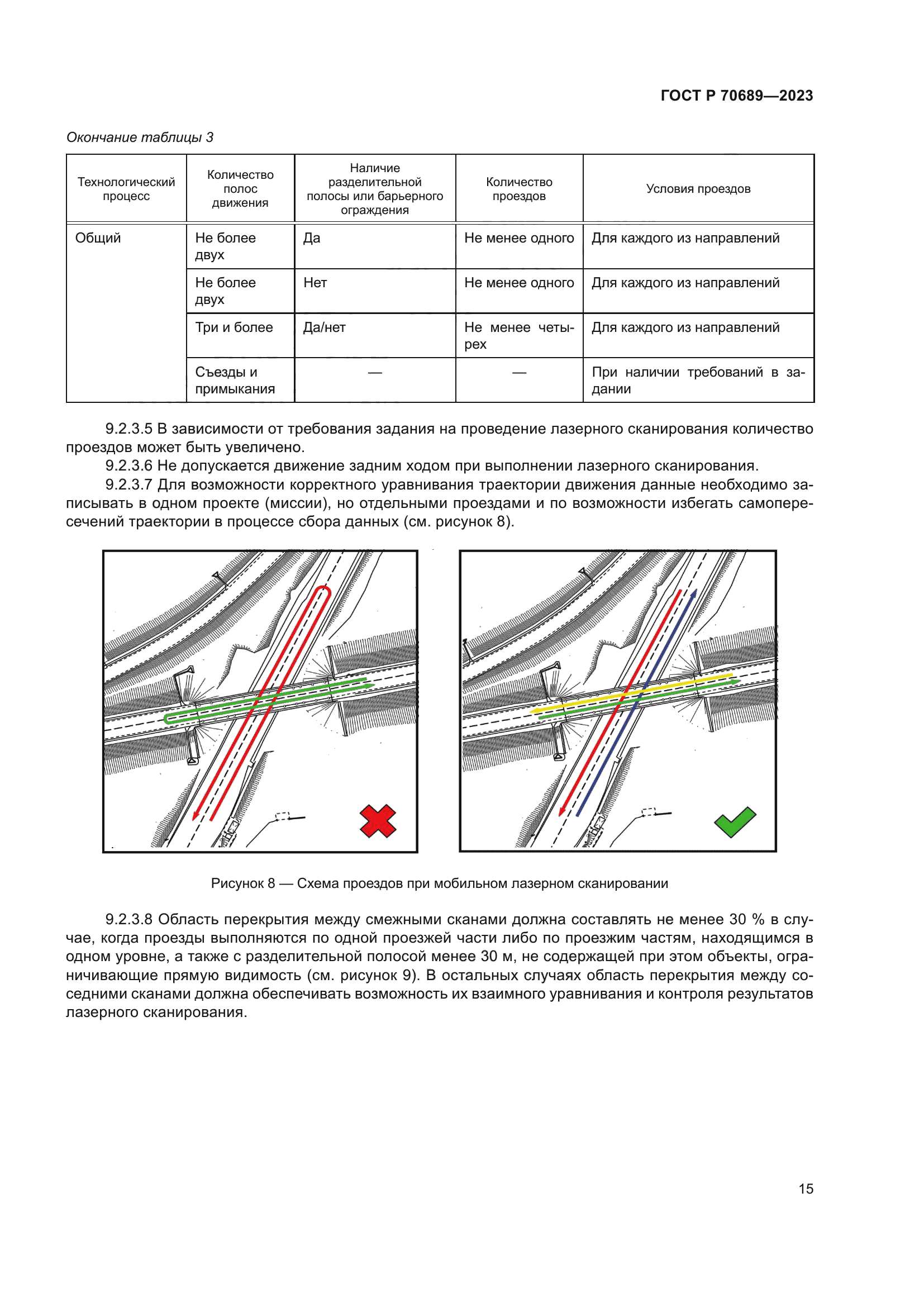 ГОСТ Р 70689—2023

Окончание таблицы 3

| Технологический процесс | Количество полос движения | Наличие разделительной полосы или барьерного ограждения | Количество проездов | Условия проездов |
|---|---|---|---|---|
| Общий | Не более двух | Да | Не менее одного | Для каждого из направлений |
| | Не более двух | Нет | Не менее одного | Для каждого из направлений |
| | Три и более | Да/нет | Не менее четырех | Для каждого из направлений |
| | Съезды и примыкания | — | — | При наличии требований в задании |

9.2.3.5 В зависимости от требования задания на проведение лазерного сканирования количество проездов может быть увеличено.

9.2.3.6 Не допускается движение задним ходом при выполнении лазерного сканирования.

9.2.3.7 Для возможности корректного уравнивания траектории движения данные необходимо записывать в одном проекте (миссии), но отдельными проездами и по возможности избегать самопересечений траектории в процессе сбора данных (см. рисунок 8).

Рисунок 8 — Схема проездов при мобильном лазерном сканировании

9.2.3.8 Область перекрытия между смежными сканами должна составлять не менее 30 % в случае, когда проезды выполняются по одной проезжей части либо по проезжим частям, находящимся в одном уровне, а также с разделительной полосой менее 30 м, не содержащей при этом объекты, ограничивающие прямую видимость (см. рисунок 9). В остальных случаях область перекрытия между соседними сканами должна обеспечивать возможность их взаимного уравнивания и контроля результатов лазерного сканирования.

15