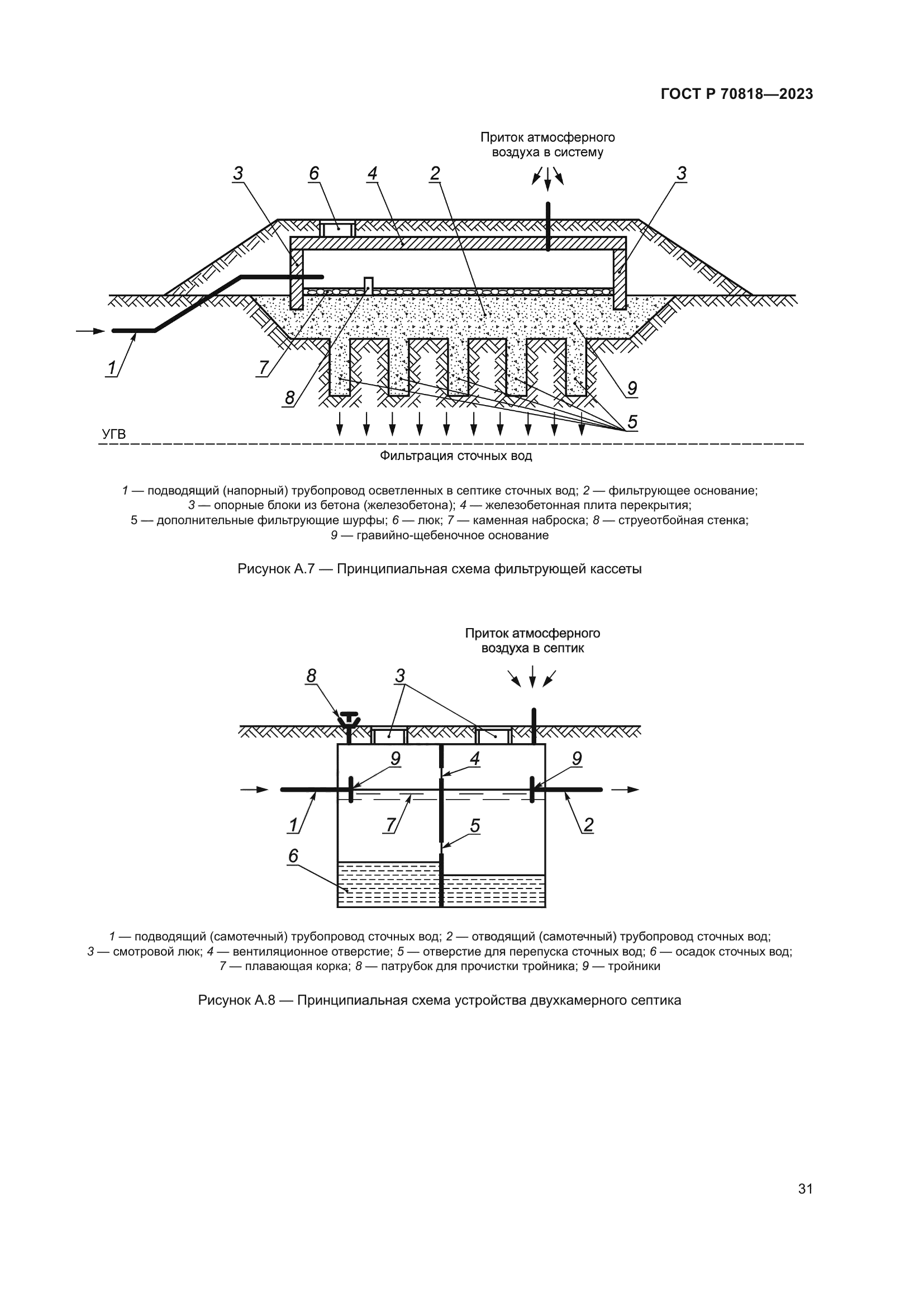 ГОСТ Р 70818—2023

Приток атмосферного воздуха в систему

3
6
4
2
3
1
7
8
9
5
УГВ

Фильтрация сточных вод

1 — подводящий (напорный) трубопровод осветленных в септике сточных вод; 2 — фильтрующее основание; 3 — опорные блоки из бетона (железобетона); 4 — железобетонная плита перекрытия; 5 — дополнительные фильтрующие шурфы; 6 — люк; 7 — каменная наброска; 8 — струеотбойная стенка; 9 — гравийно-щебеночное основание

Рисунок А.7 — Принципиальная схема фильтрующей кассеты

Приток атмосферного воздуха в септик

8
3
9
4
9
1
7
5
2
6

1 — подводящий (самотечный) трубопровод сточных вод; 2 — отводящий (самотечный) трубопровод сточных вод; 3 — смотровой люк; 4 — вентиляционное отверстие; 5 — отверстие для перепуска сточных вод; 6 — осадок сточных вод; 7 — плавающая корка; 8 — патрубок для прочистки тройника; 9 — тройники

Рисунок А.8 — Принципиальная схема устройства двухкамерного септика

31