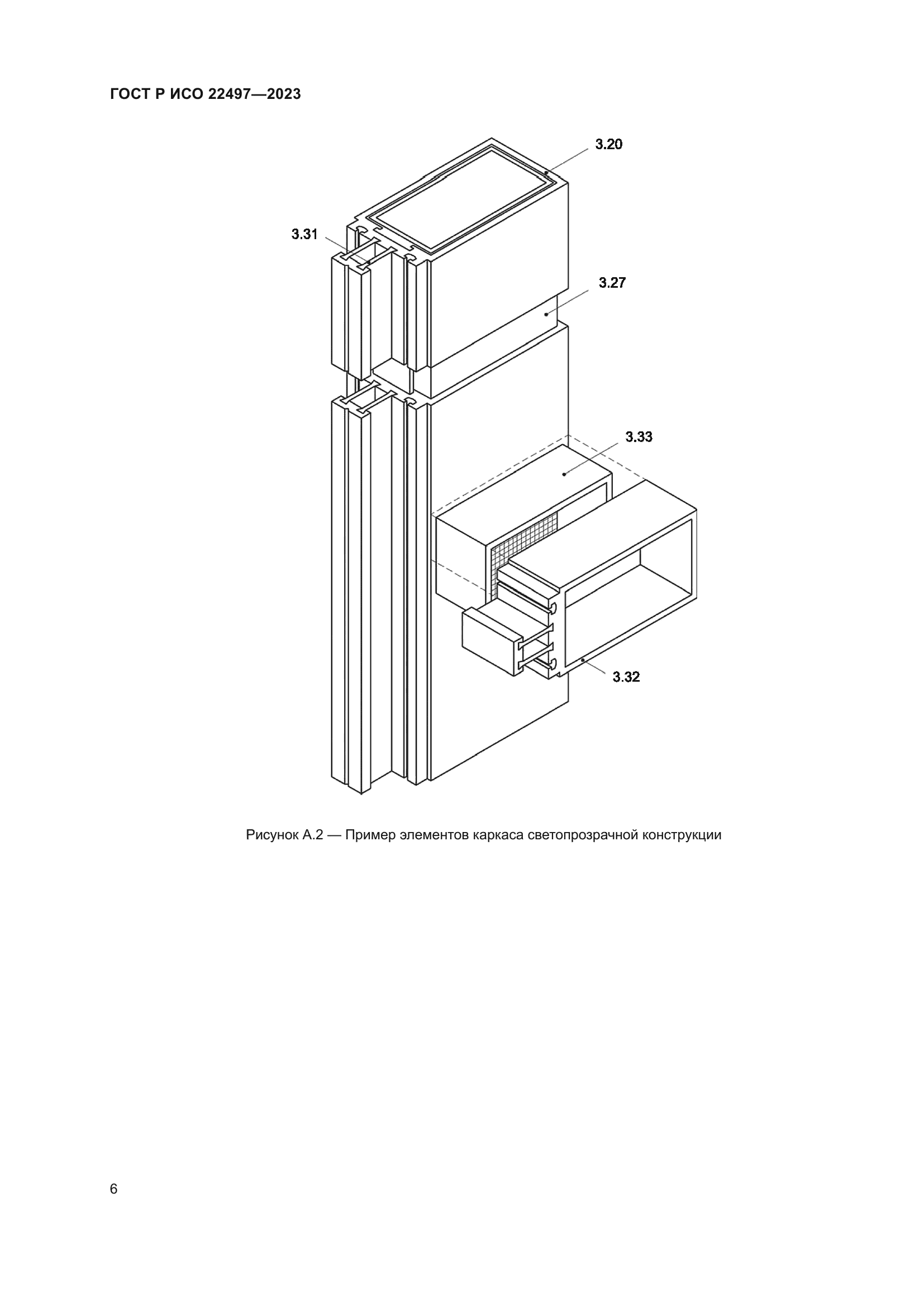 ГОСТ Р ИСО 22497—2023

3.20

3.31

3.27

3.33

3.32

Рисунок А.2 — Пример элементов каркаса светопрозрачной конструкции

6