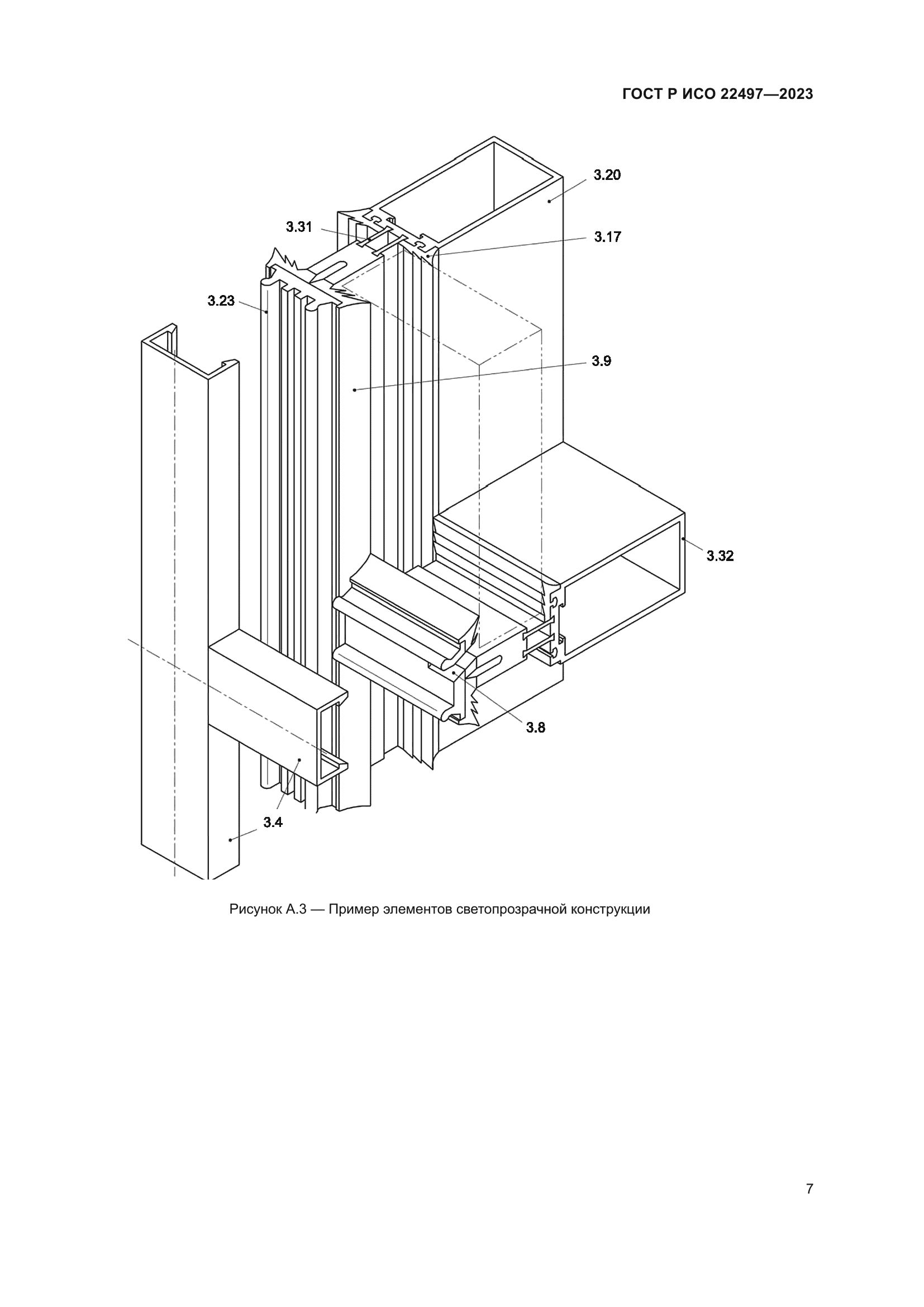 ГОСТ Р ИСО 22497—2023

3.20

3.31

3.17

3.23

3.9

3.32

3.8

3.4

Рисунок А.3 — Пример элементов светопрозрачной конструкции

7