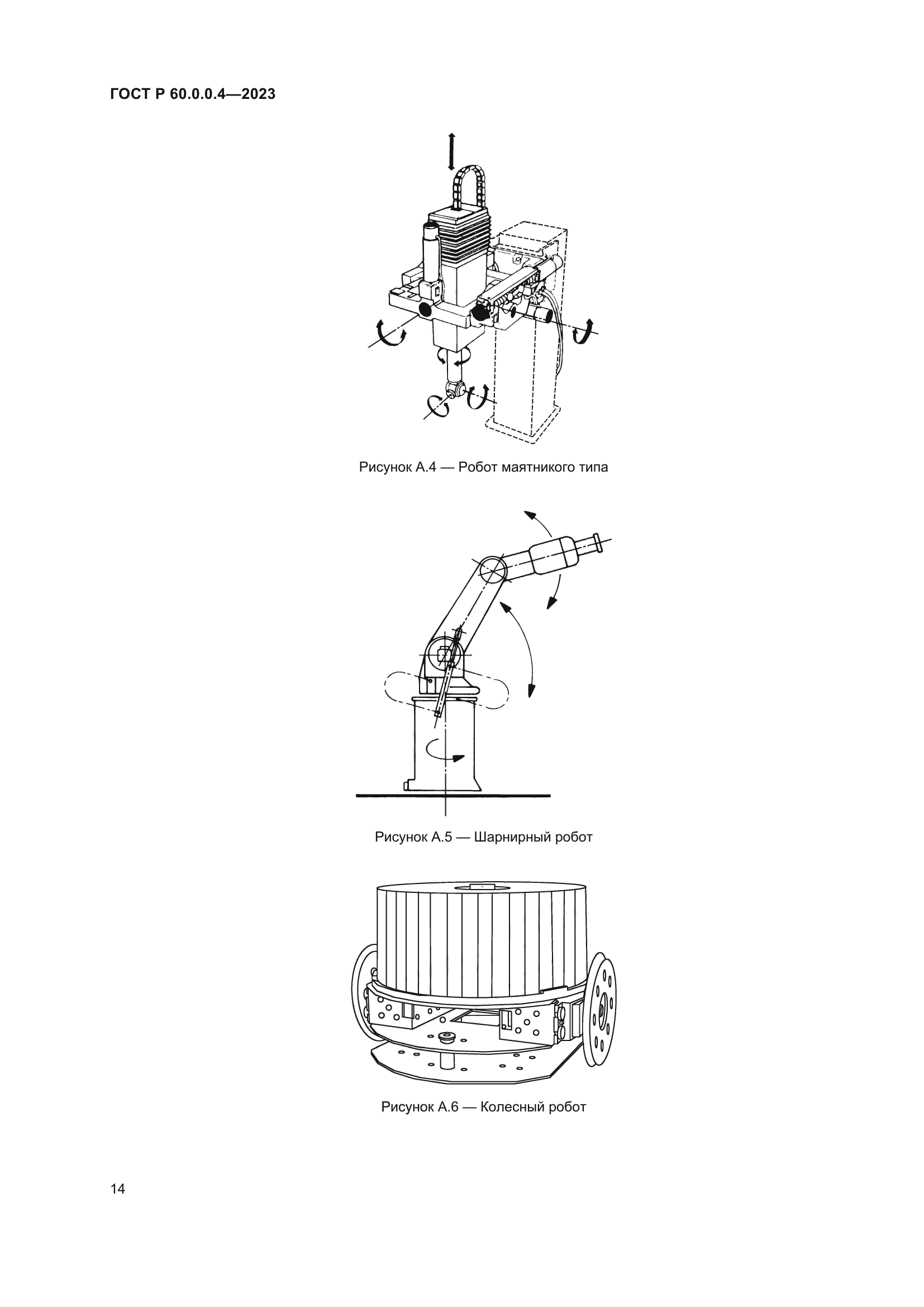 ГОСТ Р 60.0.0.4—2023

Рисунок А.4 — Робот маятникого типа

Рисунок А.5 — Шарнирный робот

Рисунок А.6 — Колесный робот

14