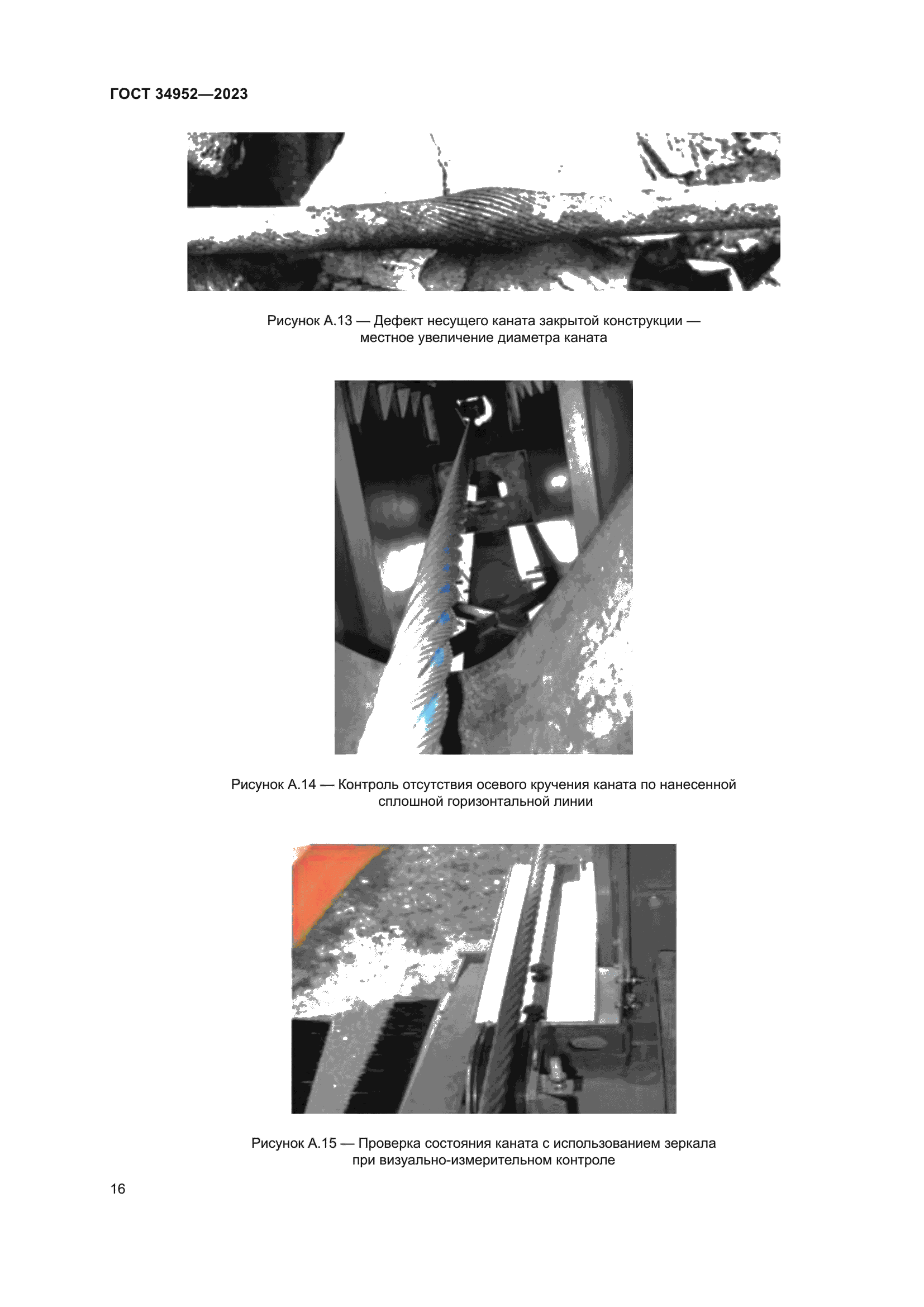 ГОСТ 34952—2023

Рисунок А.13 — Дефект несущего каната закрытой конструкции — местное увеличение диаметра каната

Рисунок А.14 — Контроль отсутствия осевого кручения каната по нанесенной сплошной горизонтальной линии

Рисунок А.15 — Проверка состояния каната с использованием зеркала при визуально-измерительном контроле

16