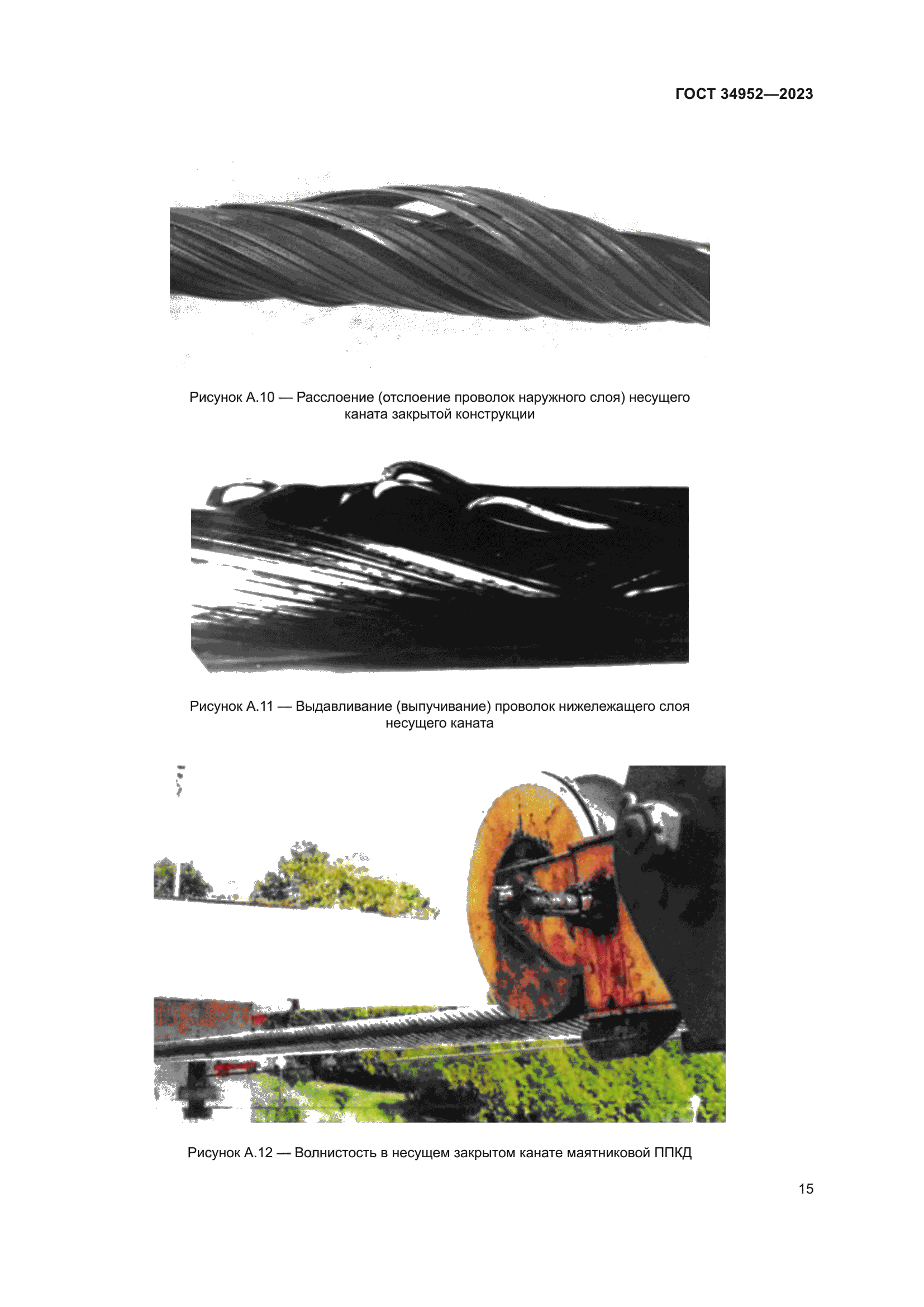 ГОСТ 34952—2023

Рисунок А.10 — Расслоение (отслоение проволок наружного слоя) несущего каната закрытой конструкции

Рисунок А.11 — Выдавливание (выпучивание) проволок нижележащего слоя несущего каната

Рисунок А.12 — Волнистость в несущем закрытом канате маятниковой ППКД

15