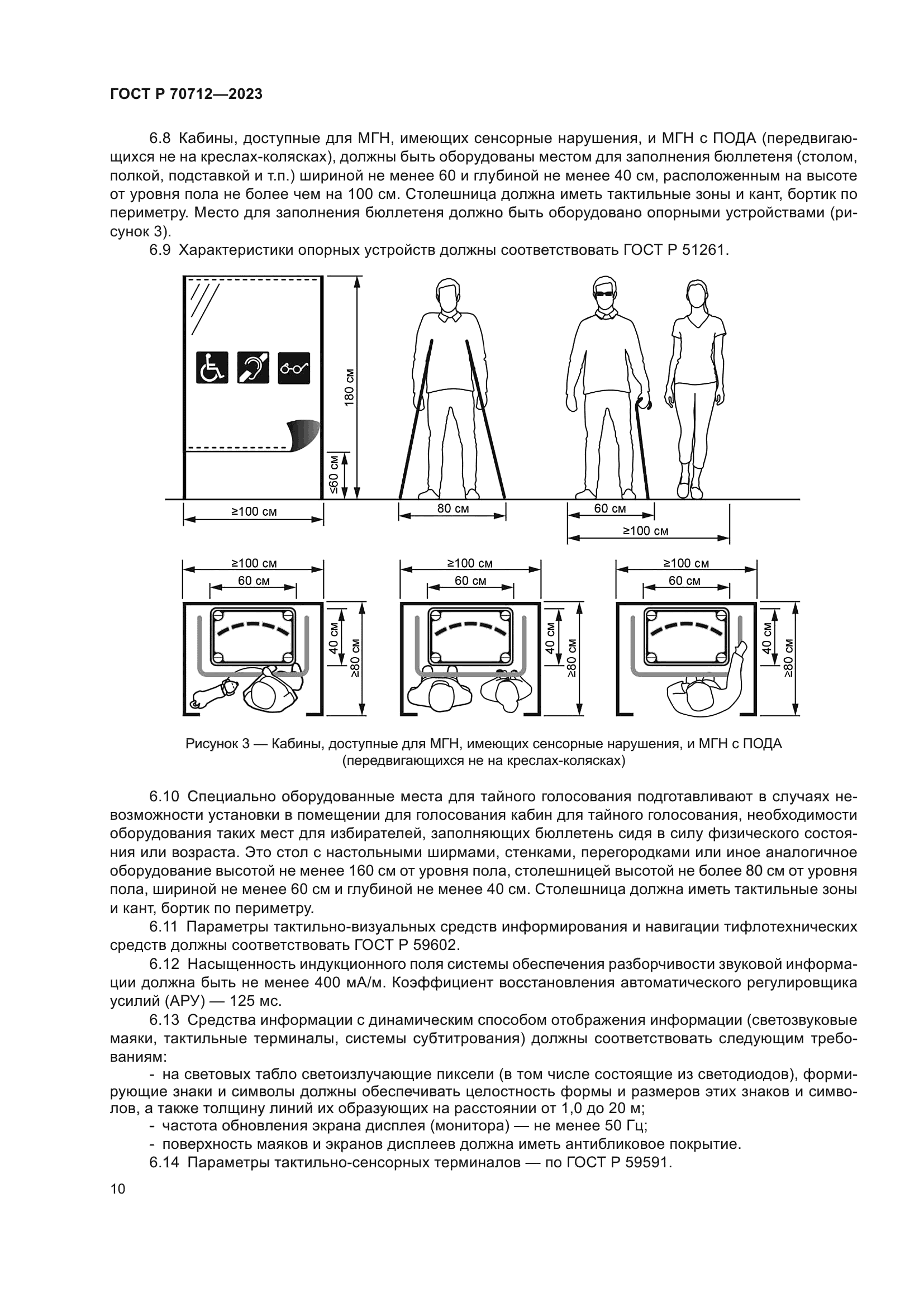 ГОСТ Р 70712—2023

6.8 Кабины, доступные для МГН, имеющих сенсорные нарушения, и МГН с ПОДА (передвигающихся не на креслах-колясках), должны быть оборудованы местом для заполнения бюллетеня (столом, полкой, подставкой и т.п.) шириной не менее 60 и глубиной не менее 40 см, расположенным на высоте от уровня пола не более чем на 100 см. Столешница должна иметь тактильные зоны и кант, бортик по периметру. Место для заполнения бюллетеня должно быть оборудовано опорными устройствами (рисунок 3).

6.9 Характеристики опорных устройств должны соответствовать ГОСТ Р 51261.

180 см
≤60 см
≥100 см
80 см
60 см
≥100 см

≥100 см
60 см
40 см
≥80 см
≥100 см
60 см
40 см
≥80 см
≥100 см
60 см
40 см
≥80 см

Рисунок 3 — Кабины, доступные для МГН, имеющих сенсорные нарушения, и МГН с ПОДА (передвигающихся не на креслах-колясках)

6.10 Специально оборудованные места для тайного голосования подготавливают в случаях невозможности установки в помещении для голосования кабин для тайного голосования, необходимости оборудования таких мест для избирателей, заполняющих бюллетень сидя в силу физического состояния или возраста. Это стол с настольными ширмами, стенками, перегородками или иное аналогичное оборудование высотой не менее 160 см от уровня пола, столешницей высотой не более 80 см от уровня пола, шириной не менее 60 см и глубиной не менее 40 см. Столешница должна иметь тактильные зоны и кант, бортик по периметру.

6.11 Параметры тактильно-визуальных средств информирования и навигации тифлотехнических средств должны соответствовать ГОСТ Р 59602.

6.12 Насыщенность индукционного поля системы обеспечения разборчивости звуковой информации должна быть не менее 400 мА/м. Коэффициент восстановления автоматического регулировщика усилий (АРУ) — 125 мс.

6.13 Средства информации с динамическим способом отображения информации (светозвуковые маяки, тактильные терминалы, системы субтитрования) должны соответствовать следующим требованиям:

- на световых табло светоизлучающие пиксели (в том числе состоящие из светодиодов), формирующие знаки и символы должны обеспечивать целостность формы и размеров этих знаков и символов, а также толщину линий их образующих на расстоянии от 1,0 до 20 м;
- частота обновления экрана дисплея (монитора) — не менее 50 Гц;
- поверхность маяков и экранов дисплеев должна иметь антибликовое покрытие.

6.14 Параметры тактильно-сенсорных терминалов — по ГОСТ Р 59591.

10