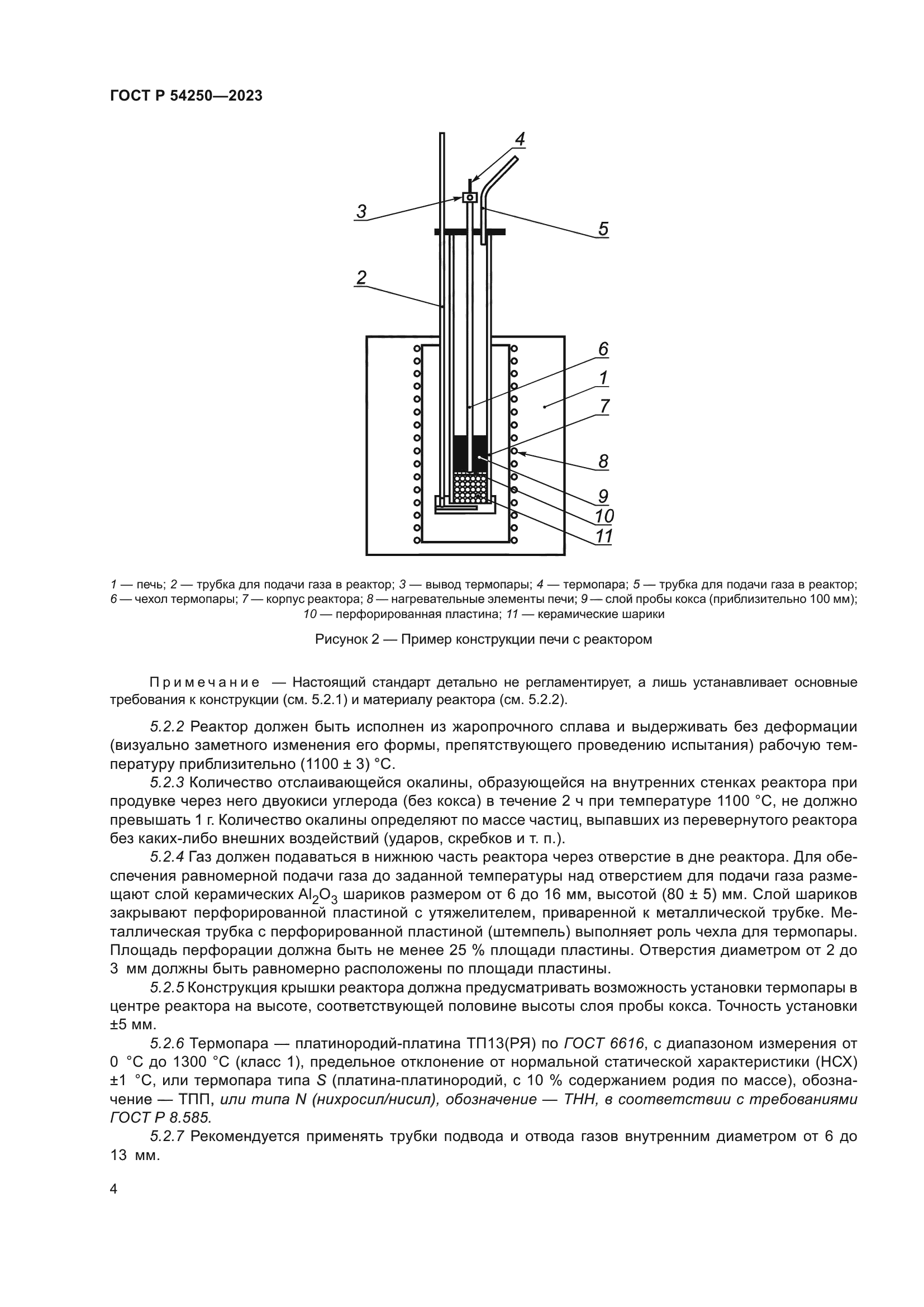 ГОСТ Р 54250—2023

4
3
5
2
6
1
7
8
9
10
11

1 — печь; 2 — трубка для подачи газа в реактор; 3 — вывод термопары; 4 — термопара; 5 — трубка для подачи газа в реактор; 6 — чехол термопары; 7 — корпус реактора; 8 — нагревательные элементы печи; 9 — слой пробы кокса (приблизительно 100 мм); 10 — перфорированная пластина; 11 — керамические шарики

Рисунок 2 — Пример конструкции печи с реактором

Примечание — Настоящий стандарт детально не регламентирует, а лишь устанавливает основные требования к конструкции (см. 5.2.1) и материалу реактора (см. 5.2.2).

5.2.2 Реактор должен быть исполнен из жаропрочного сплава и выдерживать без деформации (визуально заметного изменения его формы, препятствующего проведению испытания) рабочую температуру приблизительно (1100 ± 3) °С.

5.2.3 Количество отслаивающейся окалины, образующейся на внутренних стенках реактора при продувке через него двуокиси углерода (без кокса) в течение 2 ч при температуре 1100 °С, не должно превышать 1 г. Количество окалины определяют по массе частиц, выпавших из перевернутого реактора без каких-либо внешних воздействий (ударов, скребков и т. п.).

5.2.4 Газ должен подаваться в нижнюю часть реактора через отверстие в дне реактора. Для обеспечения равномерной подачи газа до заданной температуры над отверстием для подачи газа размещают слой керамических $Al_2O_3$ шариков размером от 6 до 16 мм, высотой (80 ± 5) мм. Слой шариков закрывают перфорированной пластиной с утяжелителем, приваренной к металлической трубке. Металлическая трубка с перфорированной пластиной (штемпель) выполняет роль чехла для термопары. Площадь перфорации должна быть не менее 25 % площади пластины. Отверстия диаметром от 2 до 3 мм должны быть равномерно расположены по площади пластины.

5.2.5 Конструкция крышки реактора должна предусматривать возможность установки термопары в центре реактора на высоте, соответствующей половине высоты слоя пробы кокса. Точность установки ±5 мм.

5.2.6 Термопара — платинородий-платина ТП13(РЯ) по ГОСТ 6616, с диапазоном измерения от 0 °С до 1300 °С (класс 1), предельное отклонение от нормальной статической характеристики (НСХ) ±1 °С, или термопара типа S (платина-платинородий, с 10 % содержанием родия по массе), обозначение — ТПП, или типа N (нихросил/нисил), обозначение — ТНН, в соответствии с требованиями ГОСТ Р 8.585.

5.2.7 Рекомендуется применять трубки подвода и отвода газов внутренним диаметром от 6 до 13 мм.

4