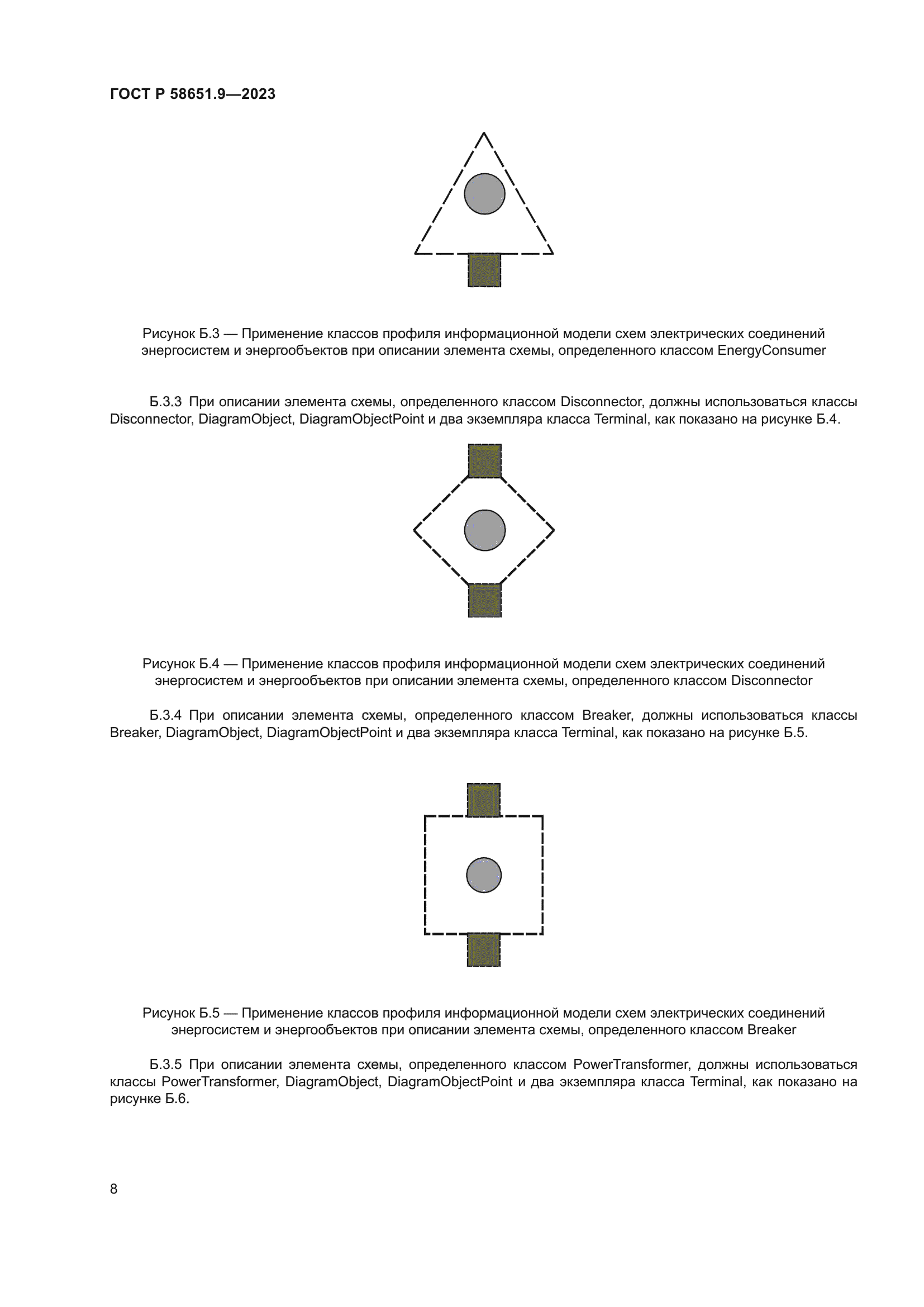 ГОСТ Р 58651.9—2023

Рисунок Б.3 — Применение классов профиля информационной модели схем электрических соединений энергосистем и энергообъектов при описании элемента схемы, определенного классом EnergyConsumer

Б.3.3 При описании элемента схемы, определенного классом Disconnector, должны использоваться классы Disconnector, DiagramObject, DiagramObjectPoint и два экземпляра класса Terminal, как показано на рисунке Б.4.

Рисунок Б.4 — Применение классов профиля информационной модели схем электрических соединений энергосистем и энергообъектов при описании элемента схемы, определенного классом Disconnector

Б.3.4 При описании элемента схемы, определенного классом Breaker, должны использоваться классы Breaker, DiagramObject, DiagramObjectPoint и два экземпляра класса Terminal, как показано на рисунке Б.5.

Рисунок Б.5 — Применение классов профиля информационной модели схем электрических соединений энергосистем и энергообъектов при описании элемента схемы, определенного классом Breaker

Б.3.5 При описании элемента схемы, определенного классом PowerTransformer, должны использоваться классы PowerTransformer, DiagramObject, DiagramObjectPoint и два экземпляра класса Terminal, как показано на рисунке Б.6.

8