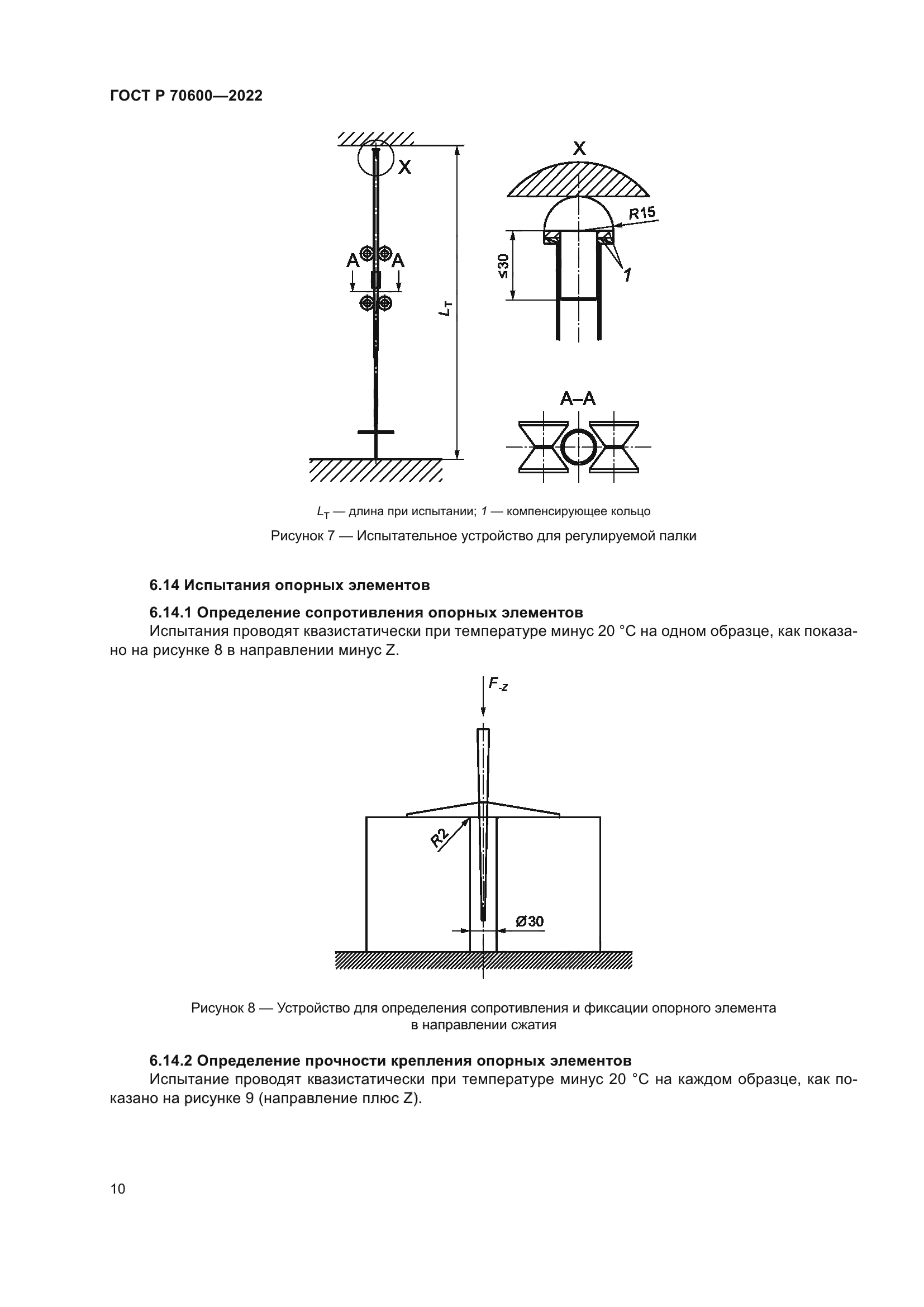 ГОСТ Р 70600—2022

X

A A

$L_T$

X

R15

≤30

1

A–A

$L_T$ — длина при испытании; 1 — компенсирующее кольцо

Рисунок 7 — Испытательное устройство для регулируемой палки

6.14 Испытания опорных элементов

6.14.1 Определение сопротивления опорных элементов

Испытания проводят квазистатически при температуре минус 20 °С на одном образце, как показано на рисунке 8 в направлении минус Z.

$F_{-z}$

R2

Ø30

Рисунок 8 — Устройство для определения сопротивления и фиксации опорного элемента в направлении сжатия

6.14.2 Определение прочности крепления опорных элементов

Испытание проводят квазистатически при температуре минус 20 °С на каждом образце, как показано на рисунке 9 (направление плюс Z).

10