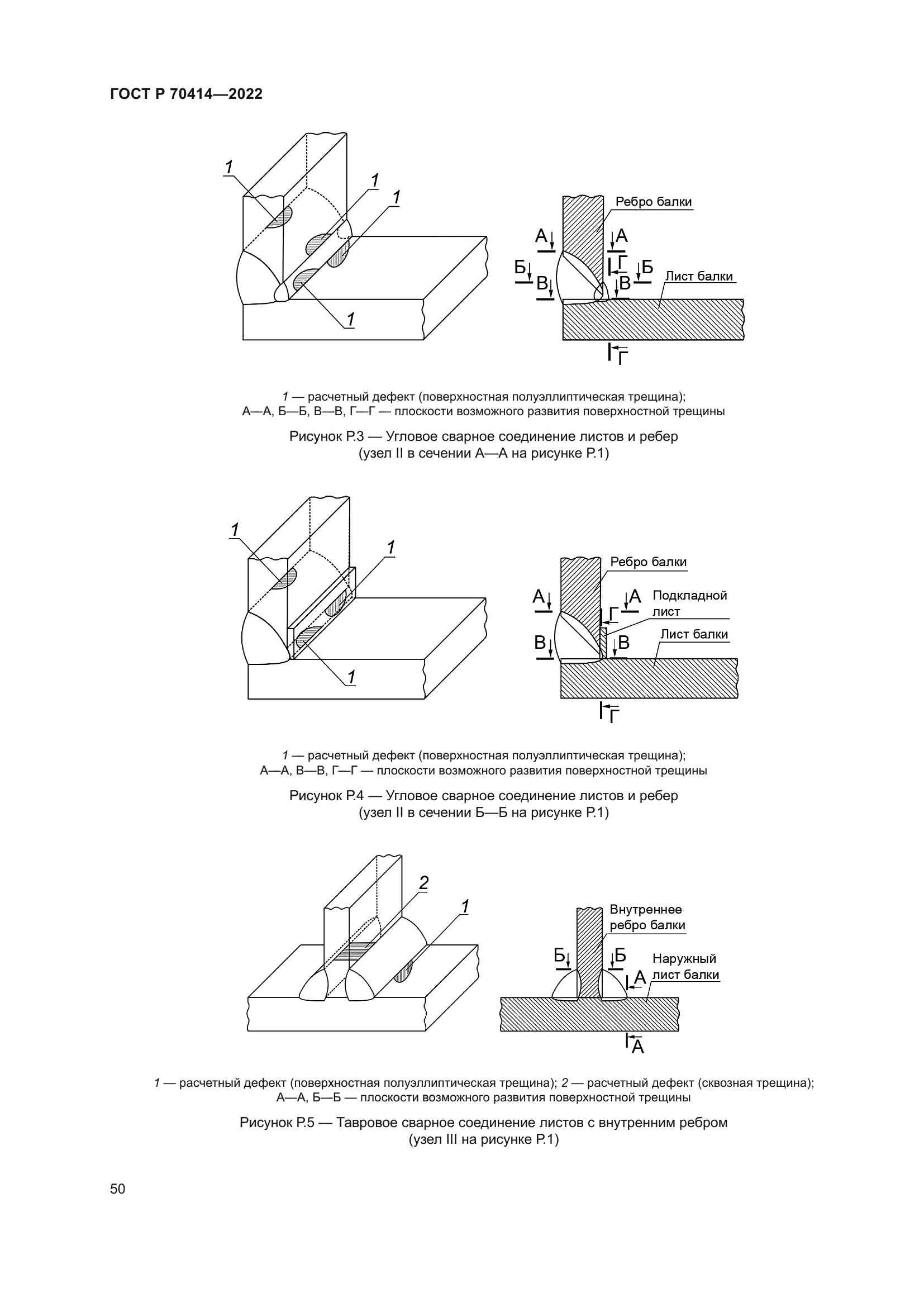 ГОСТ Р 70414—2022

1
1
1
1

Ребро балки
А
А
Б
Г
Б
В
В
Лист балки
Г

1 — расчетный дефект (поверхностная полуэллиптическая трещина);
А—А, Б—Б, В—В, Г—Г — плоскости возможного развития поверхностной трещины

Рисунок Р.3 — Угловое сварное соединение листов и ребер
(узел II в сечении А—А на рисунке Р.1)

1
1
1

Ребро балки
А
А
Подкладной лист
Г
Лист балки
В
В
Г

1 — расчетный дефект (поверхностная полуэллиптическая трещина);
А—А, В—В, Г—Г — плоскости возможного развития поверхностной трещины

Рисунок Р.4 — Угловое сварное соединение листов и ребер
(узел II в сечении Б—Б на рисунке Р.1)

2
1

Внутреннее ребро балки
Б
Б
Наружный лист балки
А
А

1 — расчетный дефект (поверхностная полуэллиптическая трещина); 2 — расчетный дефект (сквозная трещина);
А—А, Б—Б — плоскости возможного развития поверхностной трещины

Рисунок Р.5 — Тавровое сварное соединение листов с внутренним ребром
(узел III на рисунке Р.1)

50