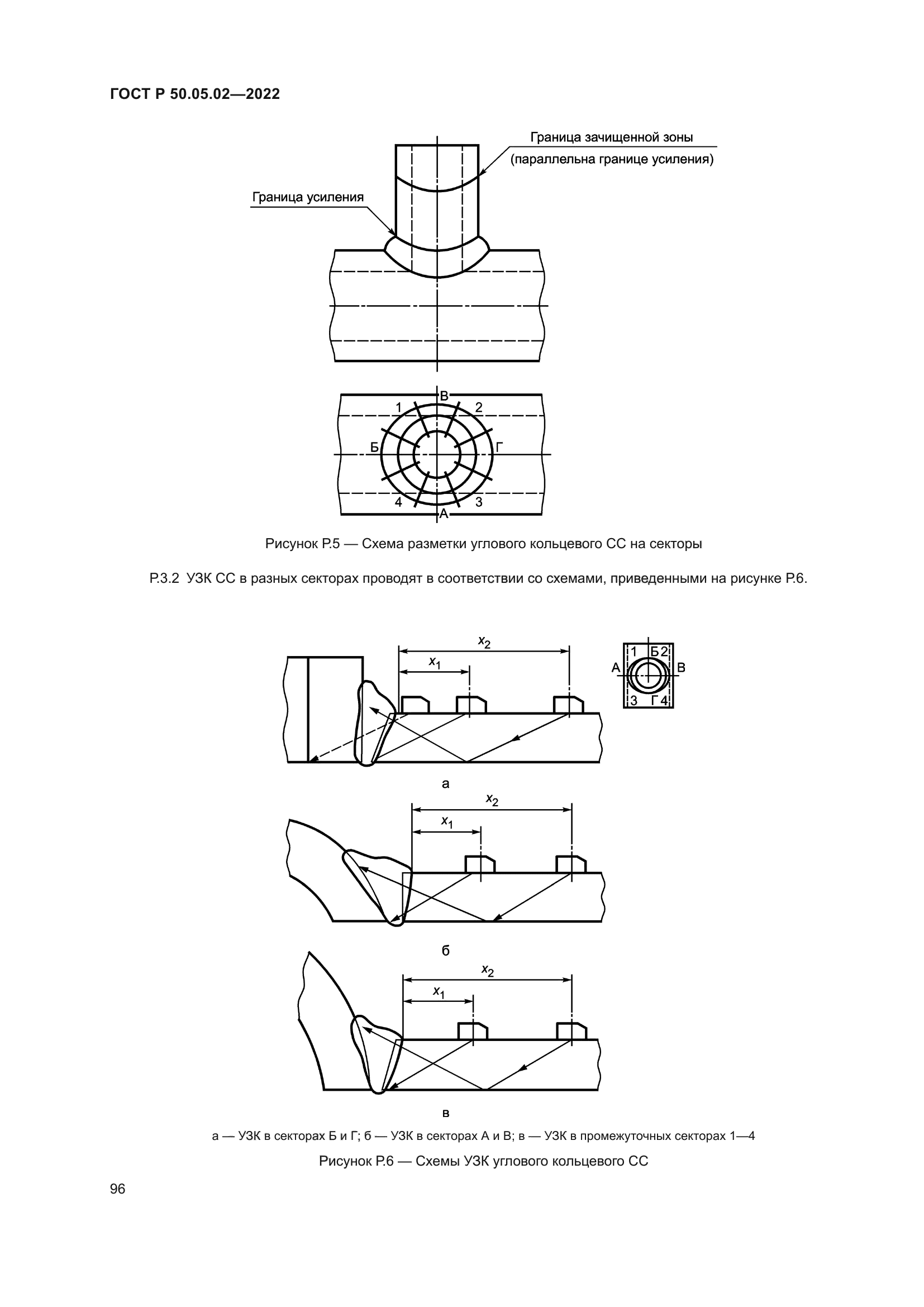 ГОСТ Р 50.05.02—2022

Граница зачищенной зоны (параллельна границе усиления)

Граница усиления

В
1
2
Б
Г
4
3
А

Рисунок Р.5 — Схема разметки углового кольцевого СС на секторы

Р.3.2 УЗК СС в разных секторах проводят в соответствии со схемами, приведенными на рисунке Р.6.

$x_2$
$x_1$
1
Б
2
А
В
3
Г
4

а

$x_2$
$x_1$

б

$x_2$
$x_1$

в

а — УЗК в секторах Б и Г; б — УЗК в секторах А и В; в — УЗК в промежуточных секторах 1—4

Рисунок Р.6 — Схемы УЗК углового кольцевого СС

96