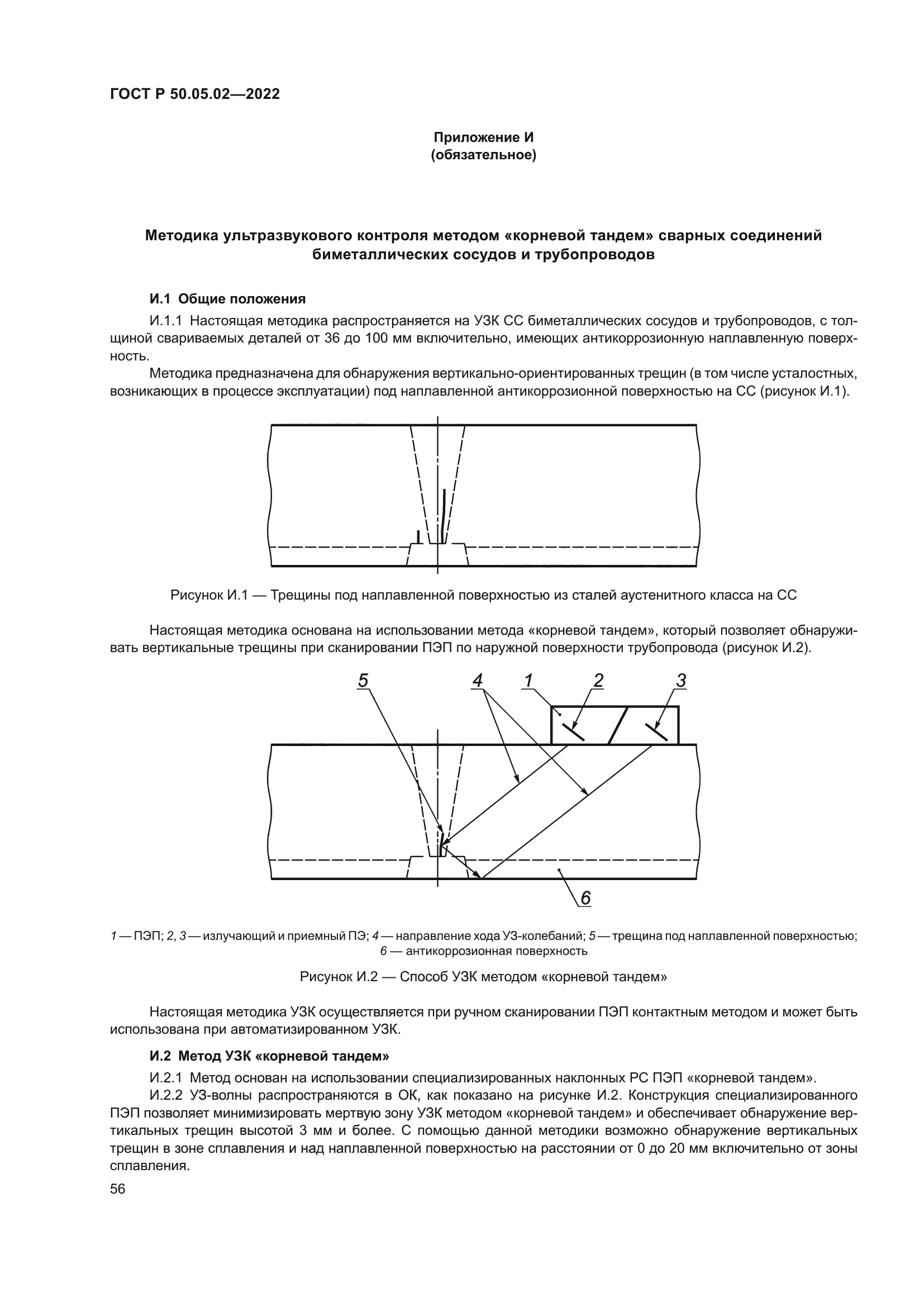 ГОСТ Р 50.05.02—2022

Приложение И
(обязательное)

Методика ультразвукового контроля методом «корневой тандем» сварных соединений биметаллических сосудов и трубопроводов

И.1 Общие положения

И.1.1 Настоящая методика распространяется на УЗК СС биметаллических сосудов и трубопроводов, с толщиной свариваемых деталей от 36 до 100 мм включительно, имеющих антикоррозионную наплавленную поверхность.

Методика предназначена для обнаружения вертикально-ориентированных трещин (в том числе усталостных, возникающих в процессе эксплуатации) под наплавленной антикоррозионной поверхностью на СС (рисунок И.1).

Рисунок И.1 — Трещины под наплавленной поверхностью из сталей аустенитного класса на СС

Настоящая методика основана на использовании метода «корневой тандем», который позволяет обнаруживать вертикальные трещины при сканировании ПЭП по наружной поверхности трубопровода (рисунок И.2).

5 4 1 2 3

6

1 — ПЭП; 2, 3 — излучающий и приемный ПЭ; 4 — направление хода УЗ-колебаний; 5 — трещина под наплавленной поверхностью; 6 — антикоррозионная поверхность

Рисунок И.2 — Способ УЗК методом «корневой тандем»

Настоящая методика УЗК осуществляется при ручном сканировании ПЭП контактным методом и может быть использована при автоматизированном УЗК.

И.2 Метод УЗК «корневой тандем»

И.2.1 Метод основан на использовании специализированных наклонных РС ПЭП «корневой тандем».

И.2.2 УЗ-волны распространяются в ОК, как показано на рисунке И.2. Конструкция специализированного ПЭП позволяет минимизировать мертвую зону УЗК методом «корневой тандем» и обеспечивает обнаружение вертикальных трещин высотой 3 мм и более. С помощью данной методики возможно обнаружение вертикальных трещин в зоне сплавления и над наплавленной поверхностью на расстоянии от 0 до 20 мм включительно от зоны сплавления.

56