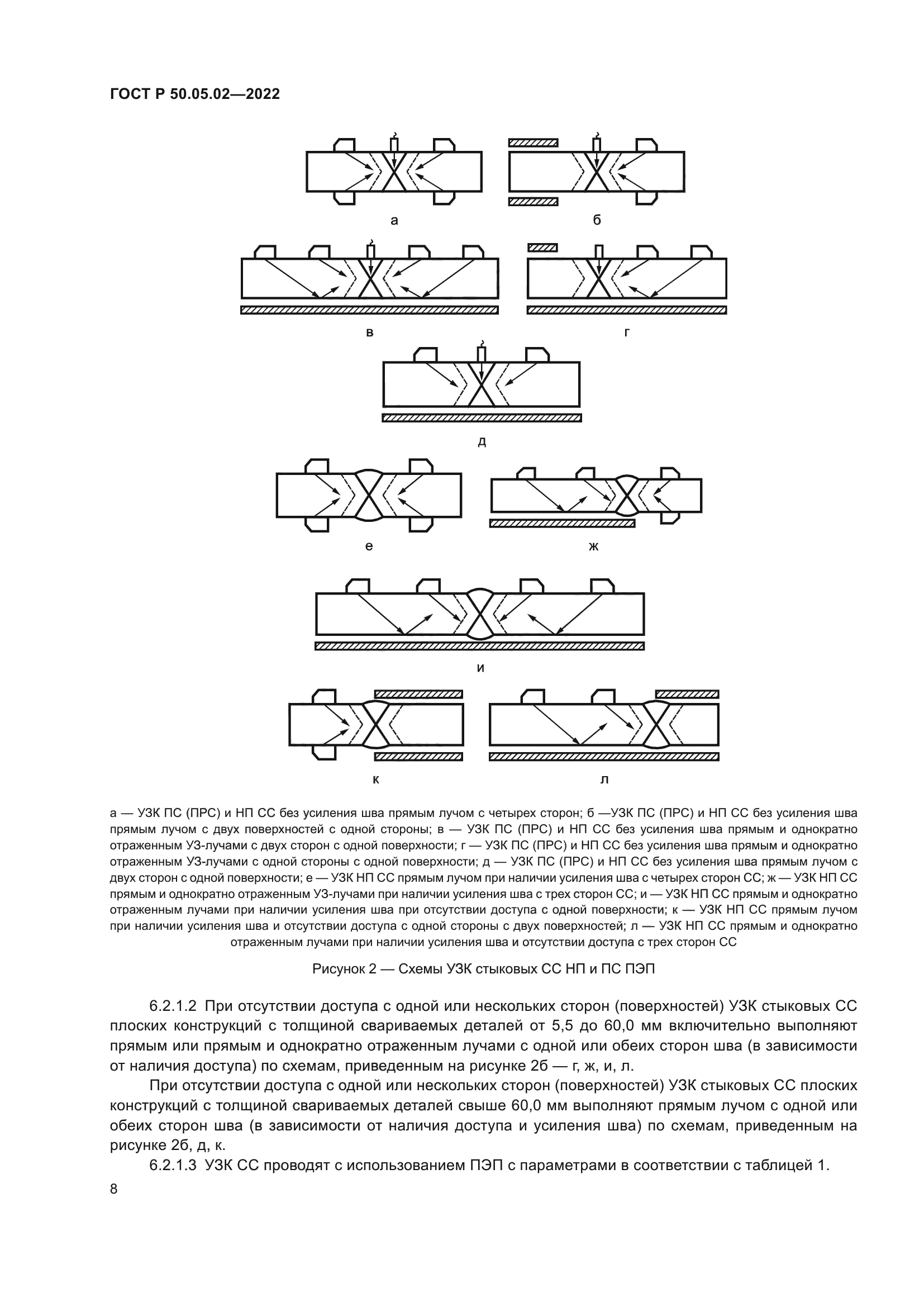 ГОСТ Р 50.05.02—2022

а

б

в

г

д

е

ж

и

к

л

а — УЗК ПС (ПРС) и НП СС без усиления шва прямым лучом с четырех сторон; б —УЗК ПС (ПРС) и НП СС без усиления шва прямым лучом с двух поверхностей с одной стороны; в — УЗК ПС (ПРС) и НП СС без усиления шва прямым и однократно отраженным УЗ-лучами с двух сторон с одной поверхности; г — УЗК ПС (ПРС) и НП СС без усиления шва прямым и однократно отраженным УЗ-лучами с одной стороны с одной поверхности; д — УЗК ПС (ПРС) и НП СС без усиления шва прямым лучом с двух сторон с одной поверхности; е — УЗК НП СС прямым лучом при наличии усиления шва с четырех сторон СС; ж — УЗК НП СС прямым и однократно отраженным УЗ-лучами при наличии усиления шва с трех сторон СС; и — УЗК НП СС прямым и однократно отраженным лучами при наличии усиления шва при отсутствии доступа с одной поверхности; к — УЗК НП СС прямым лучом при наличии усиления шва и отсутствии доступа с одной стороны с двух поверхностей; л — УЗК НП СС прямым и однократно отраженным лучами при наличии усиления шва и отсутствии доступа с трех сторон СС

Рисунок 2 — Схемы УЗК стыковых СС НП и ПС ПЭП

6.2.1.2 При отсутствии доступа с одной или нескольких сторон (поверхностей) УЗК стыковых СС плоских конструкций с толщиной свариваемых деталей от 5,5 до 60,0 мм включительно выполняют прямым или прямым и однократно отраженным лучами с одной или обеих сторон шва (в зависимости от наличия доступа) по схемам, приведенным на рисунке 2б — г, ж, и, л.

При отсутствии доступа с одной или нескольких сторон (поверхностей) УЗК стыковых СС плоских конструкций с толщиной свариваемых деталей свыше 60,0 мм выполняют прямым лучом с одной или обеих сторон шва (в зависимости от наличия доступа и усиления шва) по схемам, приведенным на рисунке 2б, д, к.

6.2.1.3 УЗК СС проводят с использованием ПЭП с параметрами в соответствии с таблицей 1.

8