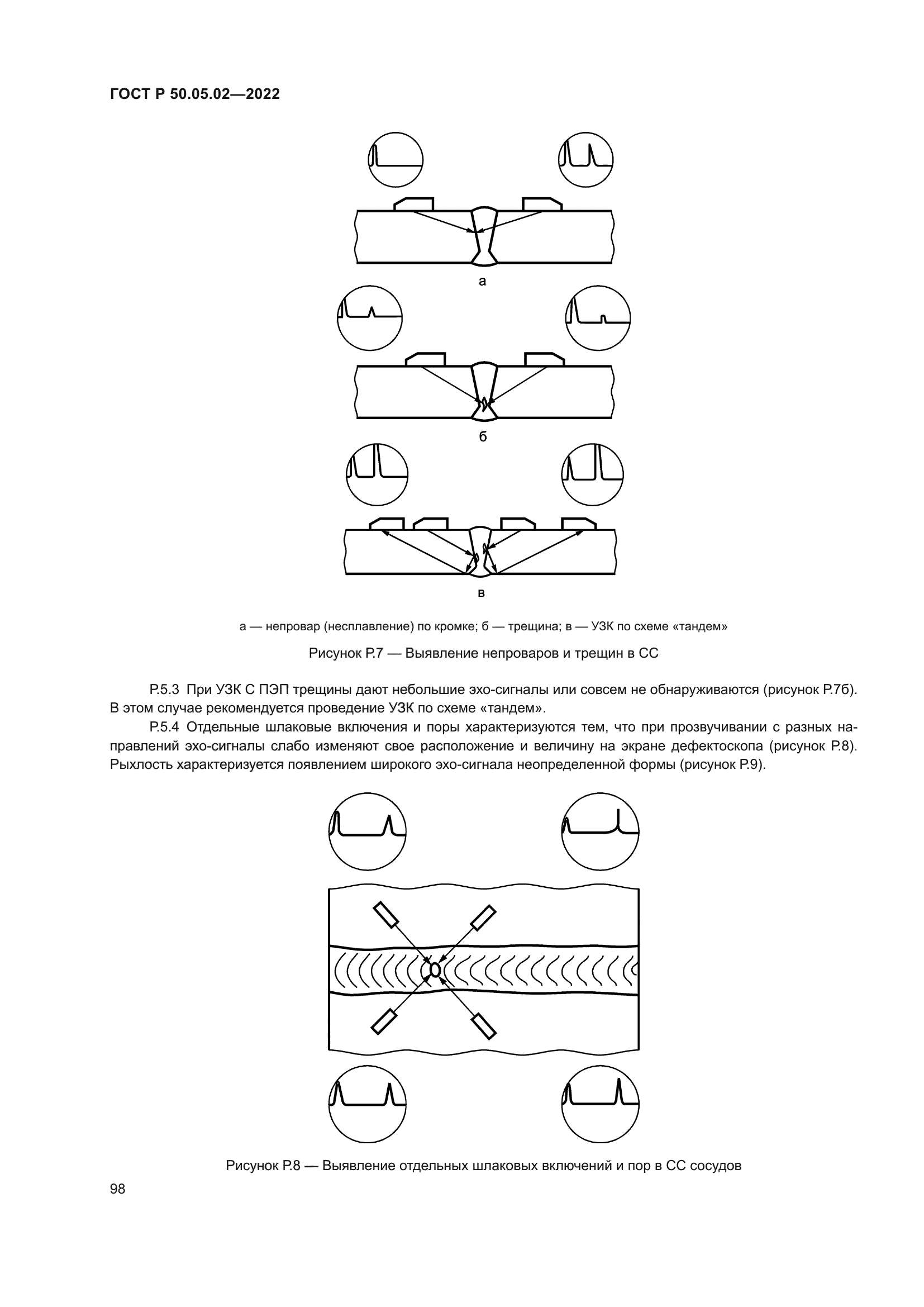 ГОСТ Р 50.05.02—2022

а

б

в

а — непровар (несплавление) по кромке; б — трещина; в — УЗК по схеме «тандем»

Рисунок Р.7 — Выявление непроваров и трещин в СС

Р.5.3 При УЗК С ПЭП трещины дают небольшие эхо-сигналы или совсем не обнаруживаются (рисунок Р.7б). В этом случае рекомендуется проведение УЗК по схеме «тандем».

Р.5.4 Отдельные шлаковые включения и поры характеризуются тем, что при прозвучивании с разных направлений эхо-сигналы слабо изменяют свое расположение и величину на экране дефектоскопа (рисунок Р.8). Рыхлость характеризуется появлением широкого эхо-сигнала неопределенной формы (рисунок Р.9).

Рисунок Р.8 — Выявление отдельных шлаковых включений и пор в СС сосудов

98