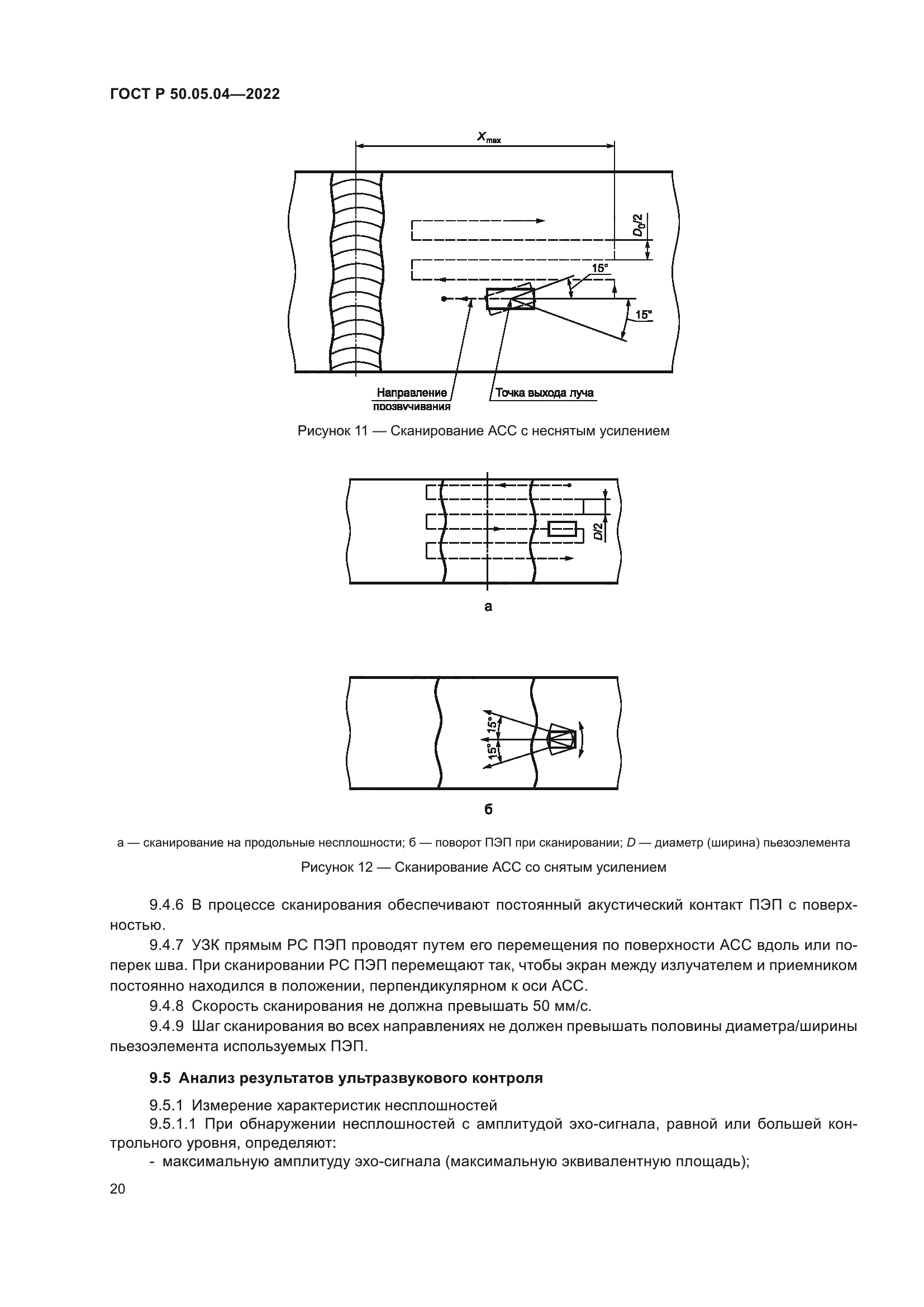 ГОСТ Р 50.05.04—2022

$X_{max}$

$D_0/2$

15°

15°

Направление прозвучивания

Точка выхода луча

Рисунок 11 — Сканирование АСС с неснятым усилением

$D/2$

а

15°

15°

б

а — сканирование на продольные несплошности; б — поворот ПЭП при сканировании; $D$ — диаметр (ширина) пьезоэлемента

Рисунок 12 — Сканирование АСС со снятым усилением

9.4.6 В процессе сканирования обеспечивают постоянный акустический контакт ПЭП с поверхностью.

9.4.7 УЗК прямым РС ПЭП проводят путем его перемещения по поверхности АСС вдоль или поперек шва. При сканировании РС ПЭП перемещают так, чтобы экран между излучателем и приемником постоянно находился в положении, перпендикулярном к оси АСС.

9.4.8 Скорость сканирования не должна превышать 50 мм/с.

9.4.9 Шаг сканирования во всех направлениях не должен превышать половины диаметра/ширины пьезоэлемента используемых ПЭП.

9.5 Анализ результатов ультразвукового контроля

9.5.1 Измерение характеристик несплошностей

9.5.1.1 При обнаружении несплошностей с амплитудой эхо-сигнала, равной или большей контрольного уровня, определяют:

- максимальную амплитуду эхо-сигнала (максимальную эквивалентную площадь);

20