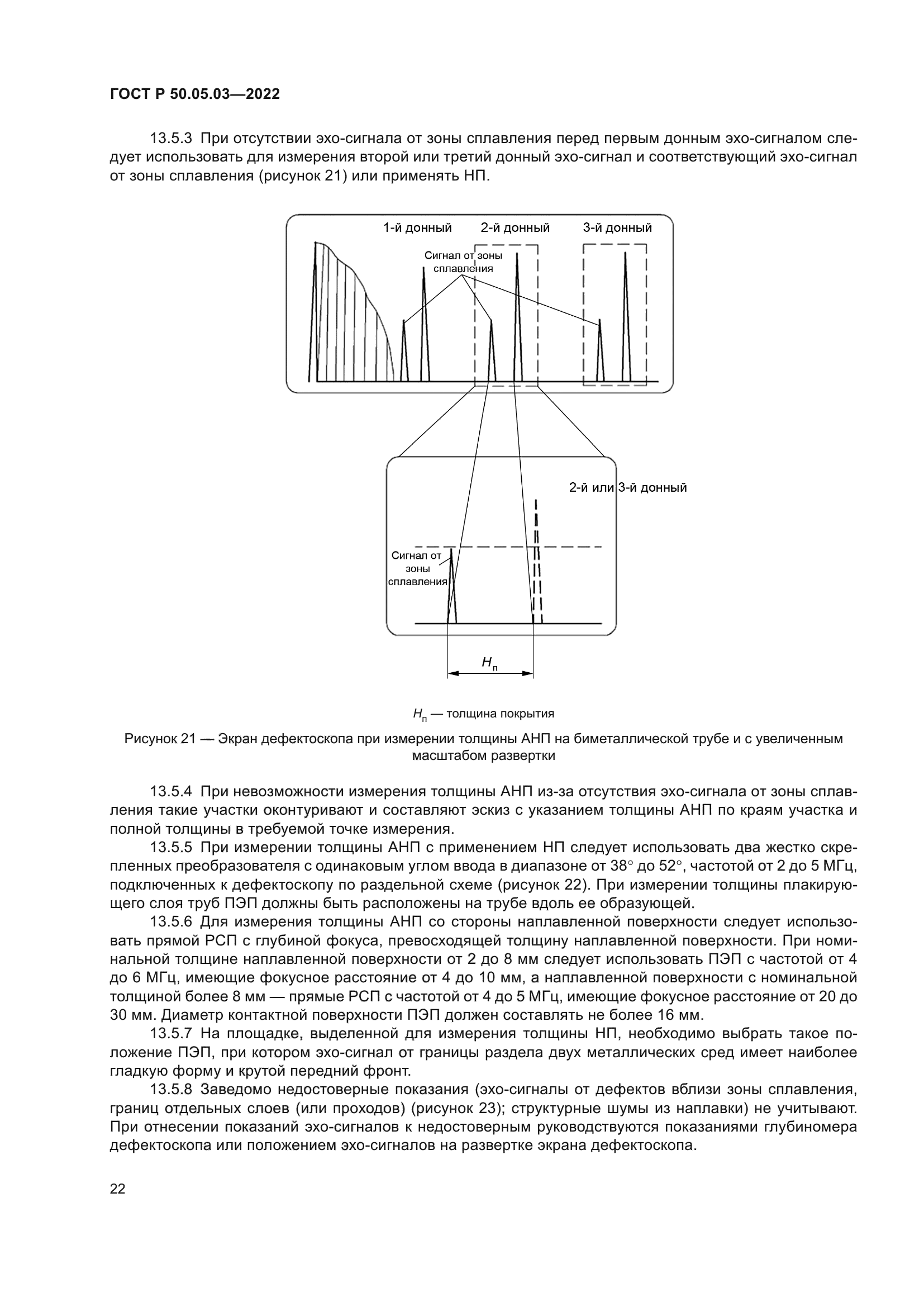 ГОСТ Р 50.05.03—2022

13.5.3 При отсутствии эхо-сигнала от зоны сплавления перед первым донным эхо-сигналом следует использовать для измерения второй или третий донный эхо-сигнал и соответствующий эхо-сигнал от зоны сплавления (рисунок 21) или применять НП.

1-й донный 2-й донный 3-й донный

Сигнал от зоны сплавления

2-й или 3-й донный

Сигнал от зоны сплавления

$H_п$

$H_п$ — толщина покрытия

Рисунок 21 — Экран дефектоскопа при измерении толщины АНП на биметаллической трубе и с увеличенным масштабом развертки

13.5.4 При невозможности измерения толщины АНП из-за отсутствия эхо-сигнала от зоны сплавления такие участки оконтуривают и составляют эскиз с указанием толщины АНП по краям участка и полной толщины в требуемой точке измерения.

13.5.5 При измерении толщины АНП с применением НП следует использовать два жестко скрепленных преобразователя с одинаковым углом ввода в диапазоне от 38° до 52°, частотой от 2 до 5 МГц, подключенных к дефектоскопу по раздельной схеме (рисунок 22). При измерении толщины плакирующего слоя труб ПЭП должны быть расположены на трубе вдоль ее образующей.

13.5.6 Для измерения толщины АНП со стороны наплавленной поверхности следует использовать прямой РСП с глубиной фокуса, превосходящей толщину наплавленной поверхности. При номинальной толщине наплавленной поверхности от 2 до 8 мм следует использовать ПЭП с частотой от 4 до 6 МГц, имеющие фокусное расстояние от 4 до 10 мм, а наплавленной поверхности с номинальной толщиной более 8 мм — прямые РСП с частотой от 4 до 5 МГц, имеющие фокусное расстояние от 20 до 30 мм. Диаметр контактной поверхности ПЭП должен составлять не более 16 мм.

13.5.7 На площадке, выделенной для измерения толщины НП, необходимо выбрать такое положение ПЭП, при котором эхо-сигнал от границы раздела двух металлических сред имеет наиболее гладкую форму и крутой передний фронт.

13.5.8 Заведомо недостоверные показания (эхо-сигналы от дефектов вблизи зоны сплавления, границ отдельных слоев (или проходов) (рисунок 23); структурные шумы из наплавки) не учитывают. При отнесении показаний эхо-сигналов к недостоверным руководствуются показаниями глубиномера дефектоскопа или положением эхо-сигналов на развертке экрана дефектоскопа.

22