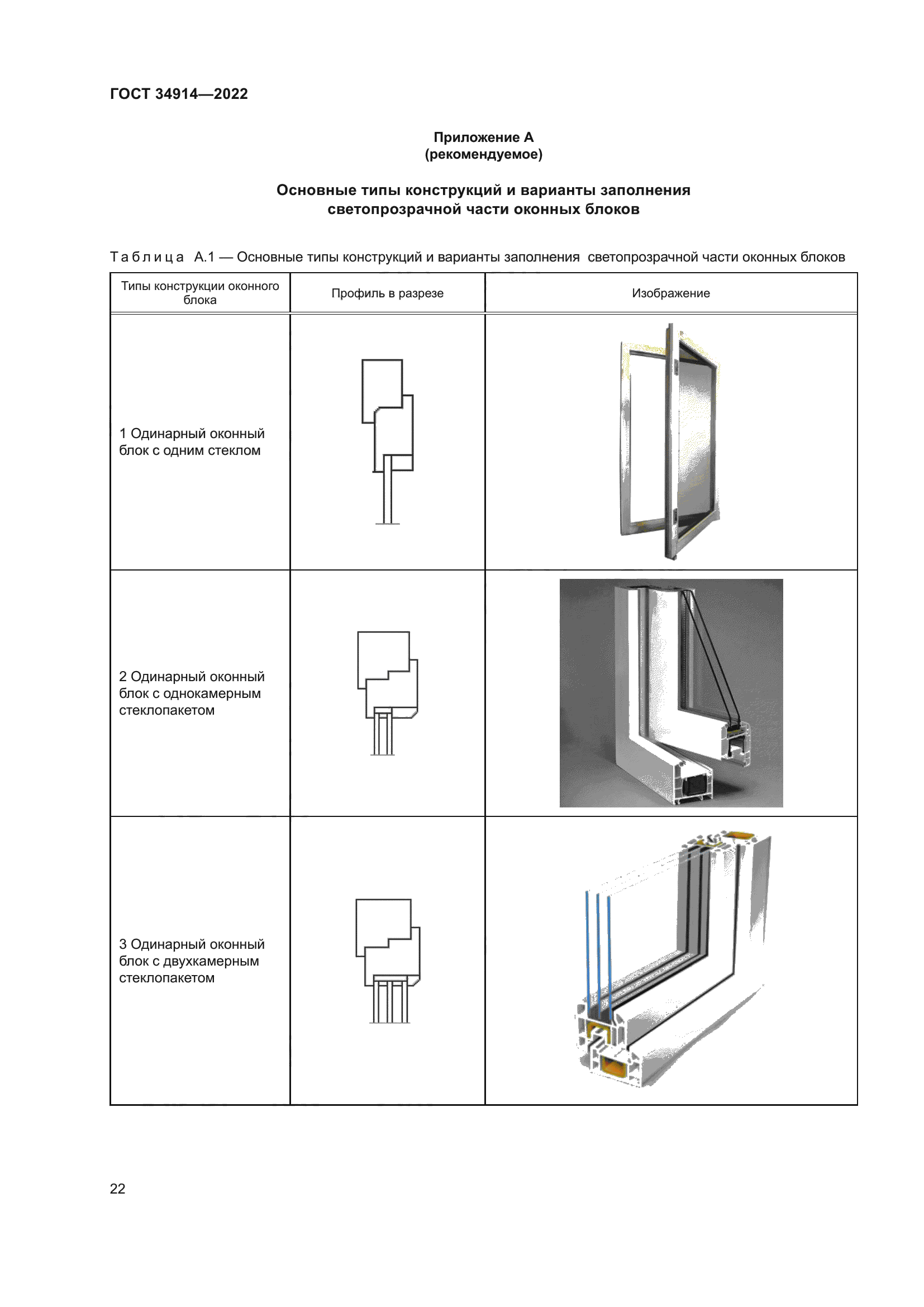 ГОСТ 34914—2022

Приложение А
(рекомендуемое)

Основные типы конструкций и варианты заполнения светопрозрачной части оконных блоков

Таблица А.1 — Основные типы конструкций и варианты заполнения светопрозрачной части оконных блоков

| Типы конструкции оконного блока | Профиль в разрезе | Изображение |
|---|---|---|
| 1 Одинарный оконный блок с одним стеклом | | |
| 2 Одинарный оконный блок с однокамерным стеклопакетом | | |
| 3 Одинарный оконный блок с двухкамерным стеклопакетом | | |

22