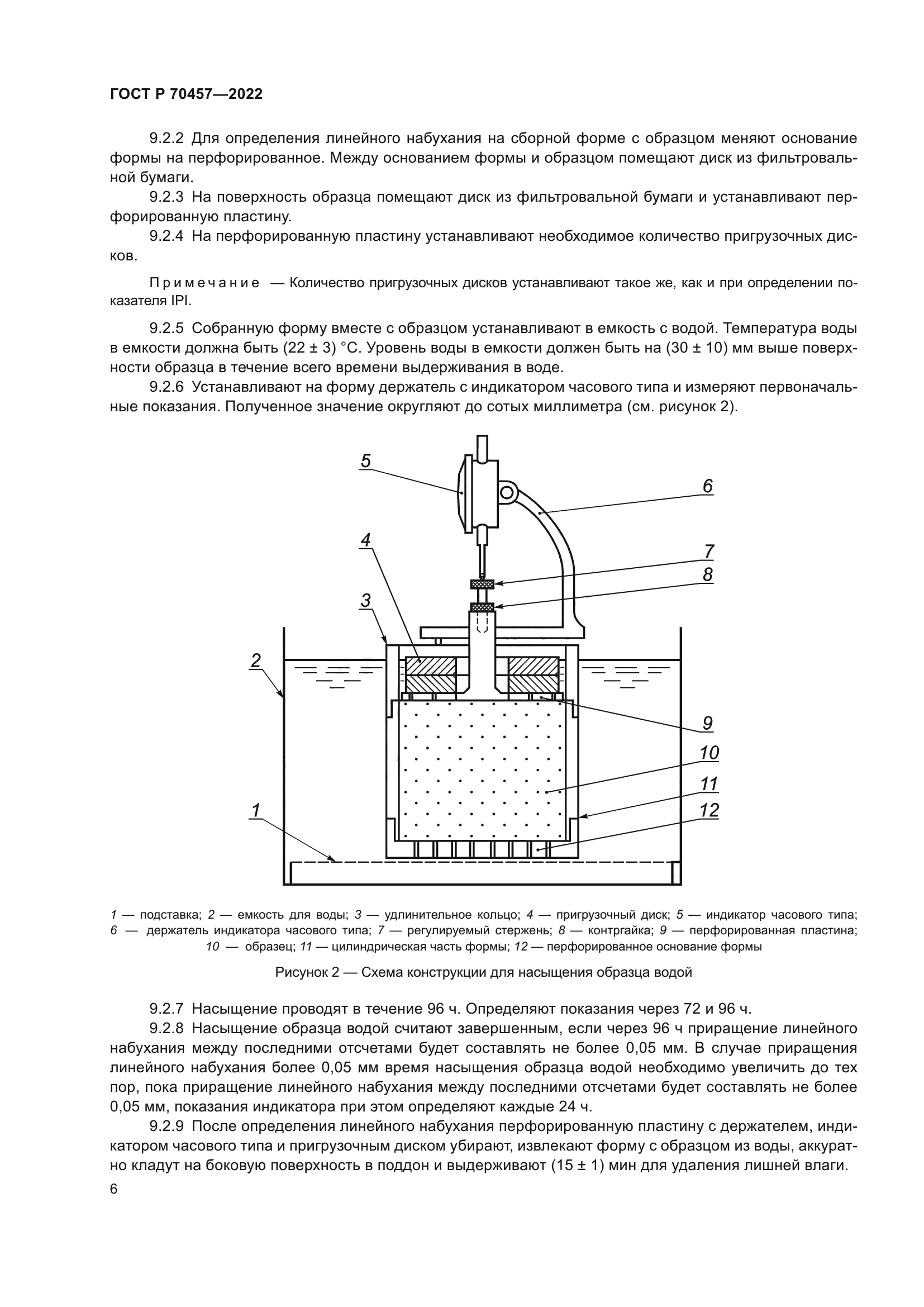 ГОСТ Р 70457—2022

9.2.2 Для определения линейного набухания на сборной форме с образцом меняют основание формы на перфорированное. Между основанием формы и образцом помещают диск из фильтровальной бумаги.

9.2.3 На поверхность образца помещают диск из фильтровальной бумаги и устанавливают перфорированную пластину.

9.2.4 На перфорированную пластину устанавливают необходимое количество пригрузочных дисков.

Примечание — Количество пригрузочных дисков устанавливают такое же, как и при определении показателя IPI.

9.2.5 Собранную форму вместе с образцом устанавливают в емкость с водой. Температура воды в емкости должна быть (22 ± 3) °С. Уровень воды в емкости должен быть на (30 ± 10) мм выше поверхности образца в течение всего времени выдерживания в воде.

9.2.6 Устанавливают на форму держатель с индикатором часового типа и измеряют первоначальные показания. Полученное значение округляют до сотых миллиметра (см. рисунок 2).

5
6
4
7
8
3
2
9
10
11
1
12

1 — подставка; 2 — емкость для воды; 3 — удлинительное кольцо; 4 — пригрузочный диск; 5 — индикатор часового типа; 6 — держатель индикатора часового типа; 7 — регулируемый стержень; 8 — контргайка; 9 — перфорированная пластина; 10 — образец; 11 — цилиндрическая часть формы; 12 — перфорированное основание формы

Рисунок 2 — Схема конструкции для насыщения образца водой

9.2.7 Насыщение проводят в течение 96 ч. Определяют показания через 72 и 96 ч.

9.2.8 Насыщение образца водой считают завершенным, если через 96 ч приращение линейного набухания между последними отсчетами будет составлять не более 0,05 мм. В случае приращения линейного набухания более 0,05 мм время насыщения образца водой необходимо увеличить до тех пор, пока приращение линейного набухания между последними отсчетами будет составлять не более 0,05 мм, показания индикатора при этом определяют каждые 24 ч.

9.2.9 После определения линейного набухания перфорированную пластину с держателем, индикатором часового типа и пригрузочным диском убирают, извлекают форму с образцом из воды, аккуратно кладут на боковую поверхность в поддон и выдерживают (15 ± 1) мин для удаления лишней влаги.

6