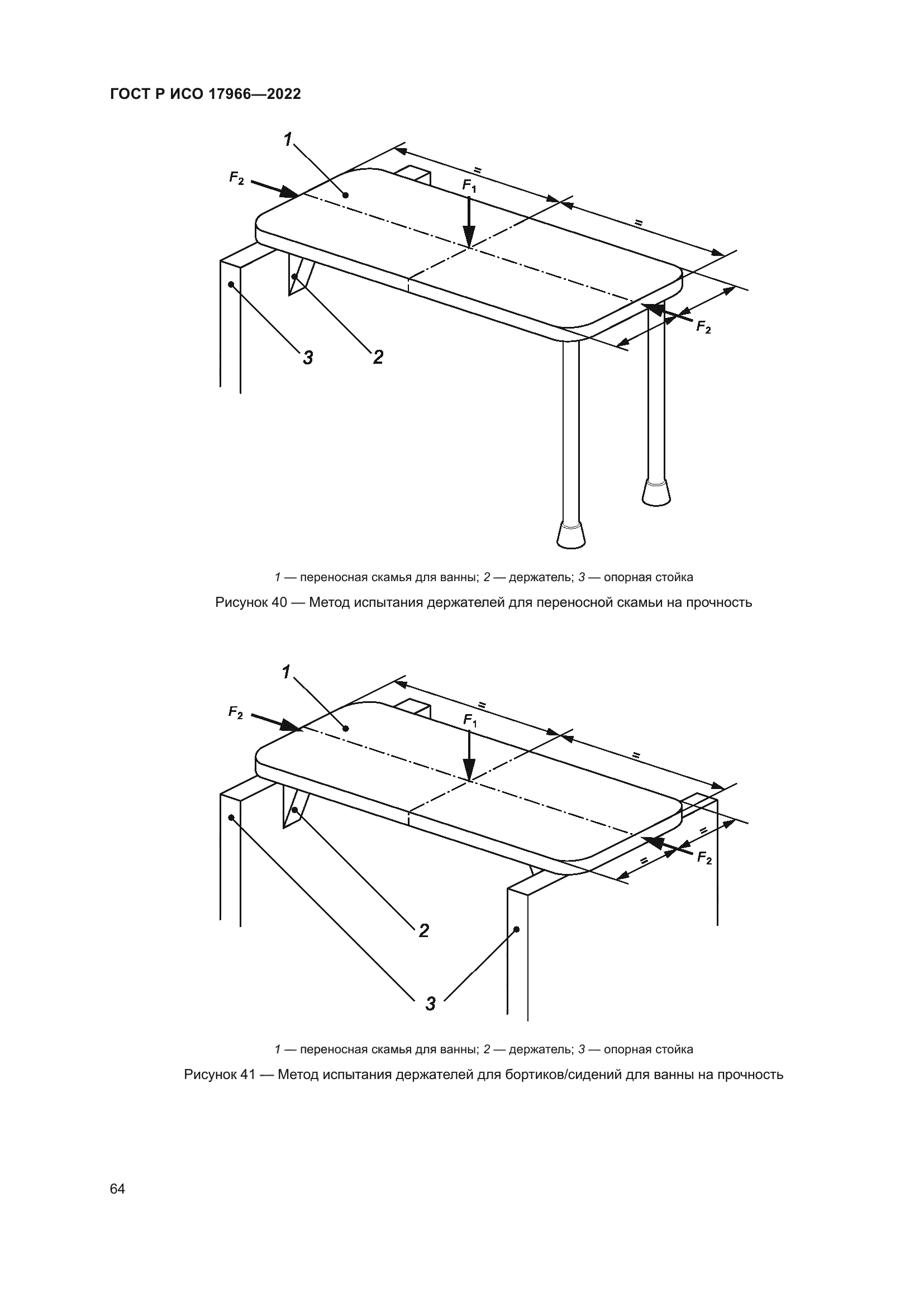 ГОСТ Р ИСО 17966—2022

1

$F_2$

=

$F_1$

=

$F_2$

3

2

1 — переносная скамья для ванны; 2 — держатель; 3 — опорная стойка

Рисунок 40 — Метод испытания держателей для переносной скамьи на прочность

1

$F_2$

=

$F_1$

=

=

=

$F_2$

2

3

1 — переносная скамья для ванны; 2 — держатель; 3 — опорная стойка

Рисунок 41 — Метод испытания держателей для бортиков/сидений для ванны на прочность

64