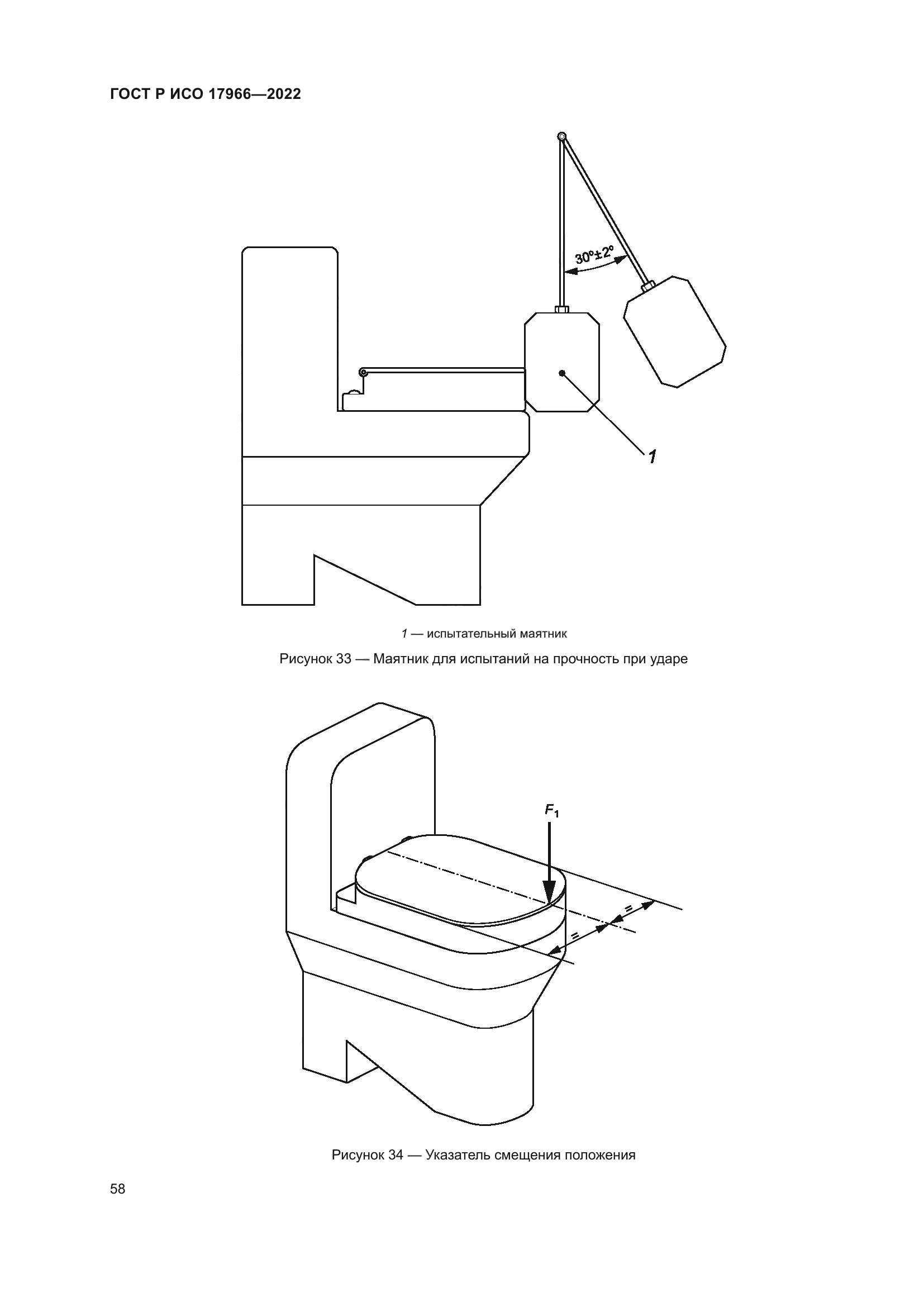 ГОСТ Р ИСО 17966—2022

$30° \pm 2°$

1

1 — испытательный маятник

Рисунок 33 — Маятник для испытаний на прочность при ударе

$F_1$

=

=

Рисунок 34 — Указатель смещения положения

58