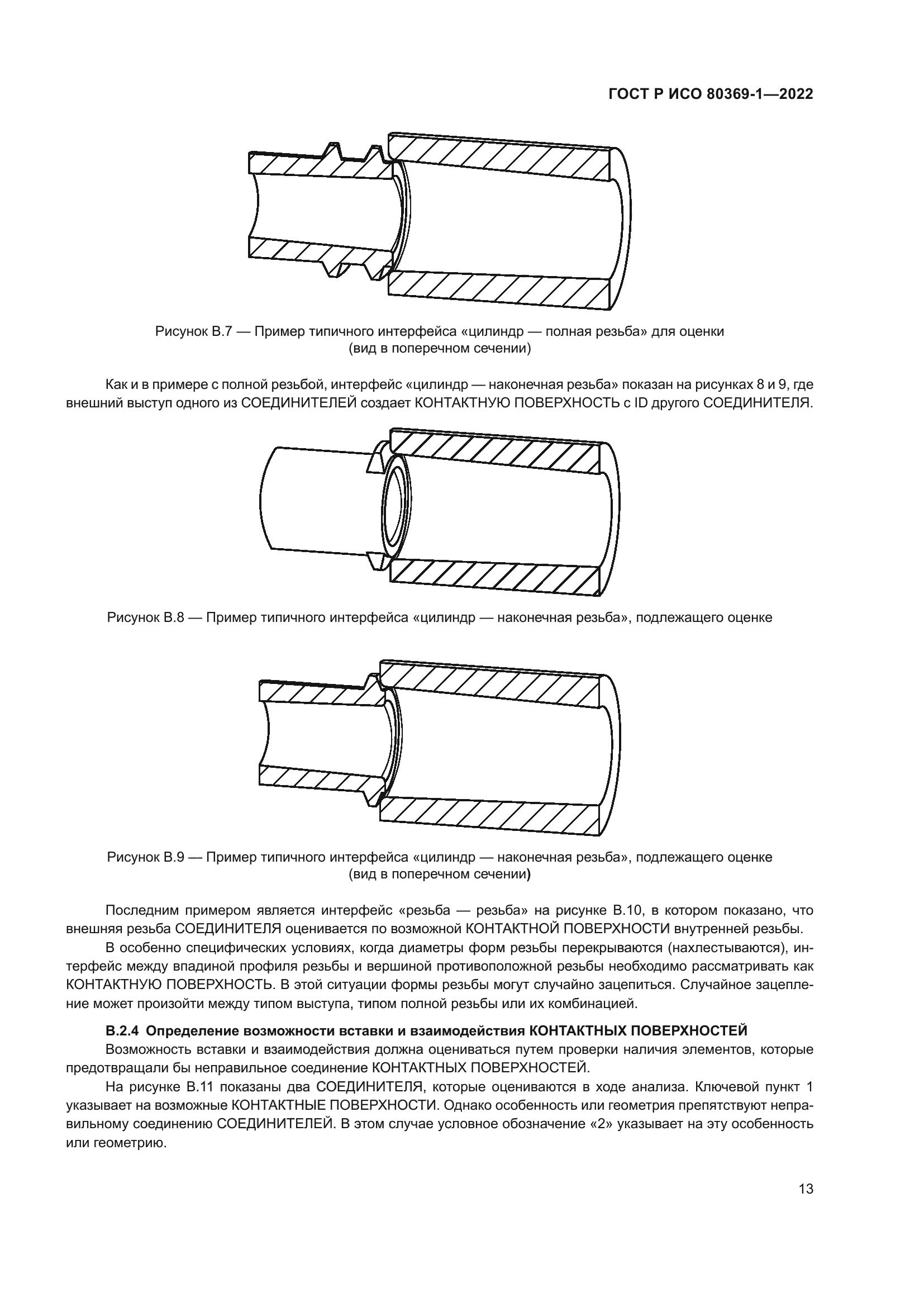 ГОСТ Р ИСО 80369-1—2022

Рисунок В.7 — Пример типичного интерфейса «цилиндр — полная резьба» для оценки (вид в поперечном сечении)

Как и в примере с полной резьбой, интерфейс «цилиндр — наконечная резьба» показан на рисунках 8 и 9, где внешний выступ одного из СОЕДИНИТЕЛЕЙ создает КОНТАКТНУЮ ПОВЕРХНОСТЬ с ID другого СОЕДИНИТЕЛЯ.

Рисунок В.8 — Пример типичного интерфейса «цилиндр — наконечная резьба», подлежащего оценке

Рисунок В.9 — Пример типичного интерфейса «цилиндр — наконечная резьба», подлежащего оценке (вид в поперечном сечении)

Последним примером является интерфейс «резьба — резьба» на рисунке В.10, в котором показано, что внешняя резьба СОЕДИНИТЕЛЯ оценивается по возможной КОНТАКТНОЙ ПОВЕРХНОСТИ внутренней резьбы.

В особенно специфических условиях, когда диаметры форм резьбы перекрываются (нахлестываются), интерфейс между впадиной профиля резьбы и вершиной противоположной резьбы необходимо рассматривать как КОНТАКТНУЮ ПОВЕРХНОСТЬ. В этой ситуации формы резьбы могут случайно зацепиться. Случайное зацепление может произойти между типом выступа, типом полной резьбы или их комбинацией.

В.2.4 Определение возможности вставки и взаимодействия КОНТАКТНЫХ ПОВЕРХНОСТЕЙ

Возможность вставки и взаимодействия должна оцениваться путем проверки наличия элементов, которые предотвращали бы неправильное соединение КОНТАКТНЫХ ПОВЕРХНОСТЕЙ.

На рисунке В.11 показаны два СОЕДИНИТЕЛЯ, которые оцениваются в ходе анализа. Ключевой пункт 1 указывает на возможные КОНТАКТНЫЕ ПОВЕРХНОСТИ. Однако особенность или геометрия препятствуют неправильному соединению СОЕДИНИТЕЛЕЙ. В этом случае условное обозначение «2» указывает на эту особенность или геометрию.

13