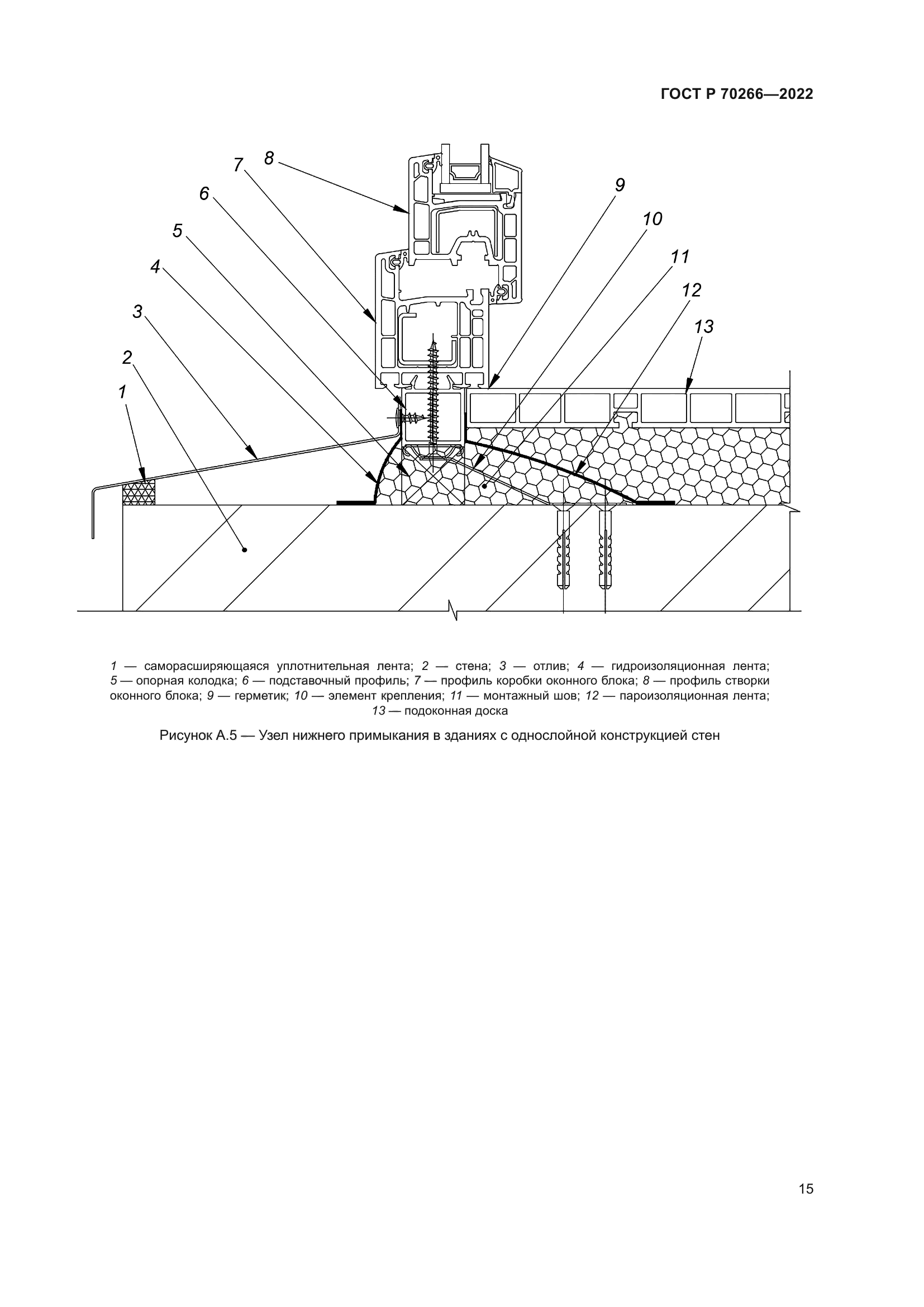 ГОСТ Р 70266—2022

8
7
6
5
4
3
2
1
9
10
11
12
13

1 — саморасширяющаяся уплотнительная лента; 2 — стена; 3 — отлив; 4 — гидроизоляционная лента; 5 — опорная колодка; 6 — подставочный профиль; 7 — профиль коробки оконного блока; 8 — профиль створки оконного блока; 9 — герметик; 10 — элемент крепления; 11 — монтажный шов; 12 — пароизоляционная лента; 13 — подоконная доска

Рисунок А.5 — Узел нижнего примыкания в зданиях с однослойной конструкцией стен

15