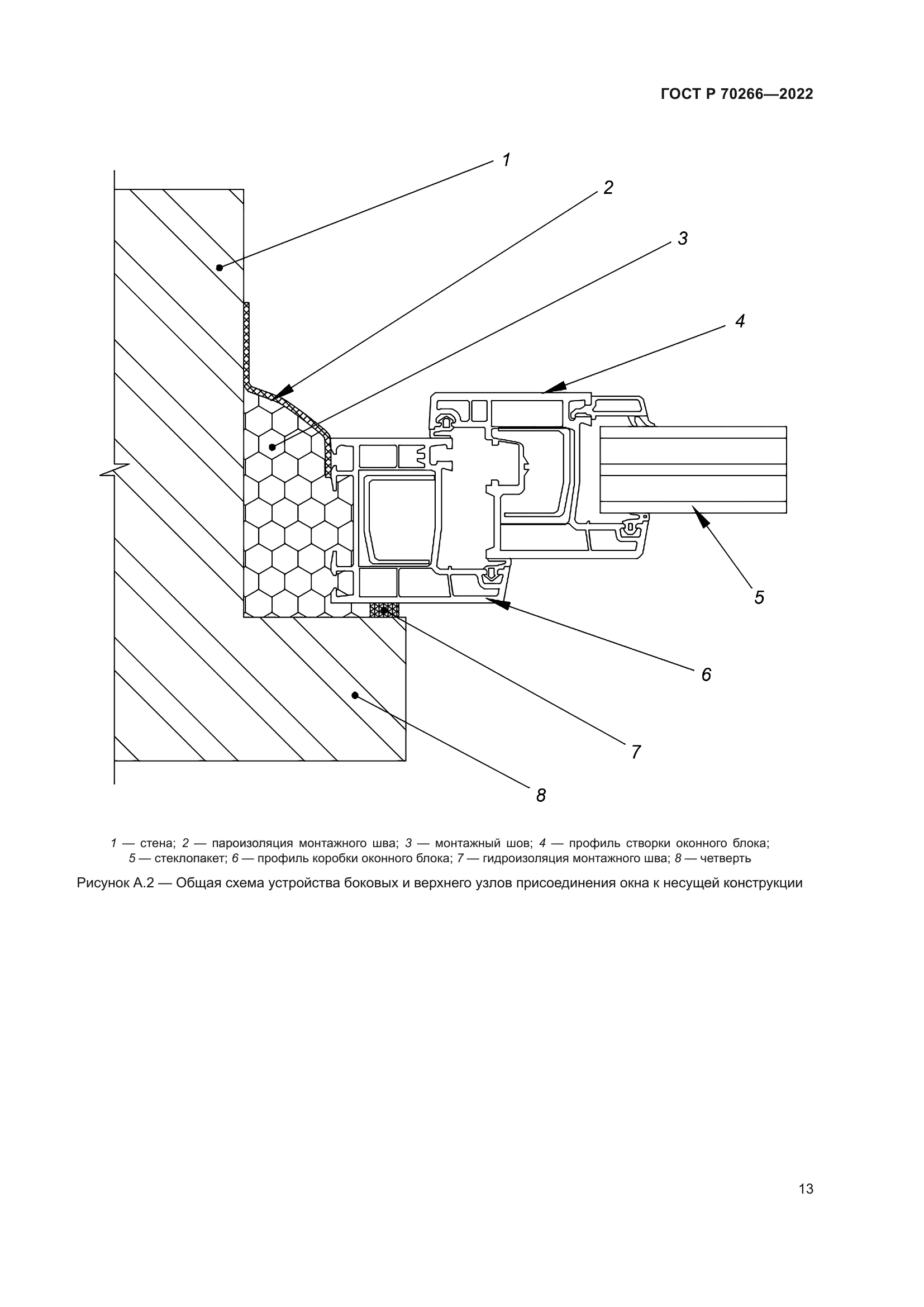 ГОСТ Р 70266—2022

1

2

3

4

5

6

7

8

1 — стена; 2 — пароизоляция монтажного шва; 3 — монтажный шов; 4 — профиль створки оконного блока; 5 — стеклопакет; 6 — профиль коробки оконного блока; 7 — гидроизоляция монтажного шва; 8 — четверть

Рисунок А.2 — Общая схема устройства боковых и верхнего узлов присоединения окна к несущей конструкции

13