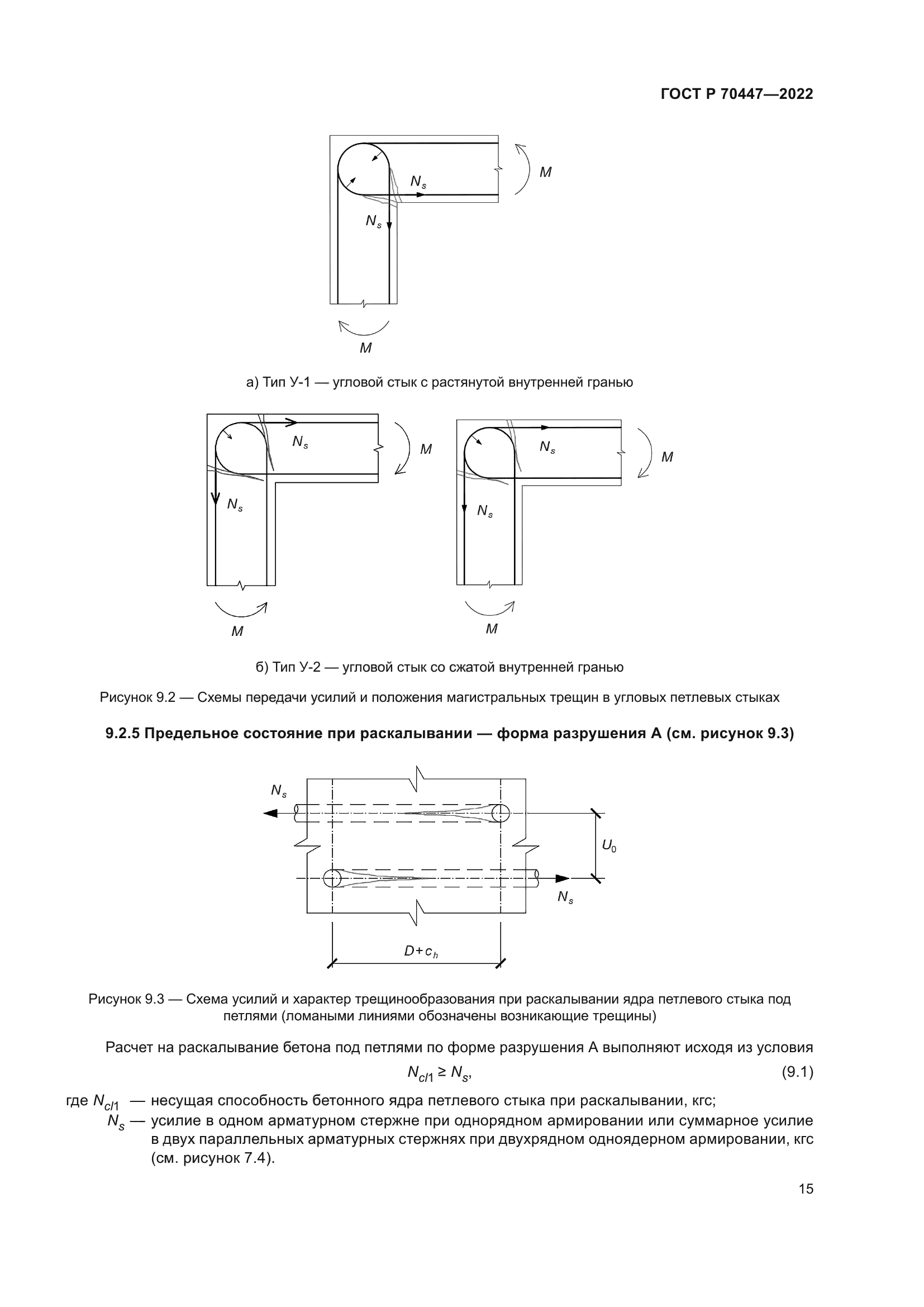 ГОСТ Р 70447—2022

$N_s$

$M$

$N_s$

$M$

а) Тип У-1 — угловой стык с растянутой внутренней гранью

$N_s$

$M$

$N_s$

$M$

$N_s$

$M$

$N_s$

$M$

б) Тип У-2 — угловой стык со сжатой внутренней гранью

Рисунок 9.2 — Схемы передачи усилий и положения магистральных трещин в угловых петлевых стыках

9.2.5 Предельное состояние при раскалывании — форма разрушения А (см. рисунок 9.3)

$N_s$

$U_0$

$N_s$

$D+c_h$

Рисунок 9.3 — Схема усилий и характер трещинообразования при раскалывании ядра петлевого стыка под петлями (ломаными линиями обозначены возникающие трещины)

Расчет на раскалывание бетона под петлями по форме разрушения А выполняют исходя из условия

$N_{cl1} \geq N_s$, (9.1)

где $N_{cl1}$ — несущая способность бетонного ядра петлевого стыка при раскалывании, кгс;

$N_s$ — усилие в одном арматурном стержне при однорядном армировании или суммарное усилие в двух параллельных арматурных стержнях при двухрядном одноядерном армировании, кгс (см. рисунок 7.4).

15