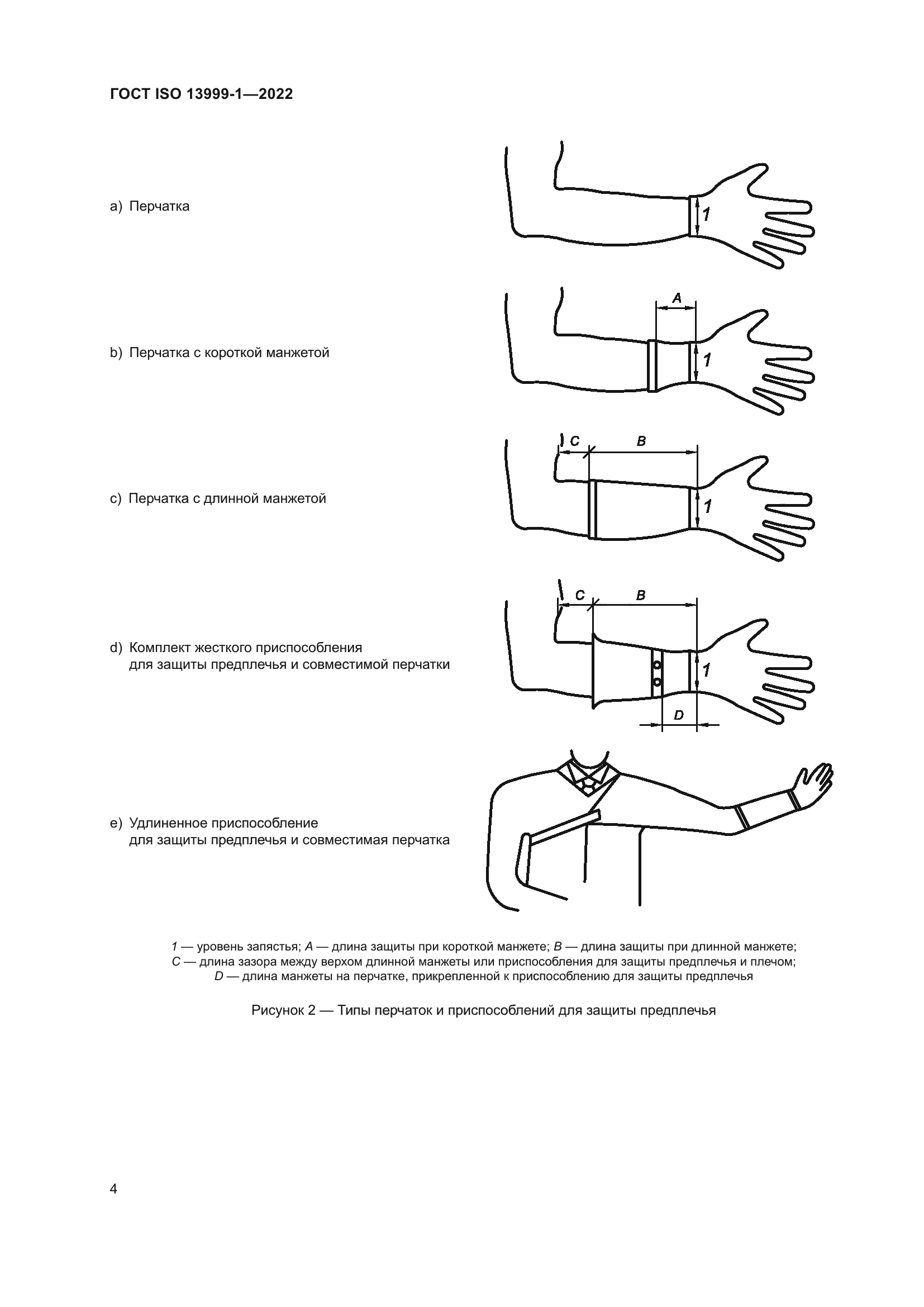 ГОСТ ISO 13999-1—2022

a) Перчатка

1

b) Перчатка с короткой манжетой

A

1

c) Перчатка с длинной манжетой

C B

1

d) Комплект жесткого приспособления для защиты предплечья и совместимой перчатки

C B

1

D

e) Удлиненное приспособление для защиты предплечья и совместимая перчатка

1 — уровень запястья; A — длина защиты при короткой манжете; B — длина защиты при длинной манжете; C — длина зазора между верхом длинной манжеты или приспособления для защиты предплечья и плечом; D — длина манжеты на перчатке, прикрепленной к приспособлению для защиты предплечья

Рисунок 2 — Типы перчаток и приспособлений для защиты предплечья

4