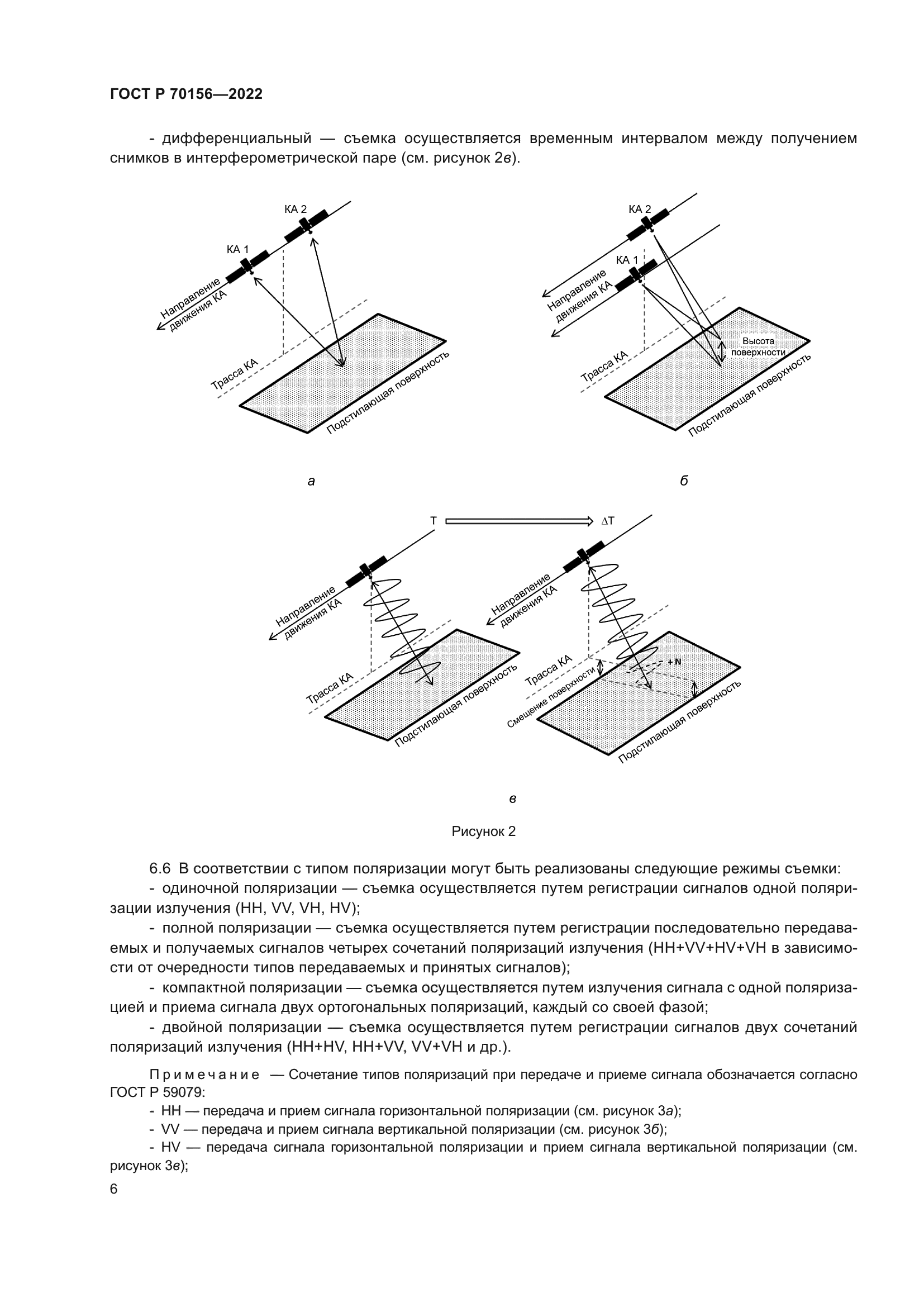 ГОСТ Р 70156—2022

- дифференциальный — съемка осуществляется временным интервалом между получением снимков в интерферометрической паре (см. рисунок 2в).

КА 2
КА 1
Направление движения КА
Трасса КА
Подстилающая поверхность

а

КА 2
КА 1
Направление движения КА
Высота поверхности
Трасса КА
Подстилающая поверхность

б

T
ΔT
Направление движения КА
Трасса КА
Подстилающая поверхность
Направление движения КА
Трасса КА
Смещение поверхности
+ N
Подстилающая поверхность

в

Рисунок 2

6.6 В соответствии с типом поляризации могут быть реализованы следующие режимы съемки:

- одиночной поляризации — съемка осуществляется путем регистрации сигналов одной поляризации излучения (HH, VV, VH, HV);

- полной поляризации — съемка осуществляется путем регистрации последовательно передаваемых и получаемых сигналов четырех сочетаний поляризаций излучения (HH+VV+HV+VH в зависимости от очередности типов передаваемых и принятых сигналов);

- компактной поляризации — съемка осуществляется путем излучения сигнала с одной поляризацией и приема сигнала двух ортогональных поляризаций, каждый со своей фазой;

- двойной поляризации — съемка осуществляется путем регистрации сигналов двух сочетаний поляризаций излучения (HH+HV, HH+VV, VV+VH и др.).

Примечание — Сочетание типов поляризаций при передаче и приеме сигнала обозначается согласно ГОСТ Р 59079:

- HH — передача и прием сигнала горизонтальной поляризации (см. рисунок 3а);

- VV — передача и прием сигнала вертикальной поляризации (см. рисунок 3б);

- HV — передача сигнала горизонтальной поляризации и прием сигнала вертикальной поляризации (см. рисунок 3в);

6