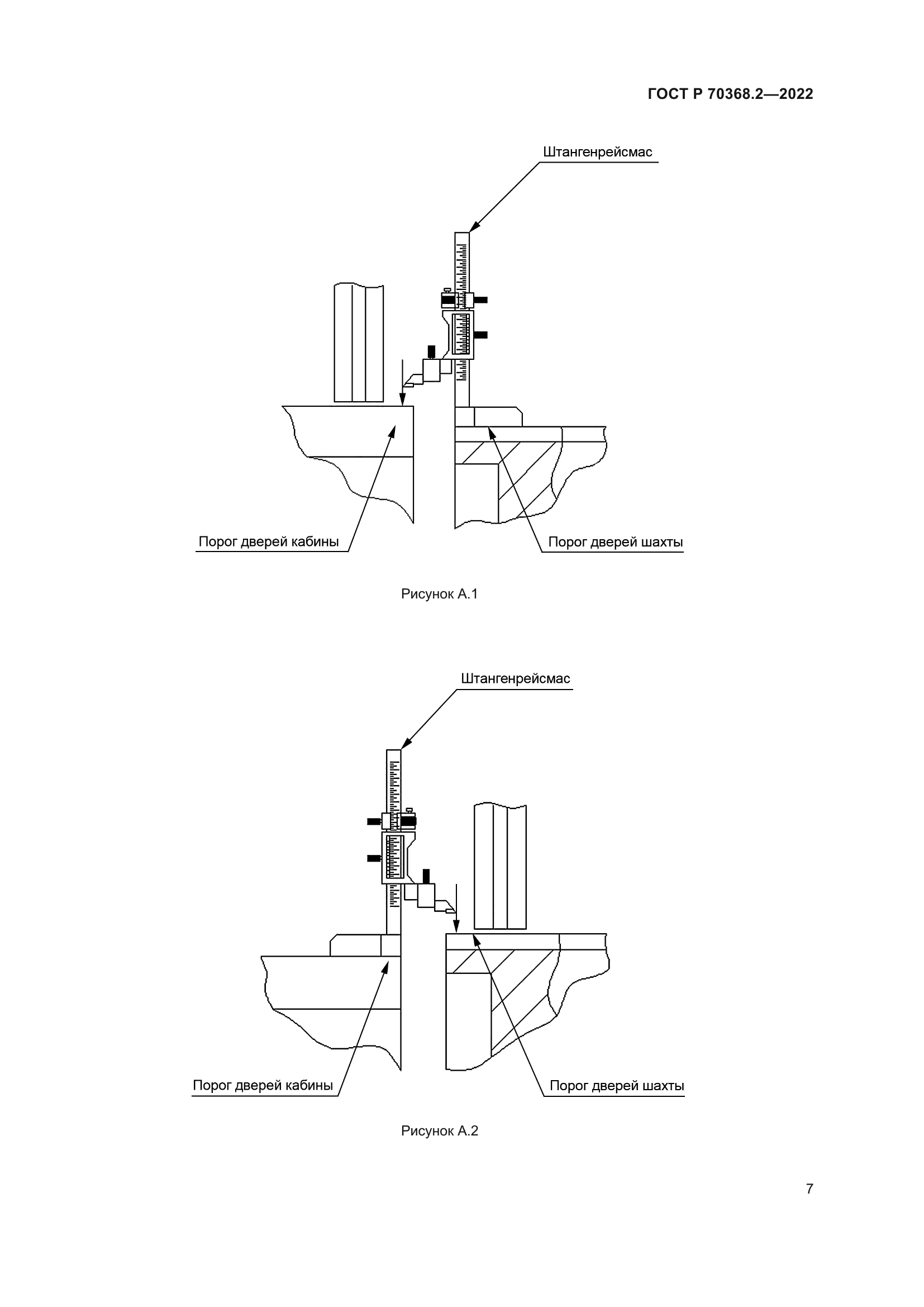 ГОСТ Р 70368.2—2022

Штангенрейсмас

Порог дверей кабины

Порог дверей шахты

Рисунок А.1

Штангенрейсмас

Порог дверей кабины

Порог дверей шахты

Рисунок А.2

7